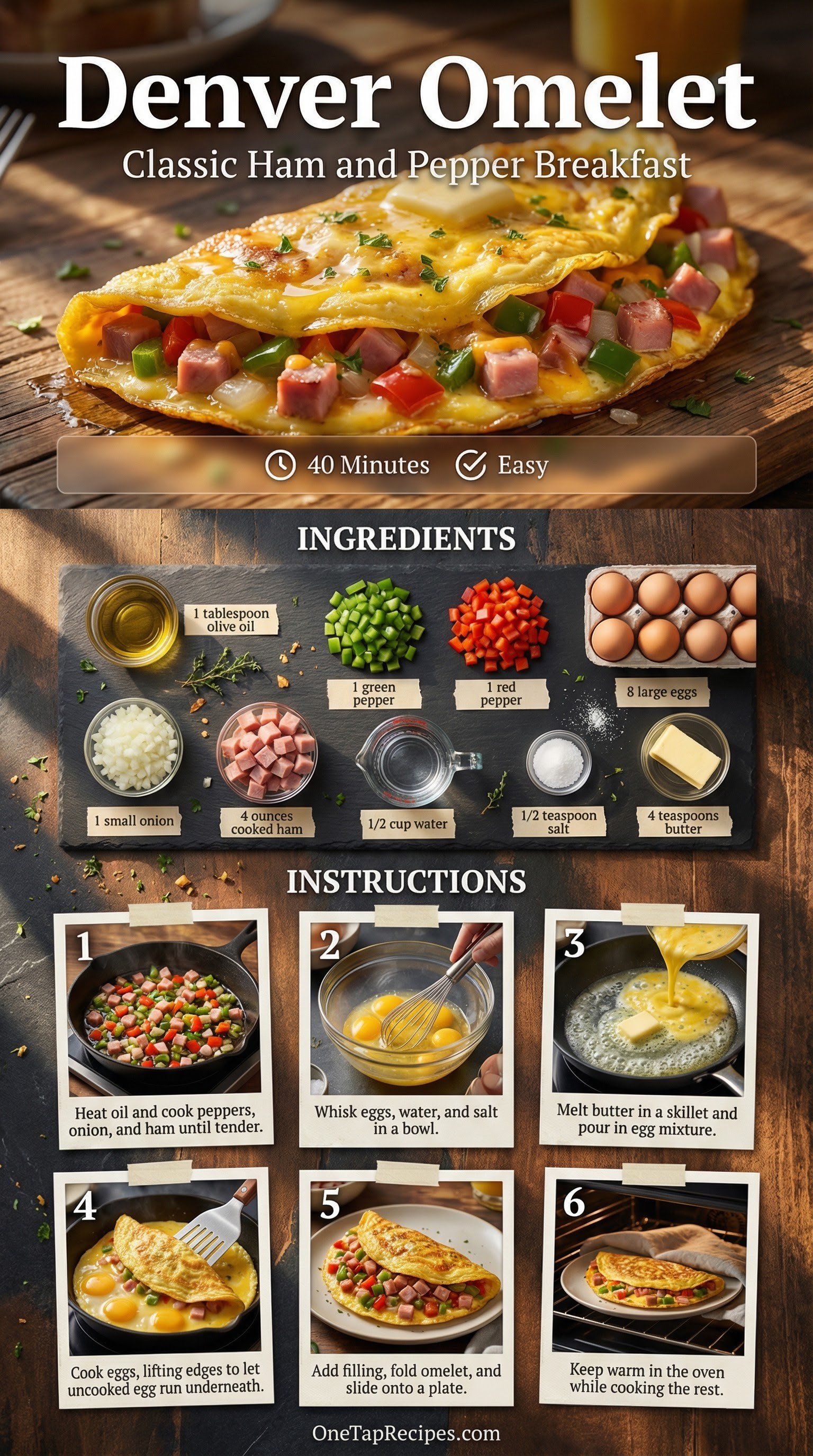 Denver Omelet

Classic Ham and Pepper Breakfast

40 Minutes Easy

INGREDIENTS

1 tablespoon olive oil

1 green pepper

1 red pepper

8 large eggs

1 small onion

4 ounces cooked ham

1/2 cup water

1/2 teaspoon salt

4 teaspoons butter

INSTRUCTIONS

1
Heat oil and cook peppers, onion, and ham until tender.

2
Whisk eggs, water, and salt in a bowl.

3
Melt butter in a skillet and pour in egg mixture.

4
Cook eggs, lifting edges to let uncooked egg run underneath.

5
Add filling, fold omelet, and slide onto a plate.

6
Keep warm in the oven while cooking the rest.

OneTapRecipes.com