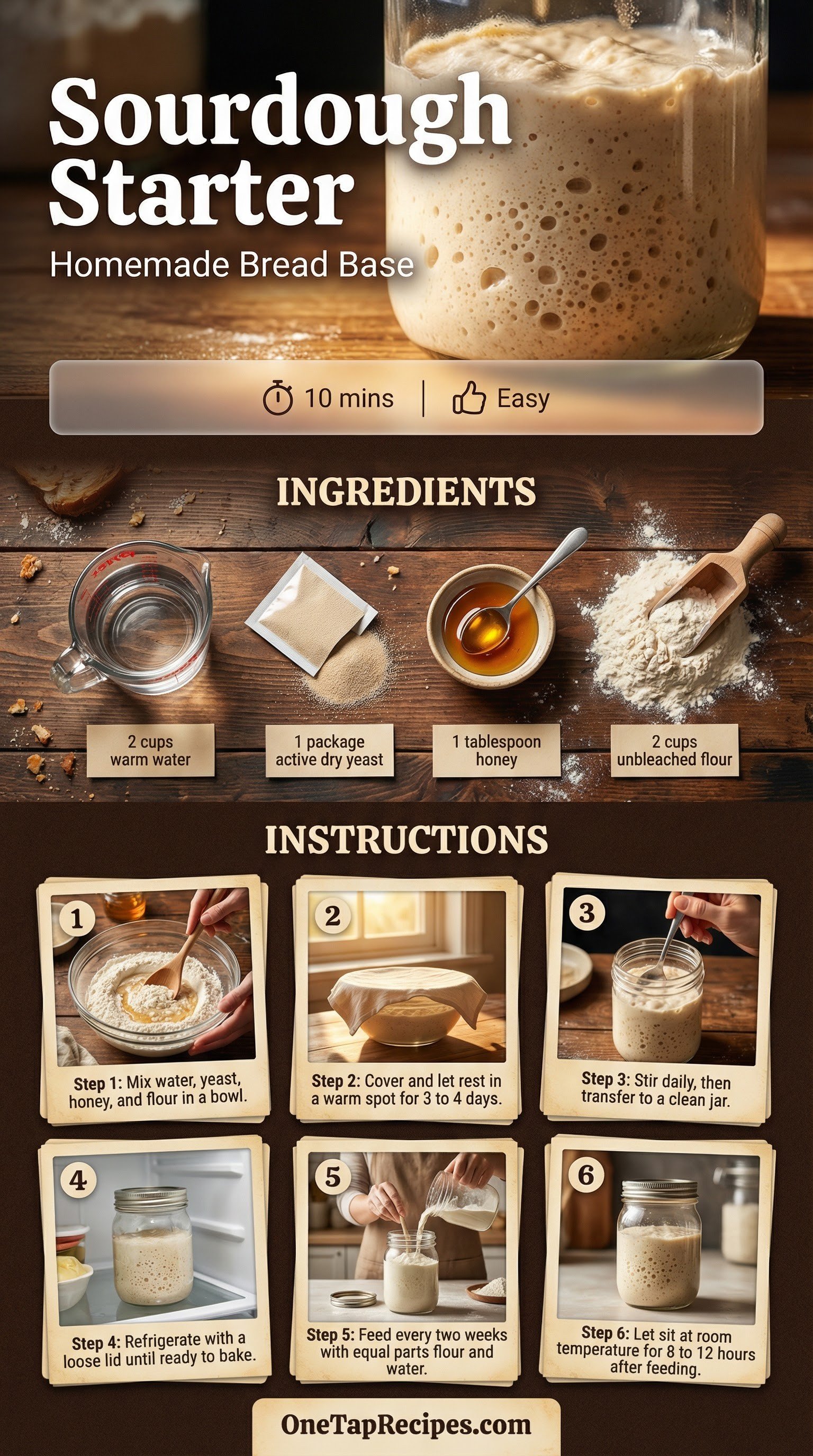 Sourdough Starter

Homemade Bread Base

10 mins | Easy

INGREDIENTS

2 cups warm water

1 package active dry yeast

1 tablespoon honey

2 cups unbleached flour

INSTRUCTIONS

1
Step 1: Mix water, yeast, honey, and flour in a bowl.

2
Step 2: Cover and let rest in a warm spot for 3 to 4 days.

3
Step 3: Stir daily, then transfer to a clean jar.

4
Step 4: Refrigerate with a loose lid until ready to bake.

5
Step 5: Feed every two weeks with equal parts flour and water.

6
Step 6: Let sit at room temperature for 8 to 12 hours after feeding.

OneTapRecipes.com