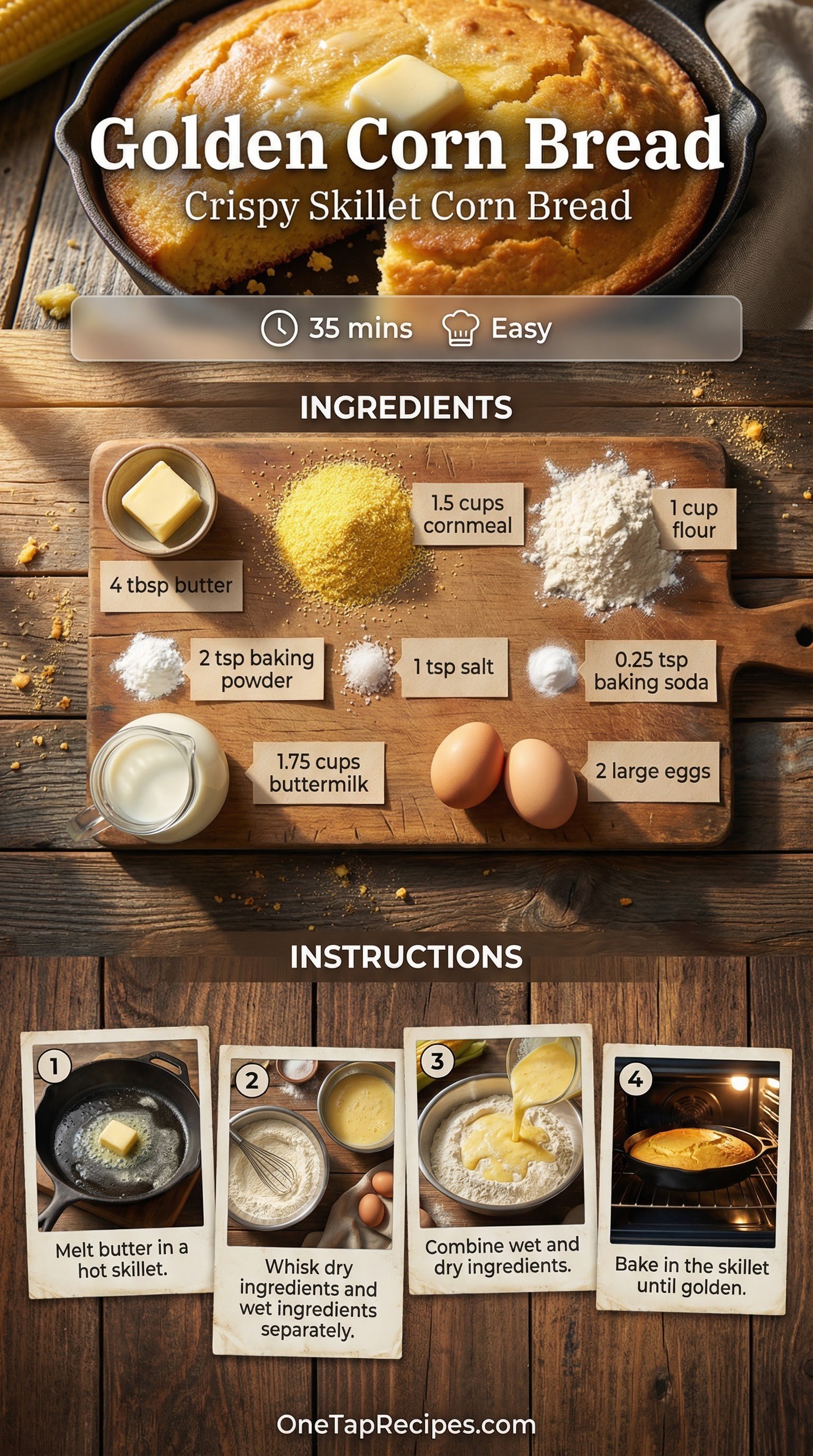 Golden Corn Bread
Crispy Skillet Corn Bread

35 mins Easy

INGREDIENTS

4 tbsp butter

1.5 cups cornmeal

1 cup flour

2 tsp baking powder

1 tsp salt

0.25 tsp baking soda

1.75 cups buttermilk

2 large eggs

INSTRUCTIONS

1
Melt butter in a hot skillet.

2
Whisk dry ingredients and wet ingredients separately.

3
Combine wet and dry ingredients.

4
Bake in the skillet until golden.

OneTapRecipes.com