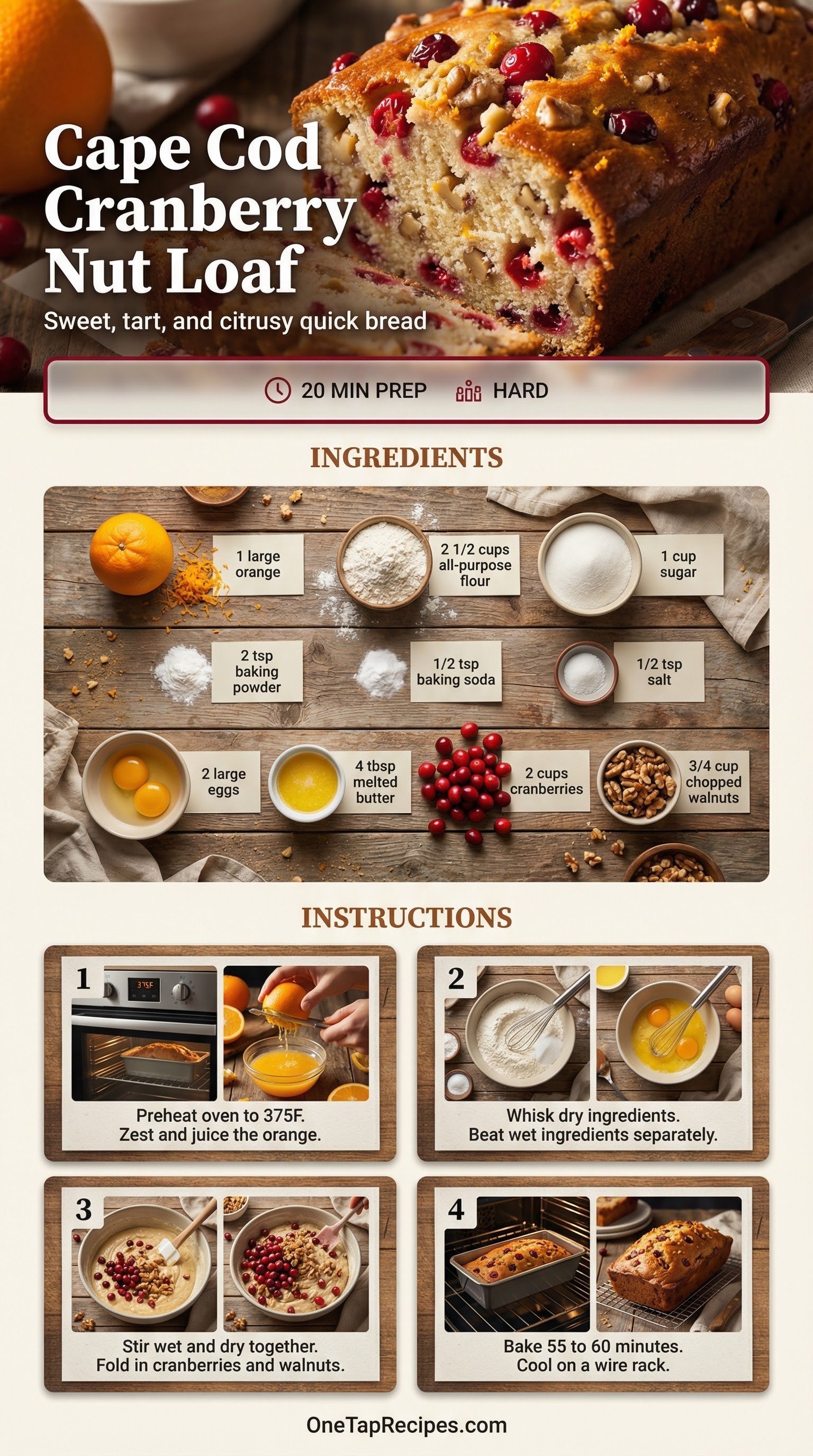 Cape Cod Cranberry Nut Loaf

Sweet, tart, and citrusy quick bread

20 MIN PREP HARD

INGREDIENTS

1 large orange

2 1/2 cups all-purpose flour

1 cup sugar

2 tsp baking powder

1/2 tsp baking soda

1/2 tsp salt

2 large eggs

4 tbsp melted butter

2 cups cranberries

3/4 cup chopped walnuts

INSTRUCTIONS

1
375F
Preheat oven to 375F.
Zest and juice the orange.

2
Whisk dry ingredients.
Beat wet ingredients separately.

3
Stir wet and dry together.
Fold in cranberries and walnuts.

4
Bake 55 to 60 minutes.
Cool on a wire rack.

OneTapRecipes.com