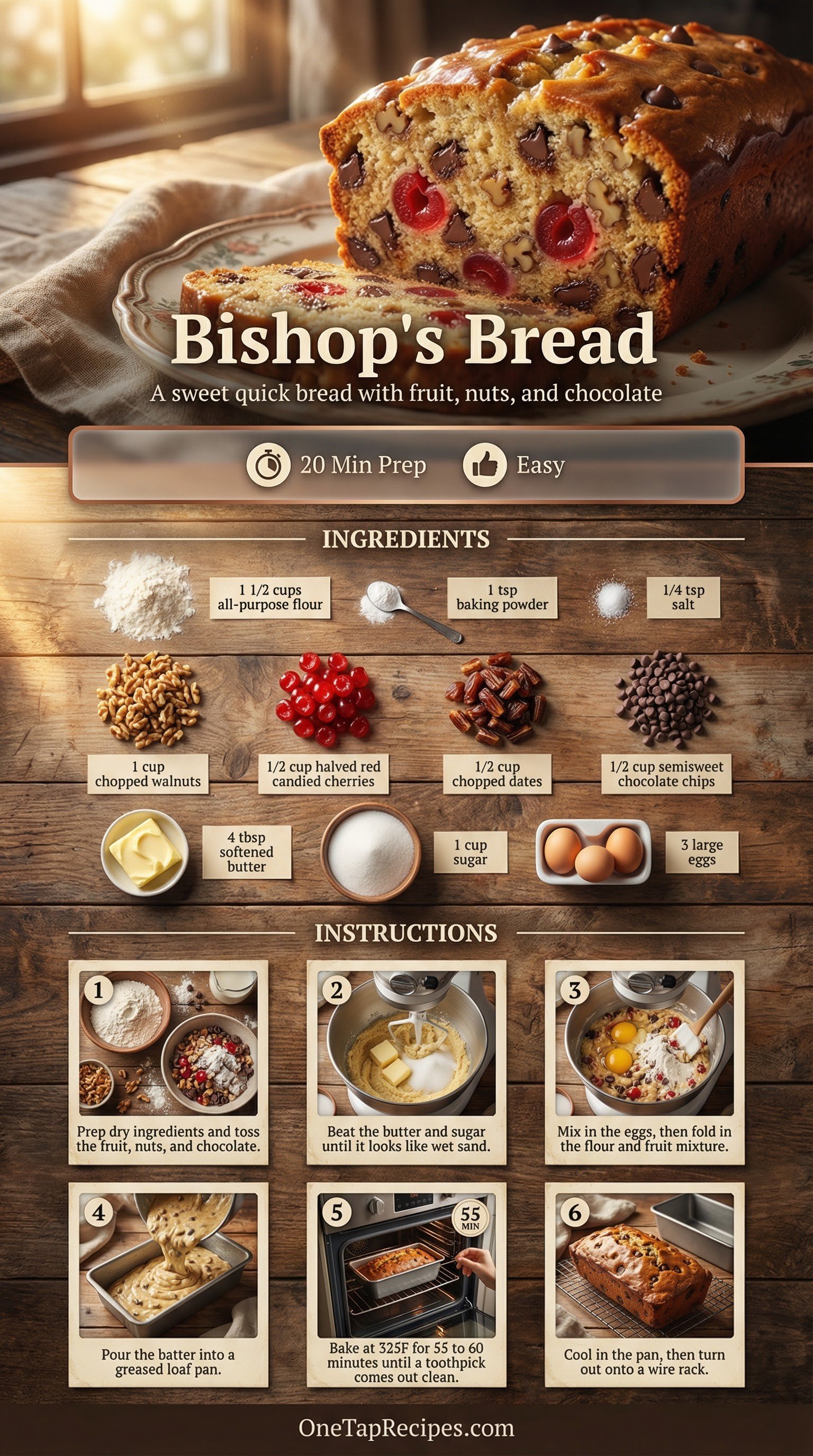 Bishop's Bread

A sweet quick bread with fruit, nuts, and chocolate

20 Min Prep

Easy

INGREDIENTS

1 1/2 cups all-purpose flour

1 tsp baking powder

1/4 tsp salt

1 cup chopped walnuts

1/2 cup halved red candied cherries

1/2 cup chopped dates

1/2 cup semisweet chocolate chips

4 tbsp softened butter

1 cup sugar

3 large eggs

INSTRUCTIONS

1
Prep dry ingredients and toss the fruit, nuts, and chocolate.

2
Beat the butter and sugar until it looks like wet sand.

3
Mix in the eggs, then fold in the flour and fruit mixture.

4
Pour the batter into a greased loaf pan.

5
55 MIN
Bake at 325F for 55 to 60 minutes until a toothpick comes out clean.

6
Cool in the pan, then turn out onto a wire rack.

OneTapRecipes.com