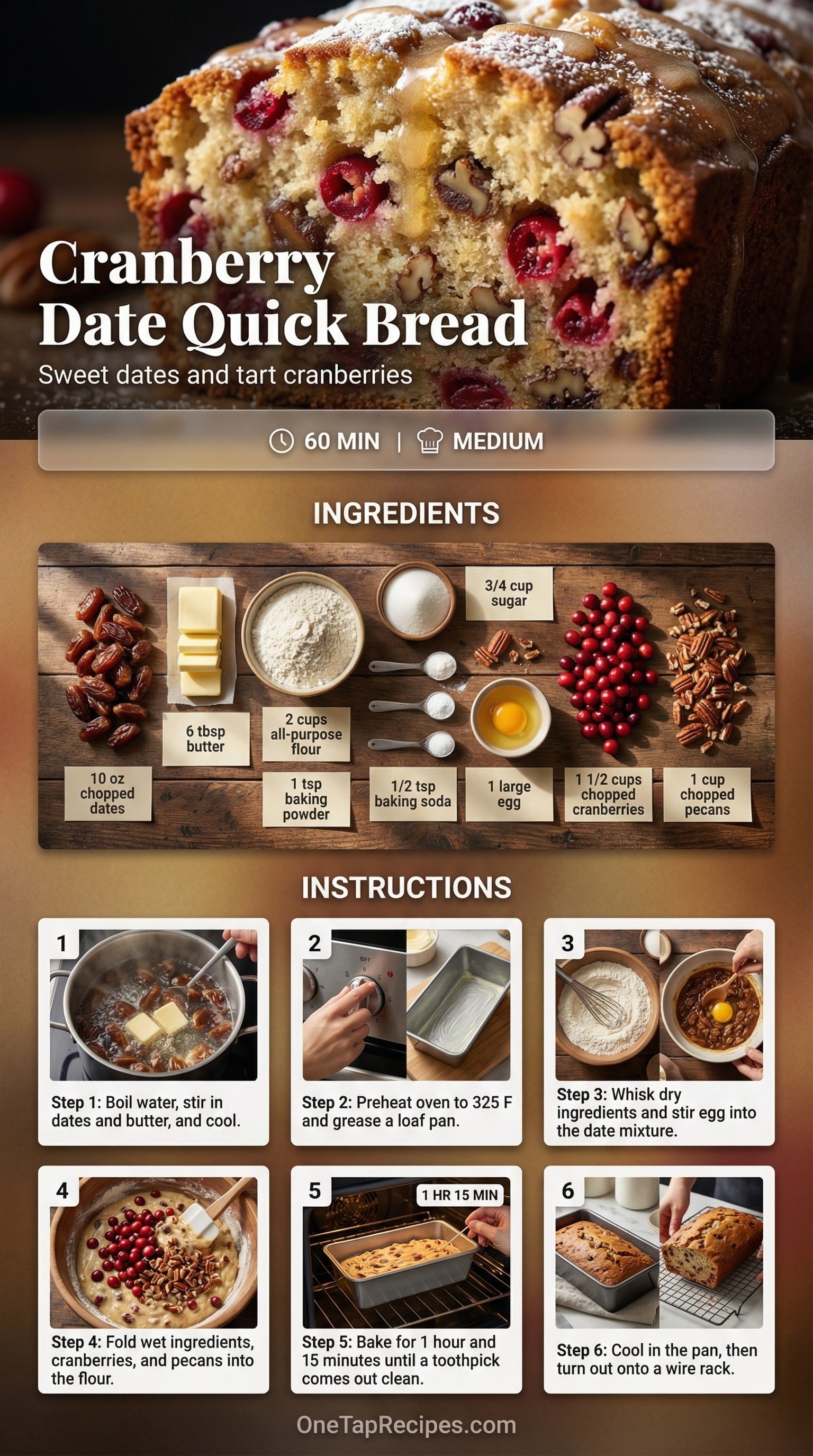 Cranberry Date Quick Bread

Sweet dates and tart cranberries

60 MIN | MEDIUM

INGREDIENTS

3/4 cup sugar

6 tbsp butter

2 cups all-purpose flour

10 oz chopped dates

1 tsp baking powder

1/2 tsp baking soda

1 large egg

1 1/2 cups chopped cranberries

1 cup chopped pecans

INSTRUCTIONS

1
Step 1: Boil water, stir in dates and butter, and cool.

2
Step 2: Preheat oven to 325 F and grease a loaf pan.

3
Step 3: Whisk dry ingredients and stir egg into the date mixture.

4
Step 4: Fold wet ingredients, cranberries, and pecans into the flour.

5
1 HR 15 MIN
Step 5: Bake for 1 hour and 15 minutes until a toothpick comes out clean.

6
Step 6: Cool in the pan, then turn out onto a wire rack.

OneTapRecipes.com