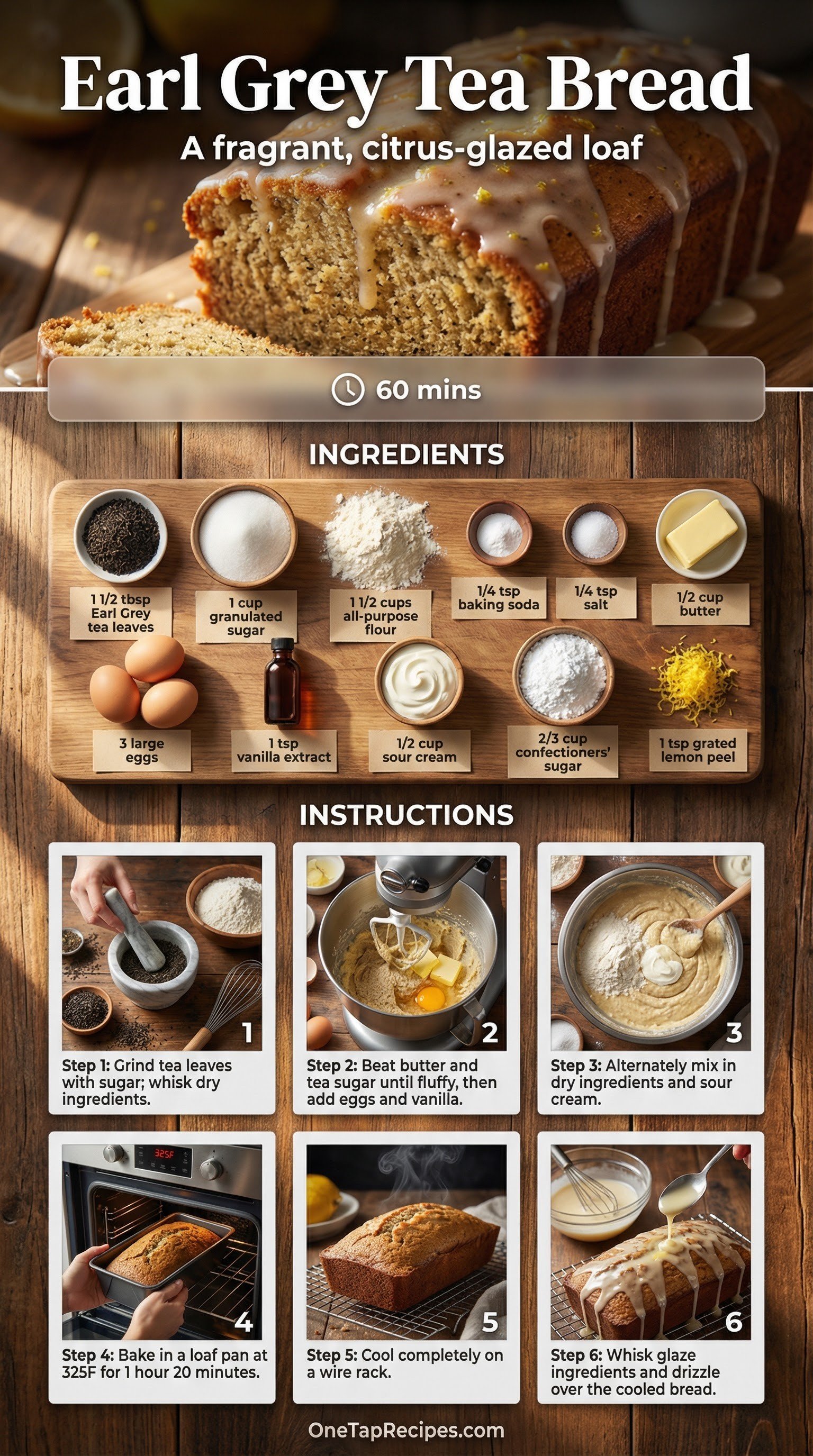 Earl Grey Tea Bread

A fragrant, citrus-glazed loaf

60 mins

INGREDIENTS

1 1/2 tbsp Earl Grey tea leaves

1 cup granulated sugar

1 1/2 cups all-purpose flour

1/4 tsp baking soda

1/4 tsp salt

1/2 cup butter

3 large eggs

1 tsp vanilla extract

1/2 cup sour cream

2/3 cup confectioners' sugar

1 tsp grated lemon peel

INSTRUCTIONS

1

Step 1: Grind tea leaves with sugar; whisk dry ingredients.

2

Step 2: Beat butter and tea sugar until fluffy, then add eggs and vanilla.

3

Step 3: Alternately mix in dry ingredients and sour cream.

325F

4

Step 4: Bake in a loaf pan at 325F for 1 hour 20 minutes.

5

Step 5: Cool completely on a wire rack.

6

Step 6: Whisk glaze ingredients and drizzle over the cooled bread.

OneTapRecipes.com