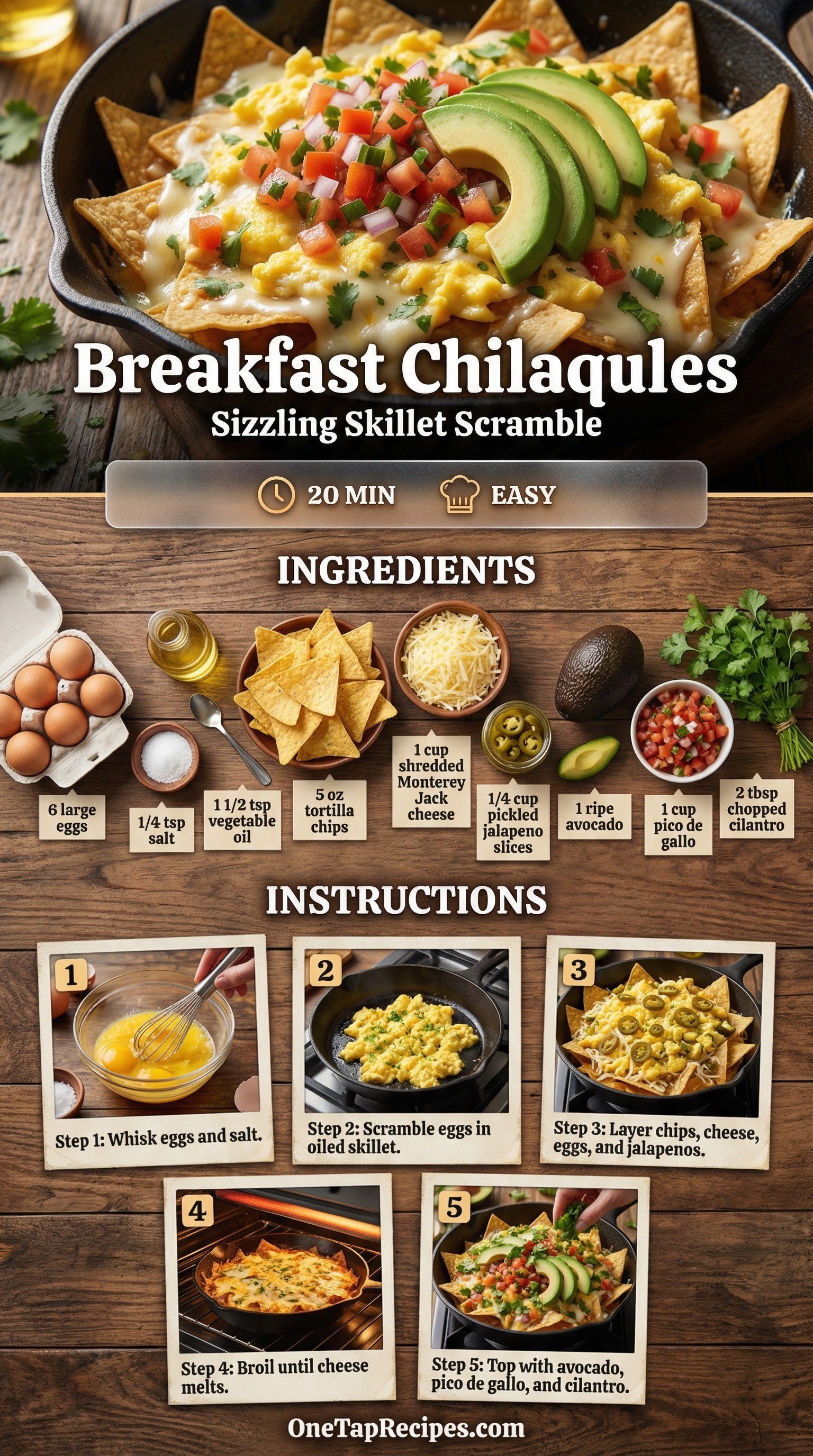 Breakfast Chilaqules
Sizzling Skillet Scramble

20 MIN EASY

INGREDIENTS

6 large eggs
1/4 tsp salt
1 1/2 tsp vegetable oil
5 oz tortilla chips
1 cup shredded Monterey Jack cheese
1/4 cup pickled jalapeno slices
1 ripe avocado
1 cup pico de gallo
2 tbsp chopped cilantro

INSTRUCTIONS

1
Step 1: Whisk eggs and salt.

2
Step 2: Scramble eggs in oiled skillet.

3
Step 3: Layer chips, cheese, eggs, and jalapenos.

4
Step 4: Broil until cheese melts.

5
Step 5: Top with avocado, pico de gallo, and cilantro.

OneTapRecipes.com