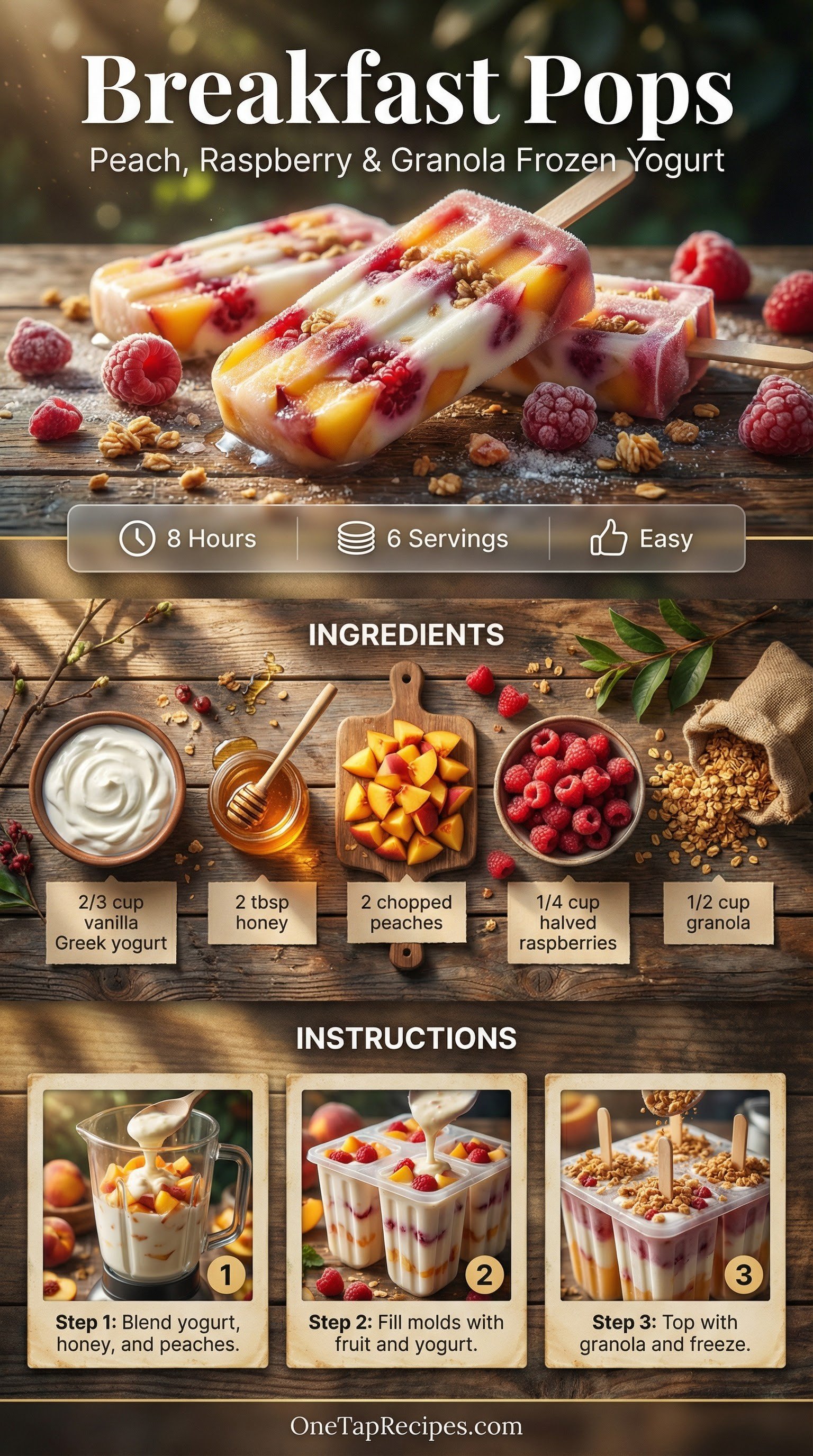 Breakfast Pops

Peach, Raspberry & Granola Frozen Yogurt

8 Hours

6 Servings

Easy

INGREDIENTS

2/3 cup vanilla Greek yogurt

2 tbsp honey

2 chopped peaches

1/4 cup halved raspberries

1/2 cup granola

INSTRUCTIONS

1

Step 1: Blend yogurt, honey, and peaches.

2

Step 2: Fill molds with fruit and yogurt.

3

Step 3: Top with granola and freeze.

OneTapRecipes.com