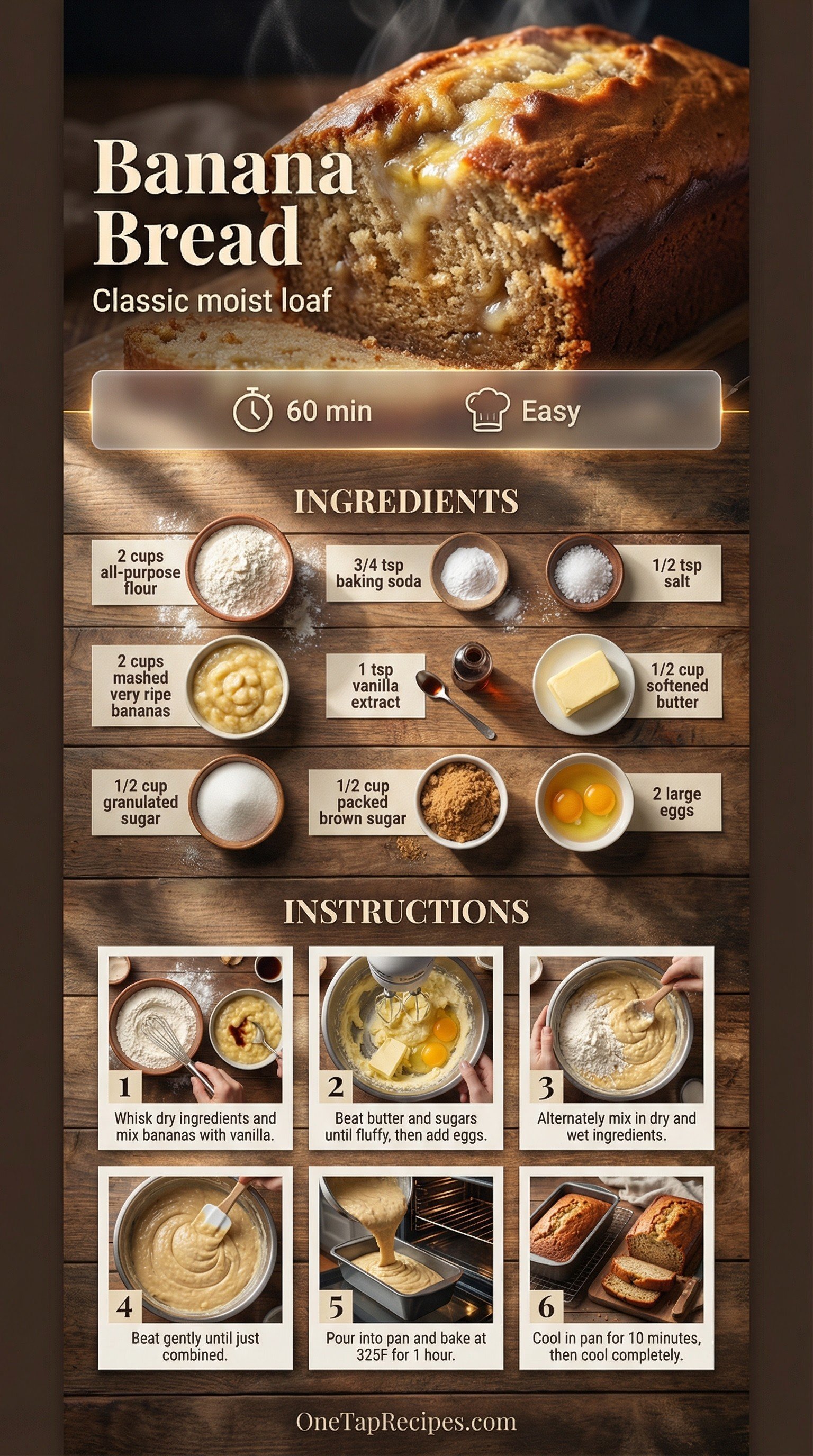 Banana Bread

Classic moist loaf

60 min

Easy

INGREDIENTS

2 cups all-purpose flour

3/4 tsp baking soda

1/2 tsp salt

2 cups mashed very ripe bananas

1 tsp vanilla extract

1/2 cup softened butter

1/2 cup granulated sugar

1/2 cup packed brown sugar

2 large eggs

INSTRUCTIONS

1 Whisk dry ingredients and mix bananas with vanilla.

2 Beat butter and sugars until fluffy, then add eggs.

3 Alternately mix in dry and wet ingredients.

4 Beat gently until just combined.

5 Pour into pan and bake at 325F for 1 hour.

6 Cool in pan for 10 minutes, then cool completely.

OneTapRecipes.com