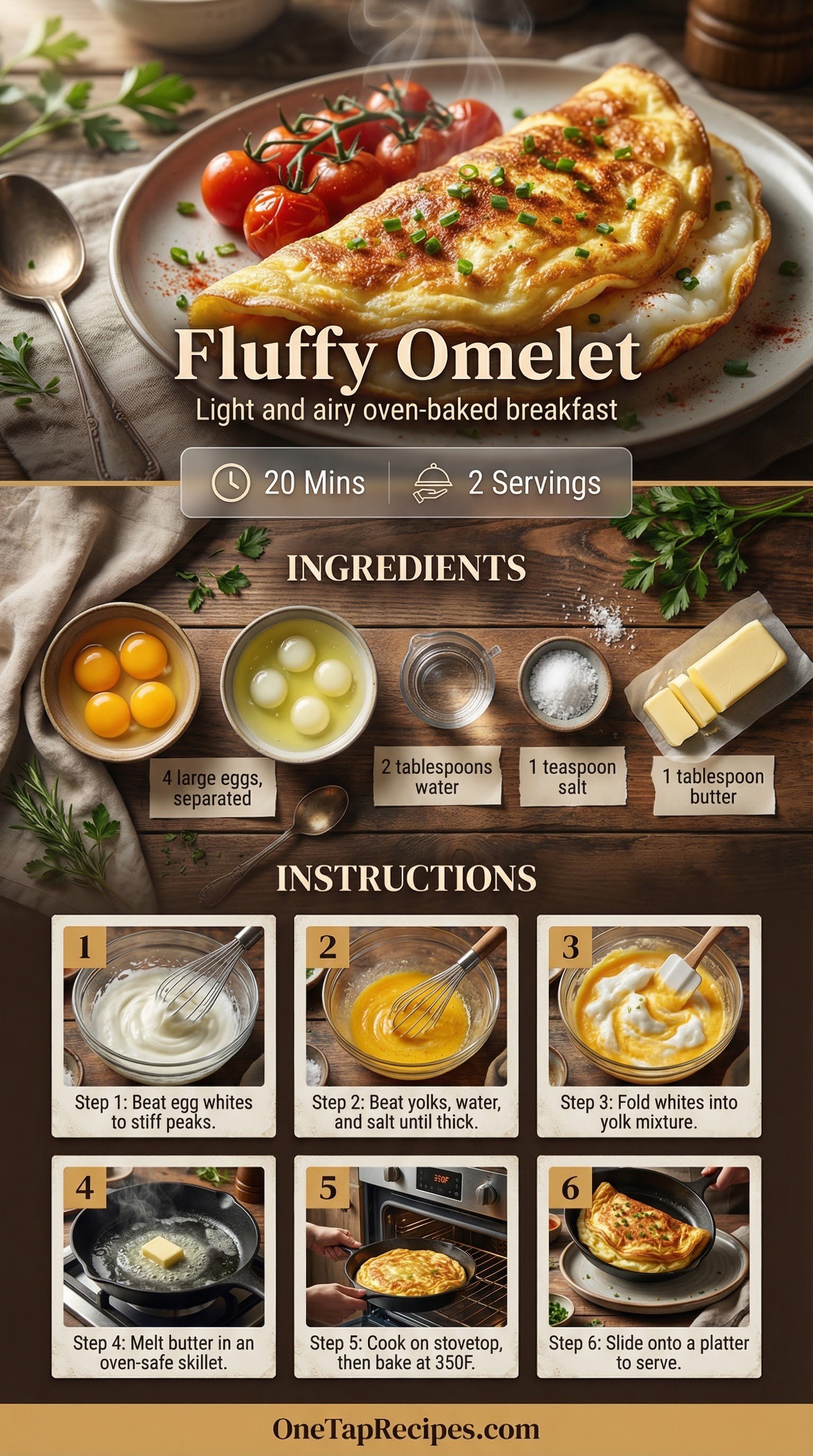 Fluffy Omelet

Light and airy oven-baked breakfast

20 Mins

2 Servings

INGREDIENTS

4 large eggs, separated

2 tablespoons water

1 teaspoon salt

1 tablespoon butter

INSTRUCTIONS

1

Step 1: Beat egg whites to stiff peaks.

2

Step 2: Beat yolks, water, and salt until thick.

3

Step 3: Fold whites into yolk mixture.

4

Step 4: Melt butter in an oven-safe skillet.

5

350F

Step 5: Cook on stovetop, then bake at 350F.

6

Step 6: Slide onto a platter to serve.

OneTapRecipes.com