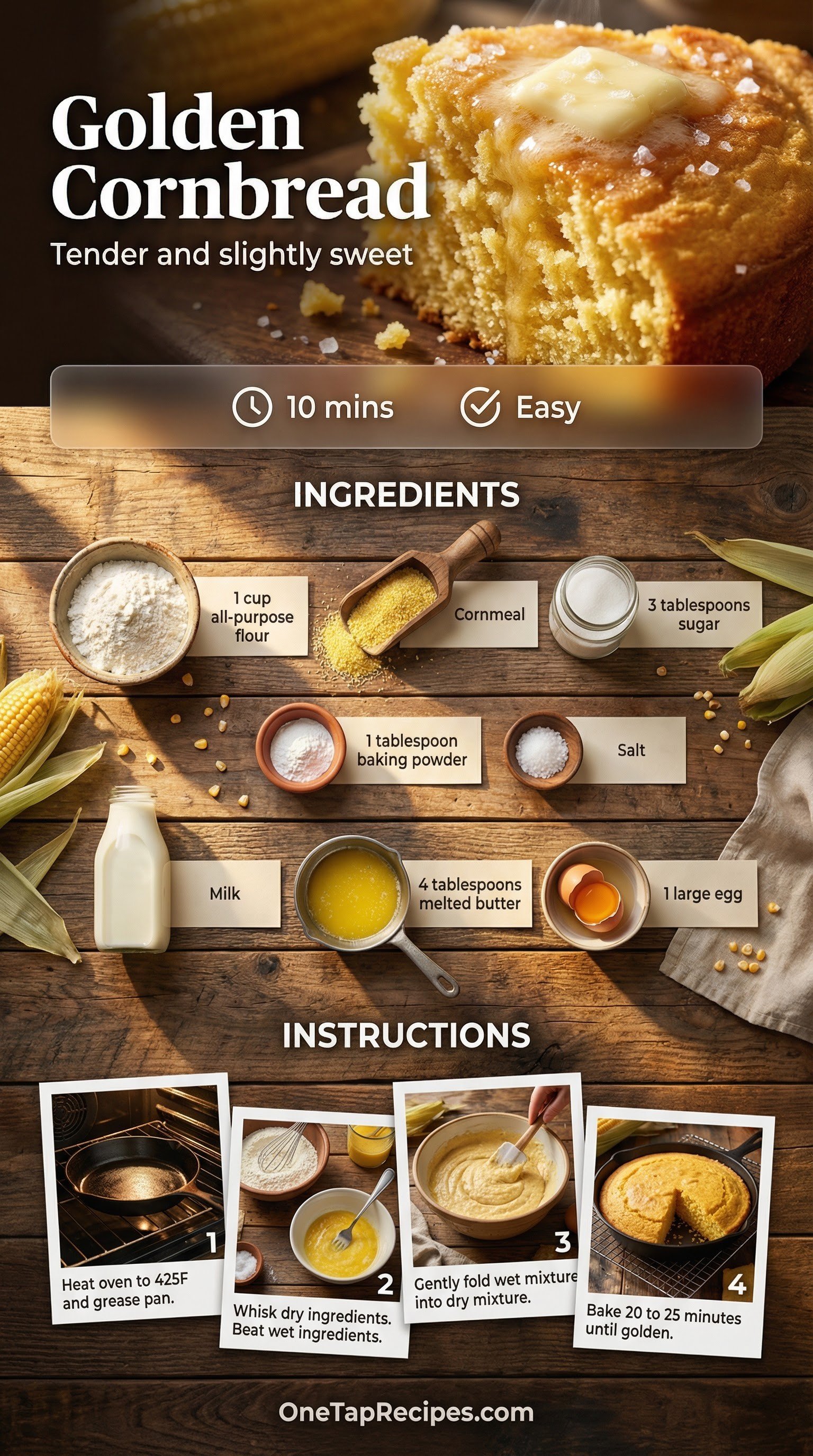 Golden Cornbread

Tender and slightly sweet

10 mins Easy

INGREDIENTS

1 cup all-purpose flour

Cornmeal

3 tablespoons sugar

1 tablespoon baking powder

Salt

Milk

4 tablespoons melted butter

1 large egg

INSTRUCTIONS

1
Heat oven to 425F and grease pan.

2
Whisk dry ingredients. Beat wet ingredients.

3
Gently fold wet mixture into dry mixture.

4
Bake 20 to 25 minutes until golden.

OneTapRecipes.com