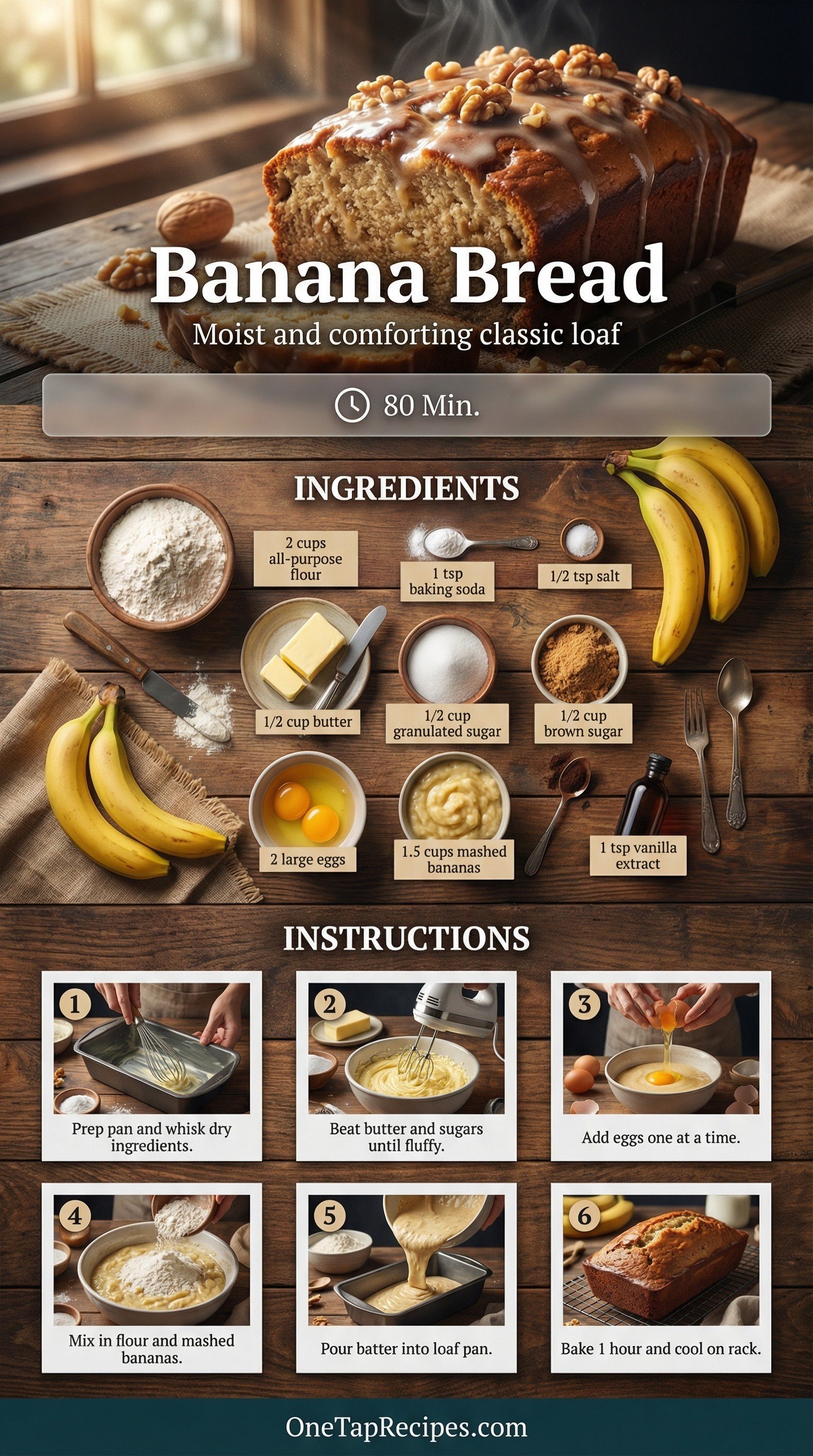 Banana Bread

Moist and comforting classic loaf

80 Min.

INGREDIENTS

2 cups all-purpose flour

1 tsp baking soda

1/2 tsp salt

1/2 cup butter

1/2 cup granulated sugar

1/2 cup brown sugar

2 large eggs

1.5 cups mashed bananas

1 tsp vanilla extract

INSTRUCTIONS

1 Prep pan and whisk dry ingredients.

2 Beat butter and sugars until fluffy.

3 Add eggs one at a time.

4 Mix in flour and mashed bananas.

5 Pour batter into loaf pan.

6 Bake 1 hour and cool on rack.

OneTapRecipes.com