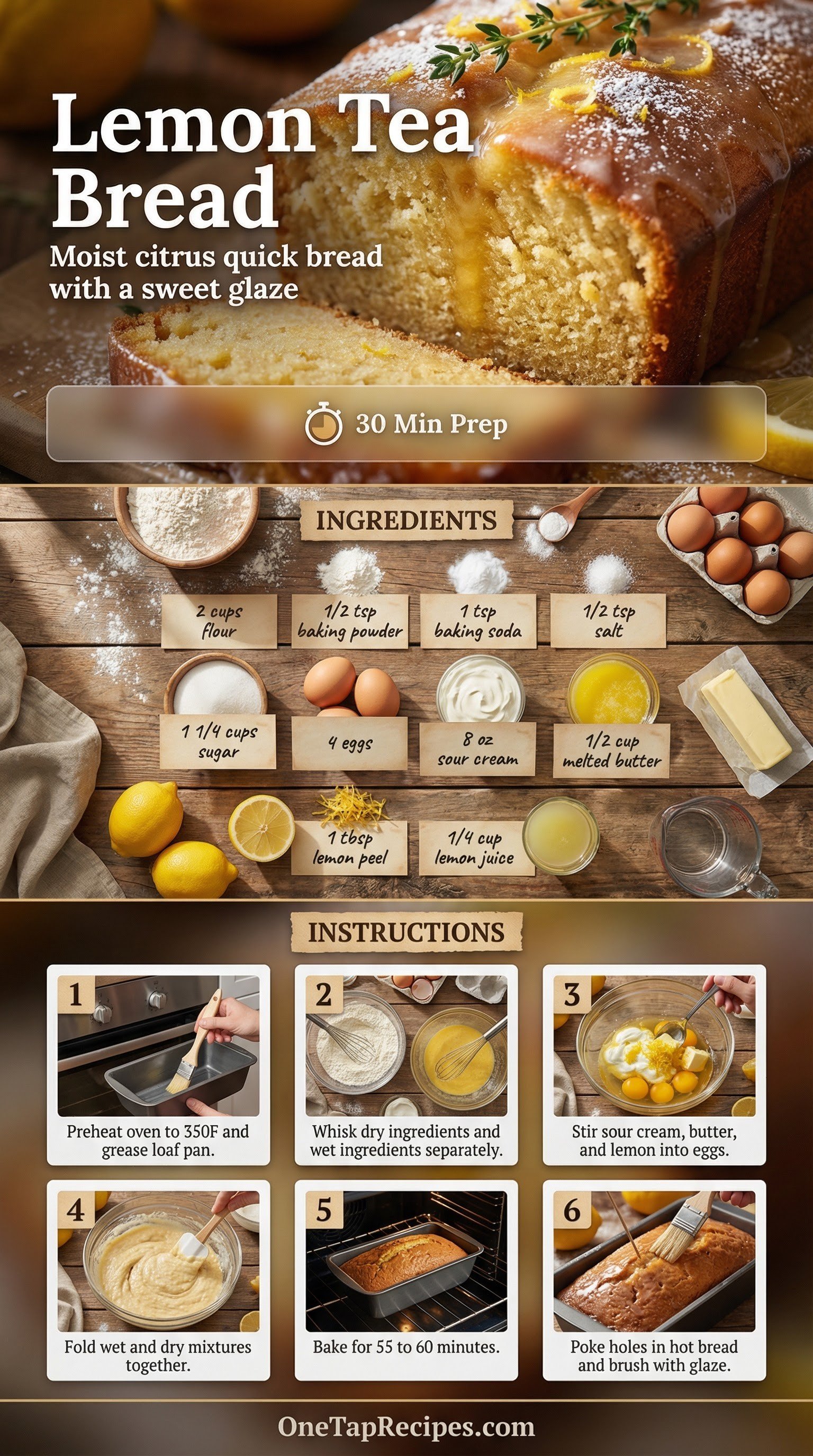 Lemon Tea Bread

Moist citrus quick bread with a sweet glaze

30 Min Prep

INGREDIENTS

2 cups flour

1/2 tsp baking powder

1 tsp baking soda

1/2 tsp salt

1 1/4 cups sugar

4 eggs

8 oz sour cream

1/2 cup melted butter

1 tbsp lemon peel

1/4 cup lemon juice

INSTRUCTIONS

1 Preheat oven to 350F and grease loaf pan.

2 Whisk dry ingredients and wet ingredients separately.

3 Stir sour cream, butter, and lemon into eggs.

4 Fold wet and dry mixtures together.

5 Bake for 55 to 60 minutes.

6 Poke holes in hot bread and brush with glaze.

OneTapRecipes.com