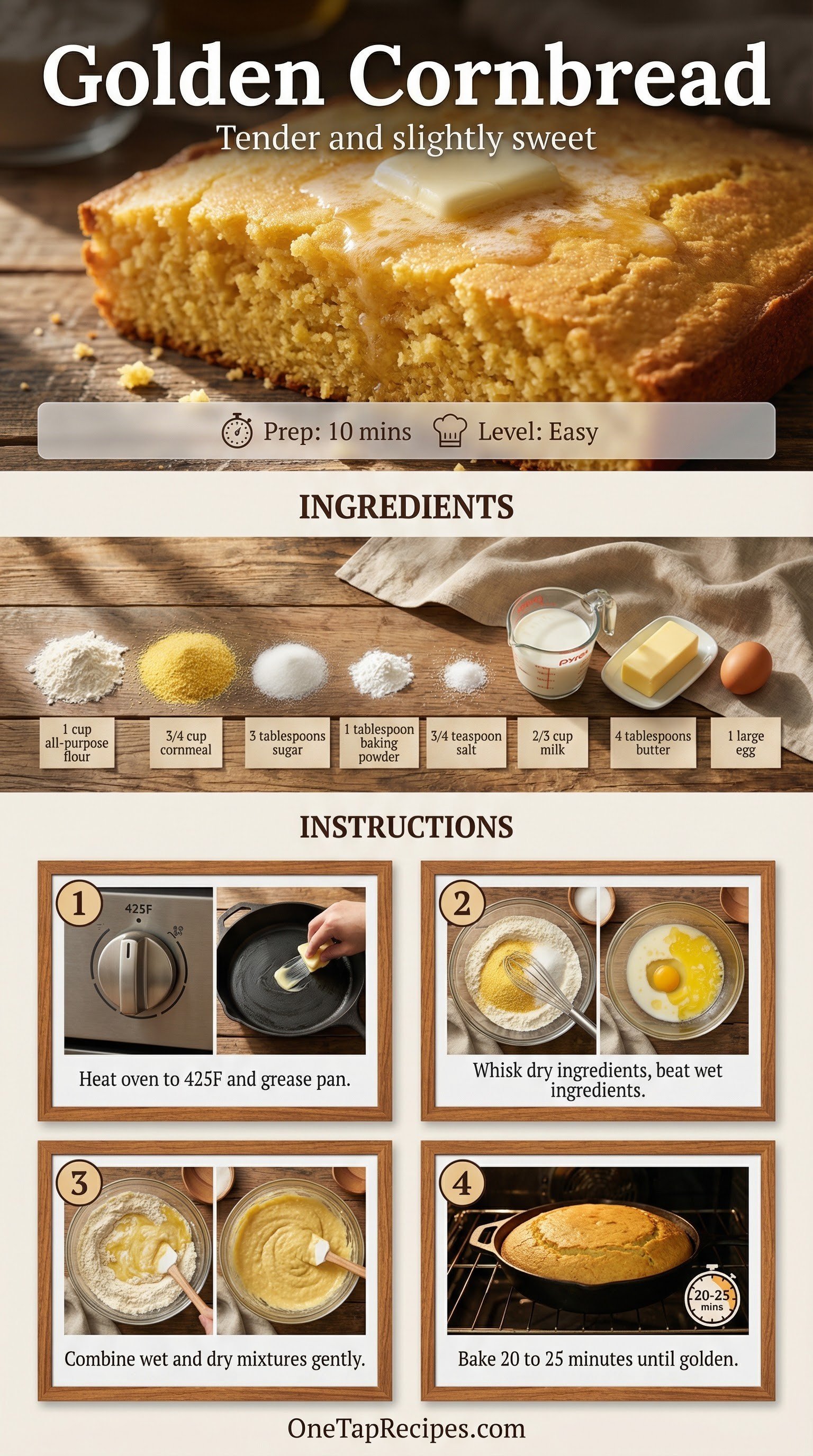 Golden Cornbread
Tender and slightly sweet

Prep: 10 mins Level: Easy

INGREDIENTS

Pyrex

Pyrex

1 cup all-purpose flour

3/4 cup cornmeal

3 tablespoons sugar

1 tablespoon baking powder

3/4 teaspoon salt

2/3 cup milk

4 tablespoons butter

1 large egg

INSTRUCTIONS

1
425F
Heat oven to 425F and grease pan.

2
Whisk dry ingredients, beat wet ingredients.

3
Combine wet and dry mixtures gently.

4
20-25 mins
Bake 20 to 25 minutes until golden.

OneTapRecipes.com