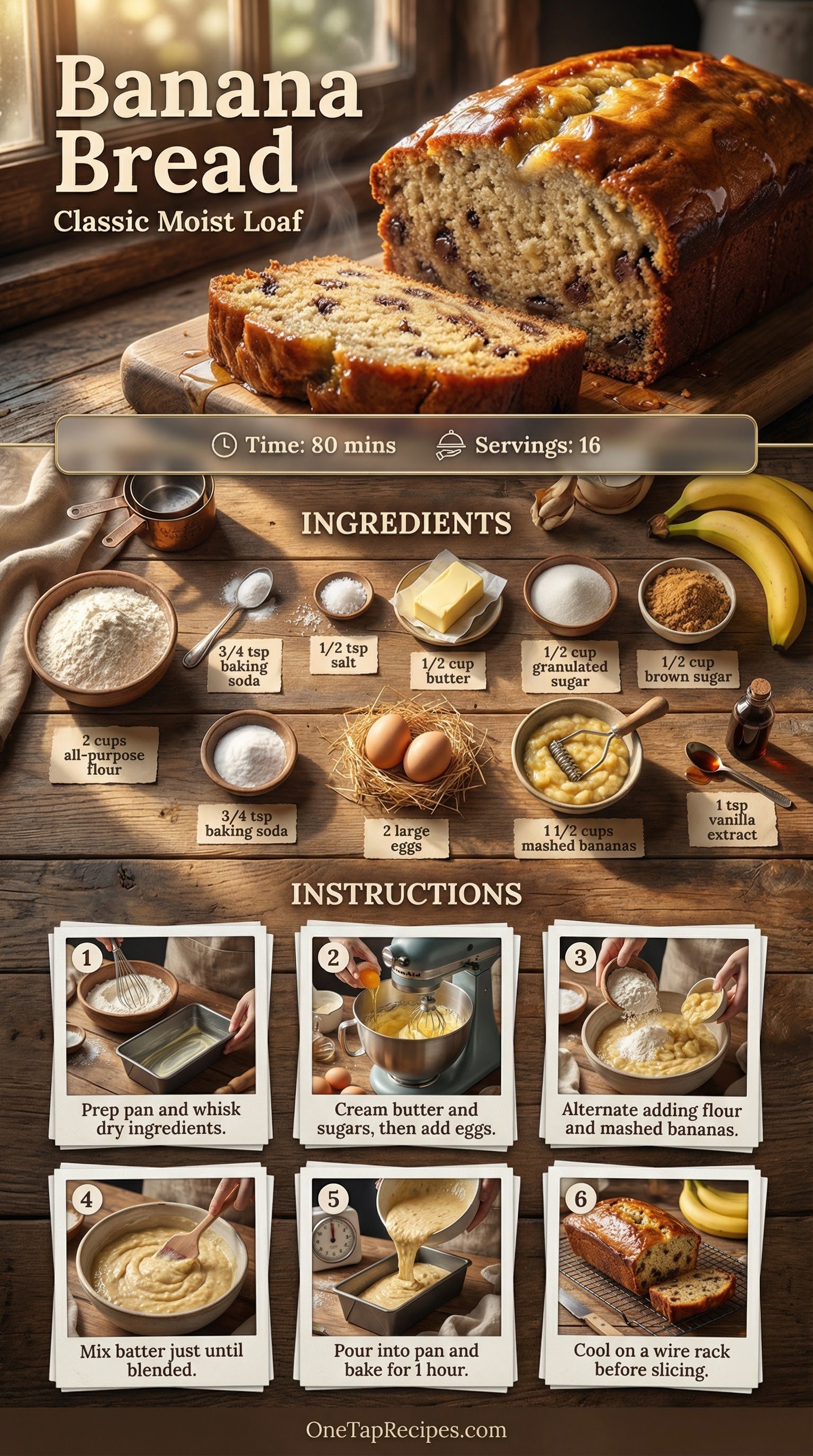 Banana Bread
Classic Moist Loaf

Time: 80 mins    Servings: 16

INGREDIENTS

3/4 tsp baking soda
1/2 tsp salt
1/2 cup butter
1/2 cup granulated sugar
1/2 cup brown sugar
2 cups all-purpose flour
3/4 tsp baking soda
2 large eggs
1 1/2 cups mashed bananas
1 tsp vanilla extract

INSTRUCTIONS

1 Prep pan and whisk dry ingredients.

2 Cream butter and sugars, then add eggs.

3 Alternate adding flour and mashed bananas.

4 Mix batter just until blended.

5 Pour into pan and bake for 1 hour.

6 Cool on a wire rack before slicing.

OneTapRecipes.com