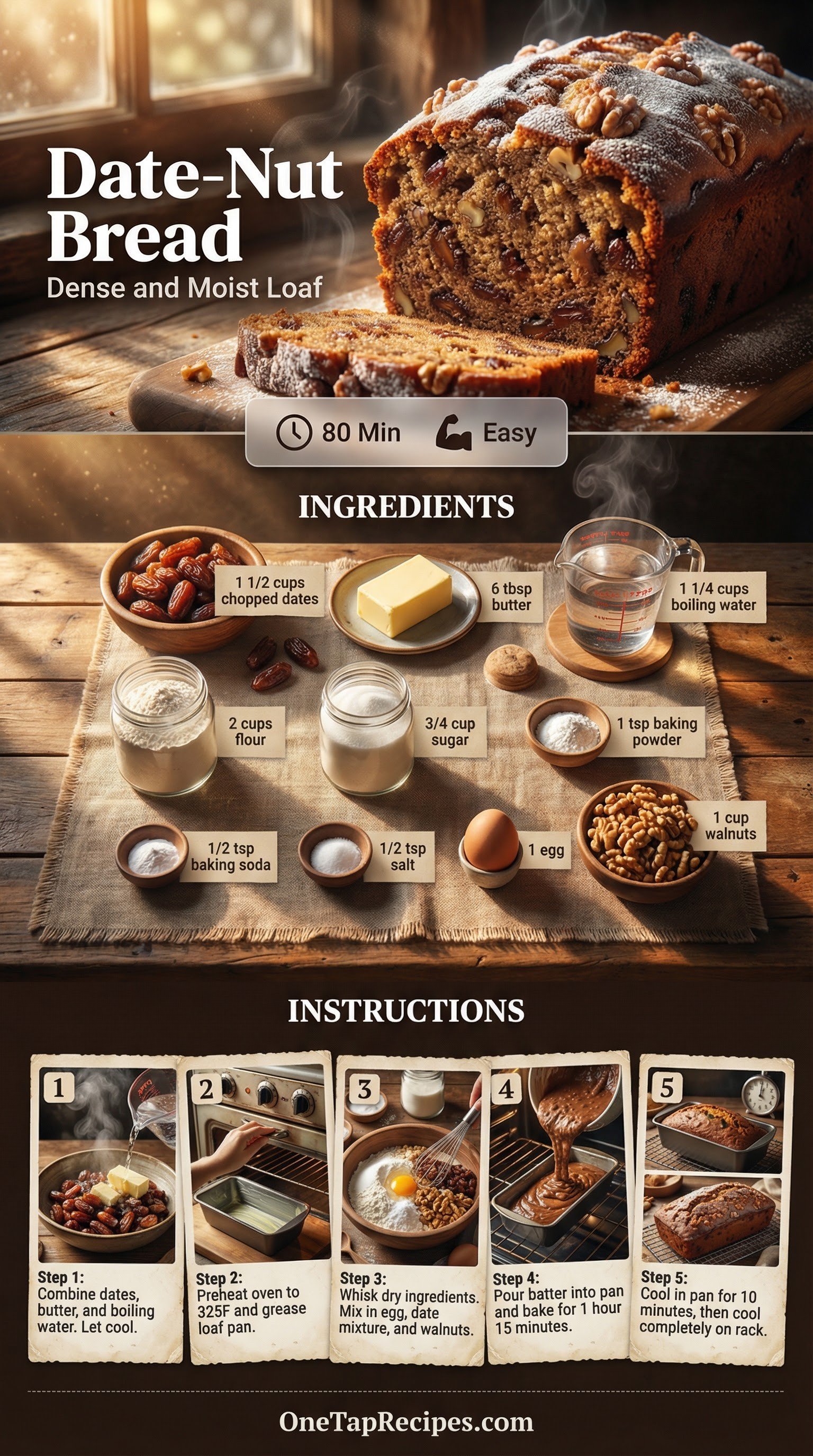 Date-Nut Bread
Dense and Moist Loaf

80 Min Easy

INGREDIENTS

1 1/2 cups chopped dates

6 tbsp butter

1 1/4 cups boiling water

2 cups flour

3/4 cup sugar

1 tsp baking powder

1/2 tsp baking soda

1/2 tsp salt

1 egg

1 cup walnuts

INSTRUCTIONS

1
Step 1: Combine dates, butter, and boiling water. Let cool.

2
Step 2: Preheat oven to 325F and grease loaf pan.

3
Step 3: Whisk dry ingredients. Mix in egg, date mixture, and walnuts.

4
Step 4: Pour batter into pan and bake for 1 hour 15 minutes.

5
Step 5: Cool in pan for 10 minutes, then cool completely on rack.

OneTapRecipes.com