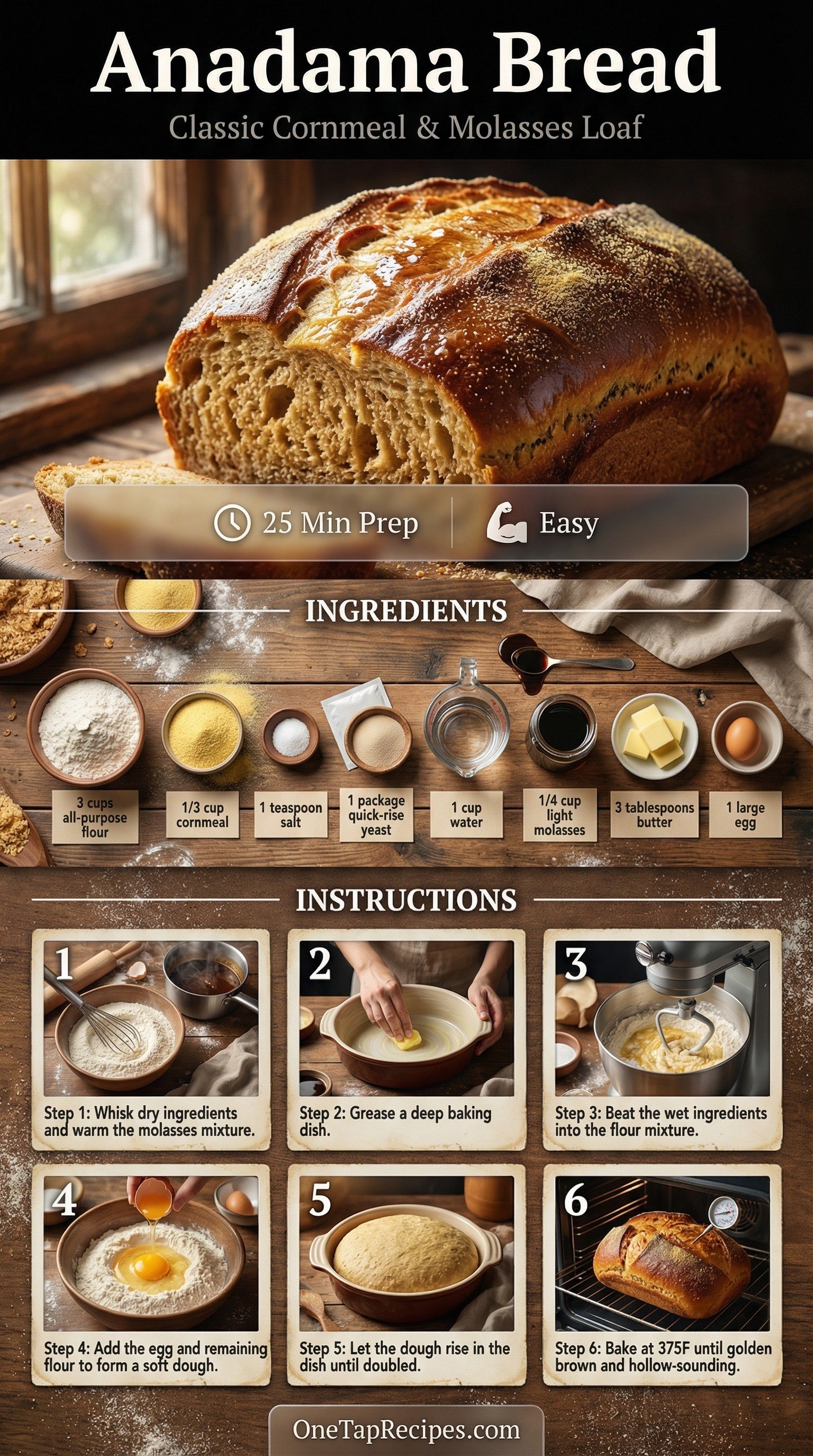 Anadama Bread
Classic Cornmeal & Molasses Loaf

25 Min Prep

Easy

INGREDIENTS

3 cups all-purpose flour

1/3 cup cornmeal

1 teaspoon salt

1 package quick-rise yeast

1 cup water

1/4 cup light molasses

3 tablespoons butter

1 large egg

INSTRUCTIONS

1
Step 1: Whisk dry ingredients and warm the molasses mixture.

2
Step 2: Grease a deep baking dish.

3
Step 3: Beat the wet ingredients into the flour mixture.

4
Step 4: Add the egg and remaining flour to form a soft dough.

5
Step 5: Let the dough rise in the dish until doubled.

6
Step 6: Bake at 375F until golden brown and hollow-sounding.

OneTapRecipes.com