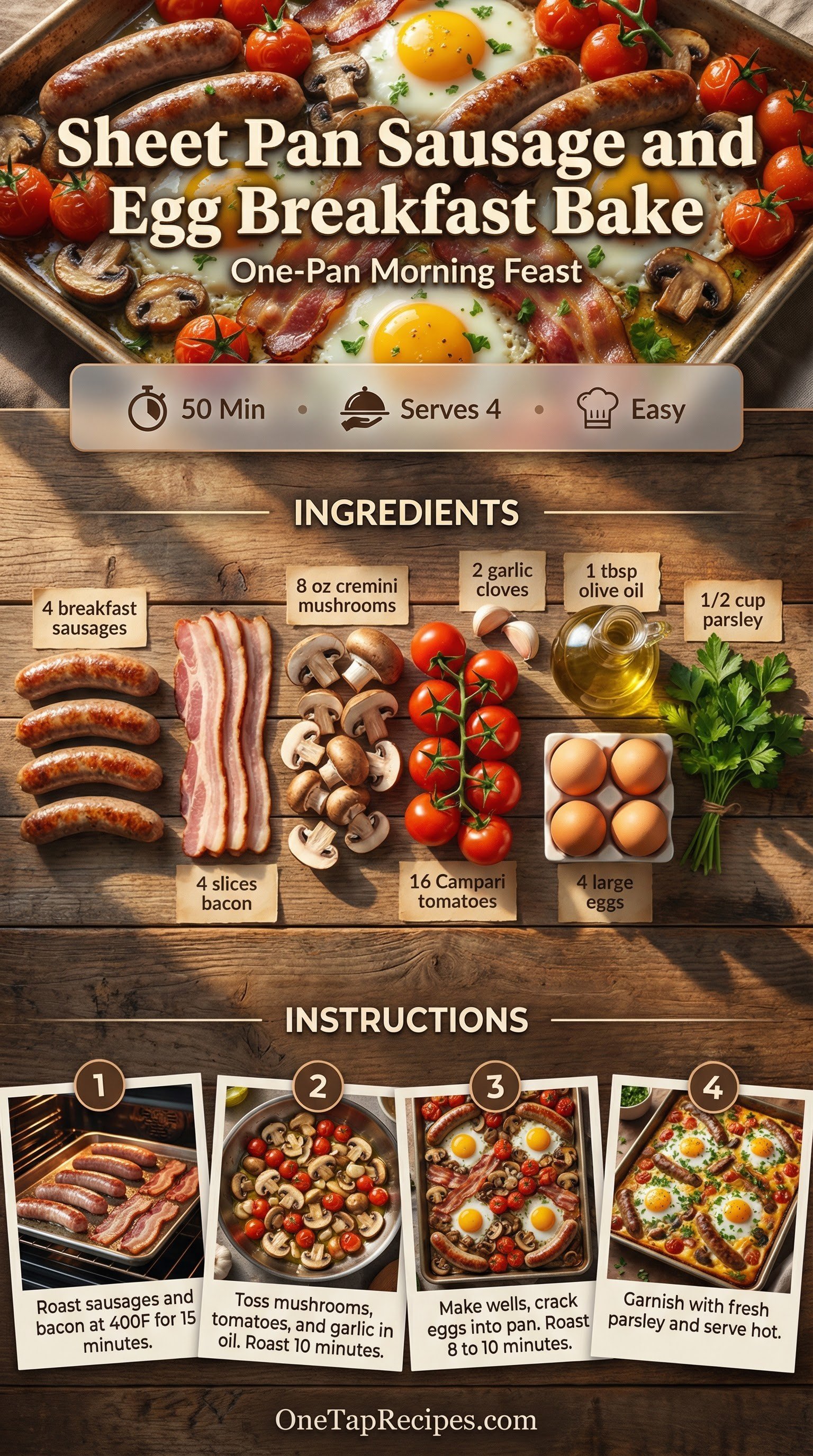 Sheet Pan Sausage and Egg Breakfast Bake

One-Pan Morning Feast

50 Min • Serves 4 • Easy

INGREDIENTS

4 breakfast sausages

8 oz cremini mushrooms

2 garlic cloves

1 tbsp olive oil

1/2 cup parsley

4 slices bacon

16 Campari tomatoes

4 large eggs

INSTRUCTIONS

1
Roast sausages and bacon at 400F for 15 minutes.

2
Toss mushrooms, tomatoes, and garlic in oil. Roast 10 minutes.

3
Make wells, crack eggs into pan. Roast 8 to 10 minutes.

4
Garnish with fresh parsley and serve hot.

OneTapRecipes.com