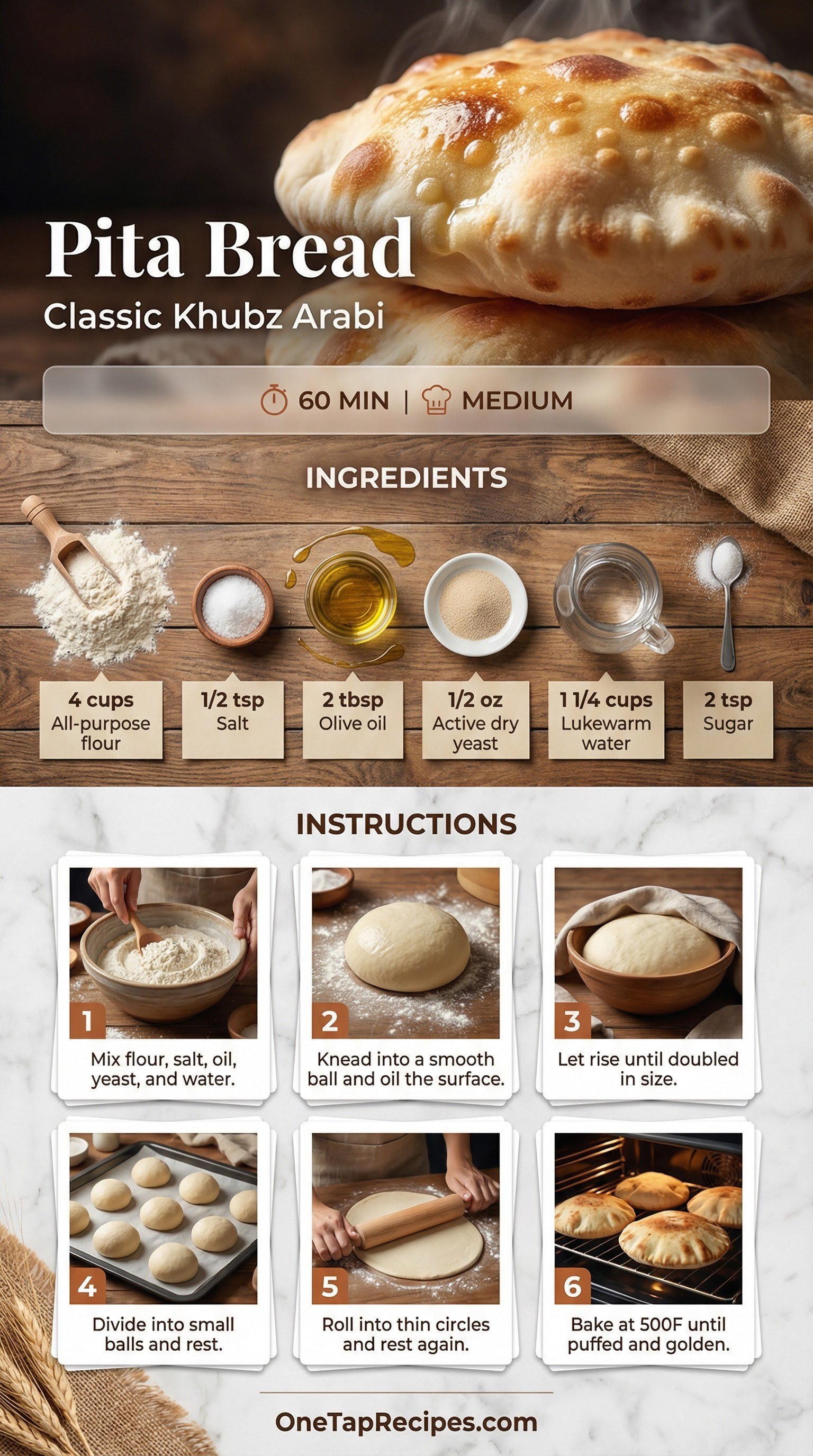 Pita Bread
Classic Khubz Arabi

60 MIN | MEDIUM

INGREDIENTS

4 cups
All-purpose flour

1/2 tsp
Salt

2 tbsp
Olive oil

1/2 oz
Active dry yeast

1 1/4 cups
Lukewarm water

2 tsp
Sugar

INSTRUCTIONS

1
Mix flour, salt, oil, yeast, and water.

2
Knead into a smooth ball and oil the surface.

3
Let rise until doubled in size.

4
Divide into small balls and rest.

5
Roll into thin circles and rest again.

6
Bake at 500F until puffed and golden.

OneTapRecipes.com