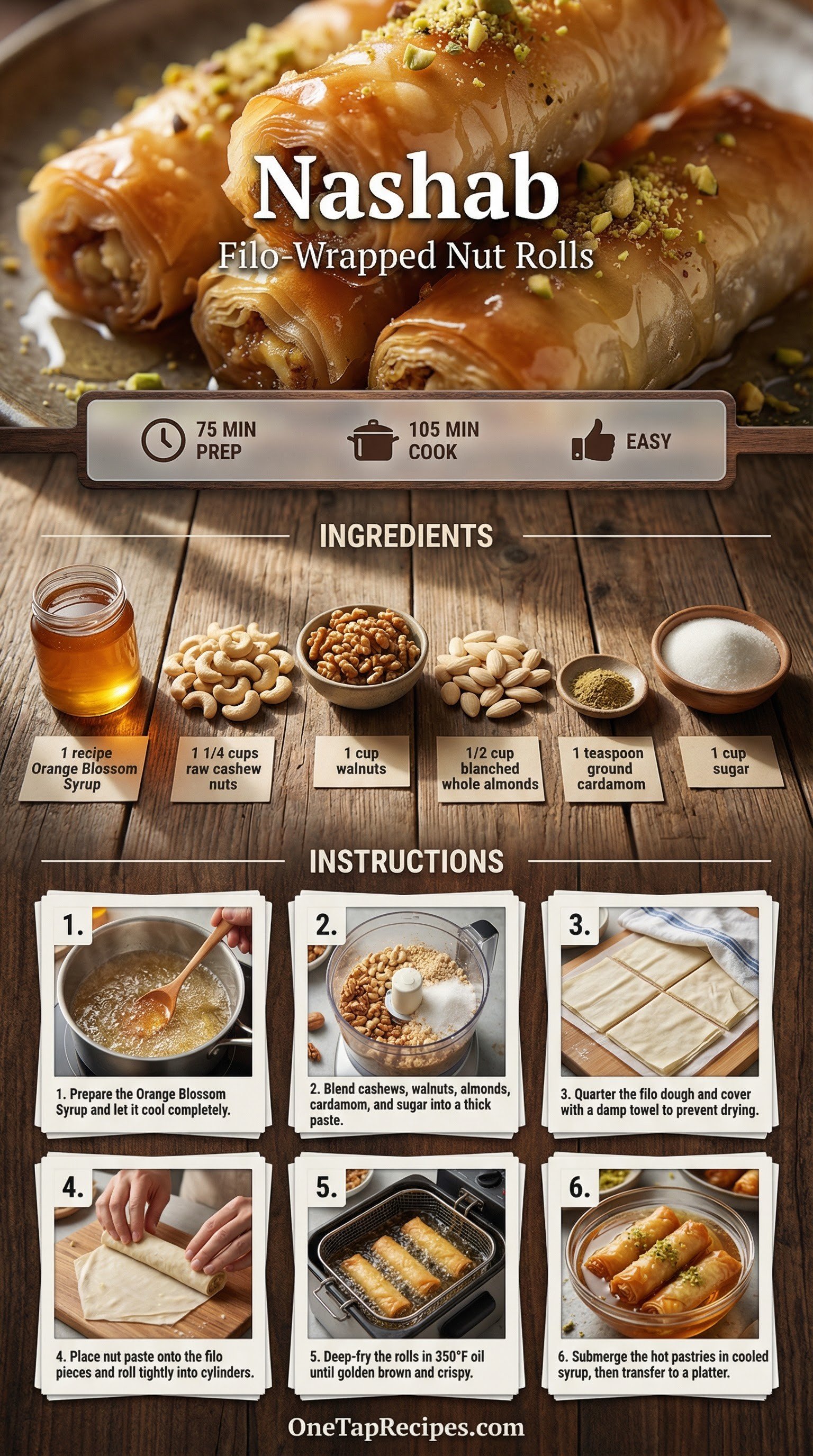 Nashab
Filo-Wrapped Nut Rolls

75 MIN PREP

105 MIN COOK

EASY

INGREDIENTS

1 recipe Orange Blossom Syrup

1 1/4 cups raw cashew nuts

1 cup walnuts

1/2 cup blanched whole almonds

1 teaspoon ground cardamom

1 cup sugar

INSTRUCTIONS

1.

1. Prepare the Orange Blossom Syrup and let it cool completely.

2.

2. Blend cashews, walnuts, almonds, cardamom, and sugar into a thick paste.

3.

3. Quarter the filo dough and cover with a damp towel to prevent drying.

4.

4. Place nut paste onto the filo pieces and roll tightly into cylinders.

5.

5. Deep-fry the rolls in 350°F oil until golden brown and crispy.

6.

6. Submerge the hot pastries in cooled syrup, then transfer to a platter.

OneTapRecipes.com