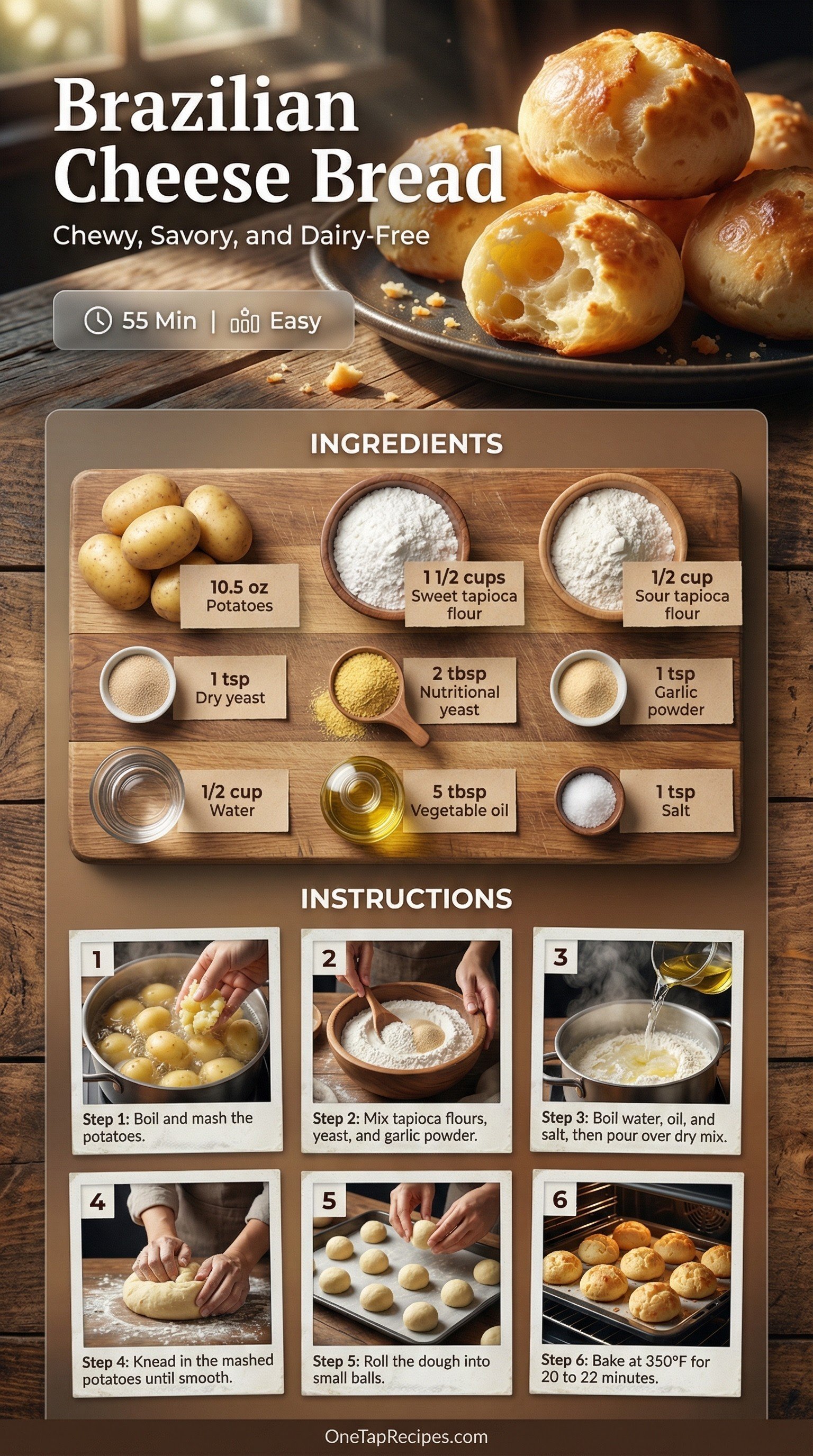 Brazilian Cheese Bread

Chewy, Savory, and Dairy-Free

55 Min | Easy

INGREDIENTS

10.5 oz Potatoes

1 1/2 cups Sweet tapioca flour

1/2 cup Sour tapioca flour

1 tsp Dry yeast

2 tbsp Nutritional yeast

1 tsp Garlic powder

1/2 cup Water

5 tbsp Vegetable oil

1 tsp Salt

INSTRUCTIONS

1
Step 1: Boil and mash the potatoes.

2
Step 2: Mix tapioca flours, yeast, and garlic powder.

3
Step 3: Boil water, oil, and salt, then pour over dry mix.

4
Step 4: Knead in the mashed potatoes until smooth.

5
Step 5: Roll the dough into small balls.

6
Step 6: Bake at 350°F for 20 to 22 minutes.

OneTapRecipes.com