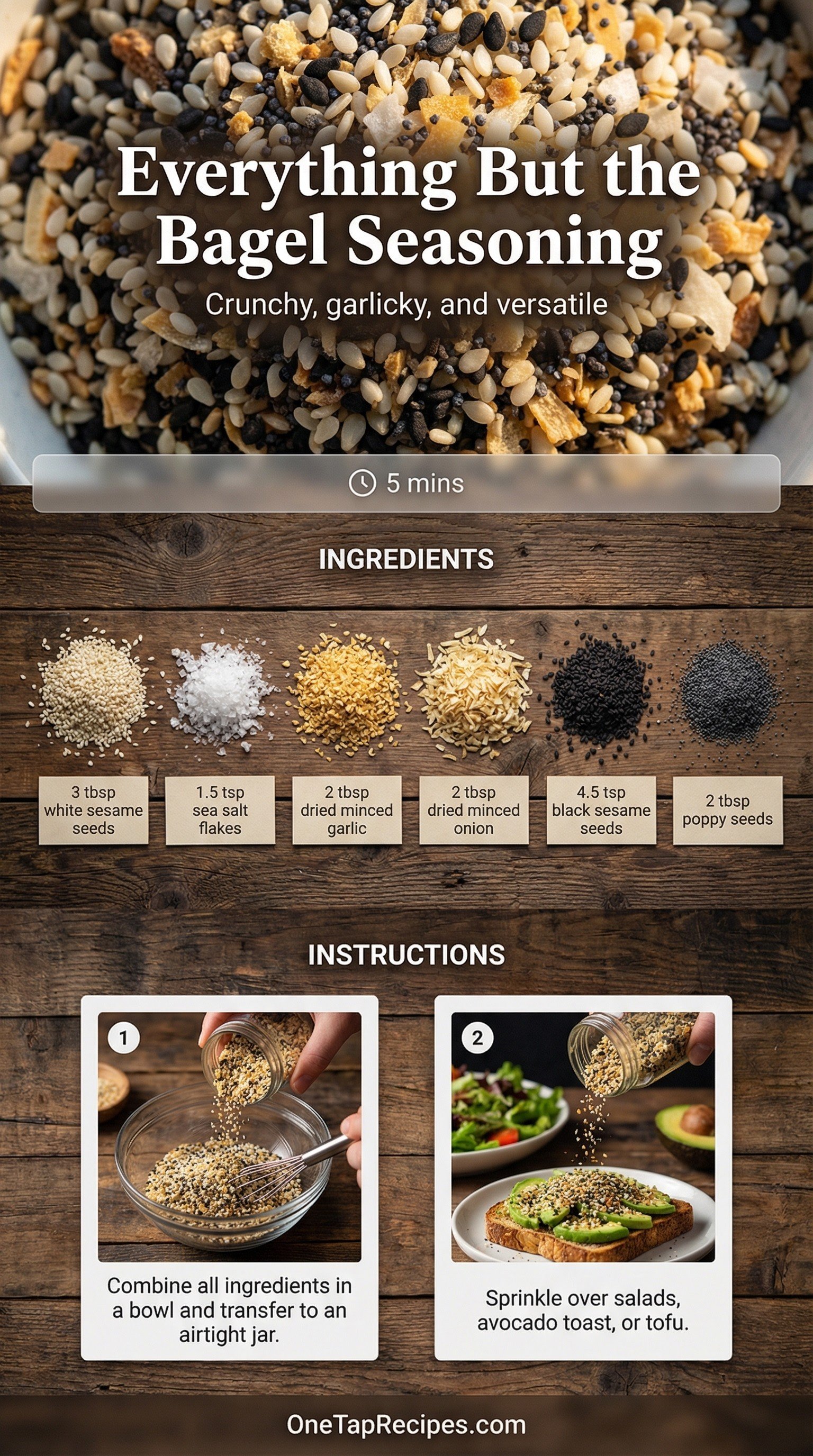 Everything But the Bagel Seasoning

Crunchy, garlicky, and versatile

5 mins

INGREDIENTS

3 tbsp white sesame seeds

1.5 tsp sea salt flakes

2 tbsp dried minced garlic

2 tbsp dried minced onion

4.5 tsp black sesame seeds

2 tbsp poppy seeds

INSTRUCTIONS

1

Combine all ingredients in a bowl and transfer to an airtight jar.

2

Sprinkle over salads, avocado toast, or tofu.

OneTapRecipes.com