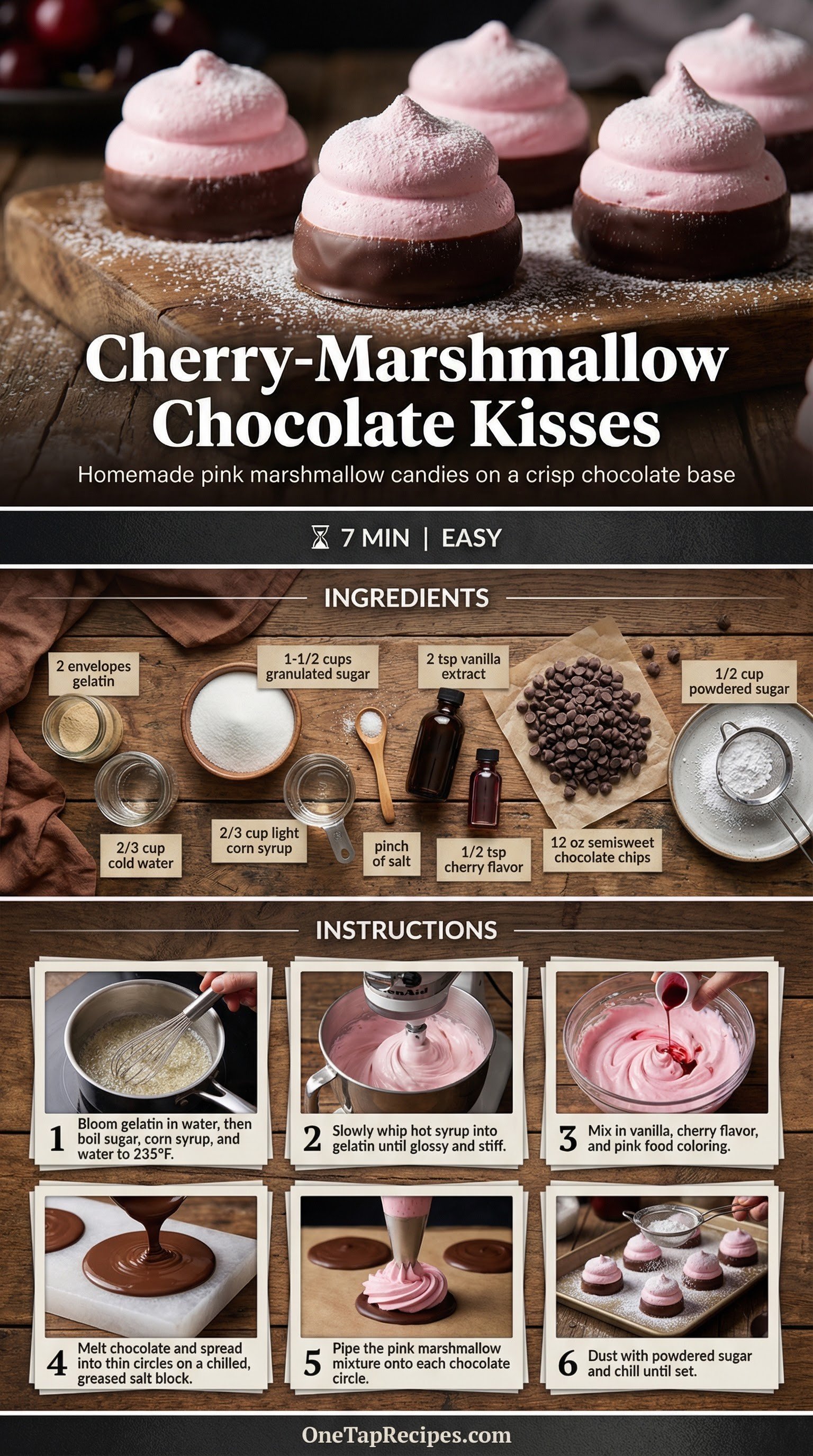 Cherry-Marshmallow Chocolate Kisses

Homemade pink marshmallow candies on a crisp chocolate base

7 MIN | EASY

INGREDIENTS

2 envelopes gelatin

1-1/2 cups granulated sugar

2 tsp vanilla extract

1/2 cup powdered sugar

2/3 cup cold water

2/3 cup light corn syrup

pinch of salt

1/2 tsp cherry flavor

12 oz semisweet chocolate chips

INSTRUCTIONS

1 Bloom gelatin in water, then boil sugar, corn syrup, and water to 235°F.

2 Slowly whip hot syrup into gelatin until glossy and stiff.

3 Mix in vanilla, cherry flavor, and pink food coloring.

4 Melt chocolate and spread into thin circles on a chilled, greased salt block.

5 Pipe the pink marshmallow mixture onto each chocolate circle.

6 Dust with powdered sugar and chill until set.

OneTapRecipes.com