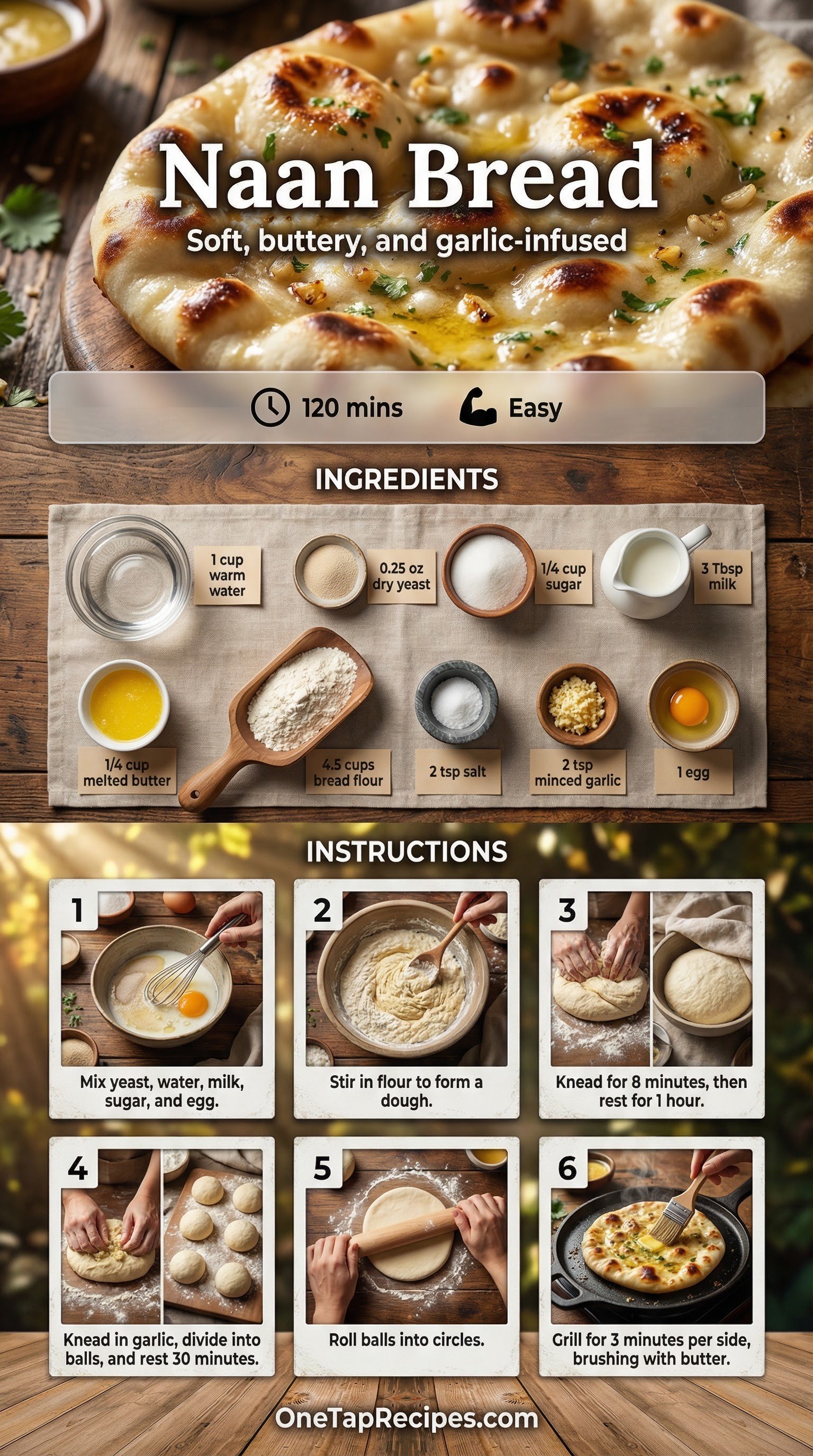 Naan Bread

Soft, buttery, and garlic-infused

120 mins

Easy

INGREDIENTS

1 cup warm water

0.25 oz dry yeast

1/4 cup sugar

3 Tbsp milk

1/4 cup melted butter

4.5 cups bread flour

2 tsp salt

2 tsp minced garlic

1 egg

INSTRUCTIONS

1
Mix yeast, water, milk, sugar, and egg.

2
Stir in flour to form a dough.

3
Knead for 8 minutes, then rest for 1 hour.

4
Knead in garlic, divide into balls, and rest 30 minutes.

5
Roll balls into circles.

6
Grill for 3 minutes per side, brushing with butter.

OneTapRecipes.com