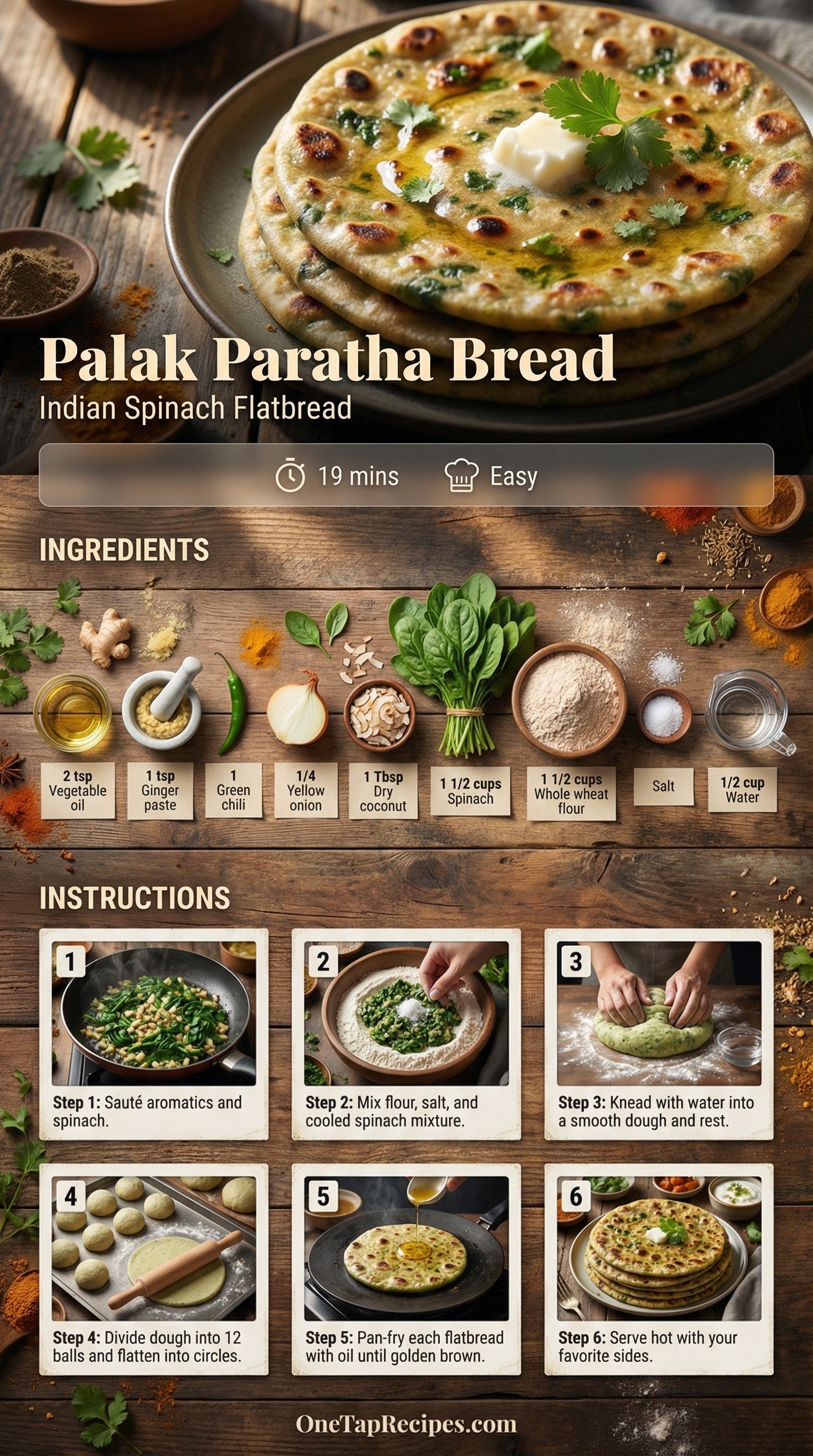 Palak Paratha Bread
Indian Spinach Flatbread

19 mins Easy

INGREDIENTS

2 tsp Vegetable oil

1 tsp Ginger paste

1 Green chili

1/4 Yellow onion

1 Tbsp Dry coconut

1 1/2 cups Spinach

1 1/2 cups Whole wheat flour

Salt

1/2 cup Water

INSTRUCTIONS

1
Step 1: Sauté aromatics and spinach.

2
Step 2: Mix flour, salt, and cooled spinach mixture.

3
Step 3: Knead with water into a smooth dough and rest.

4
Step 4: Divide dough into 12 balls and flatten into circles.

5
Step 5: Pan-fry each flatbread with oil until golden brown.

6
Step 6: Serve hot with your favorite sides.

OneTapRecipes.com