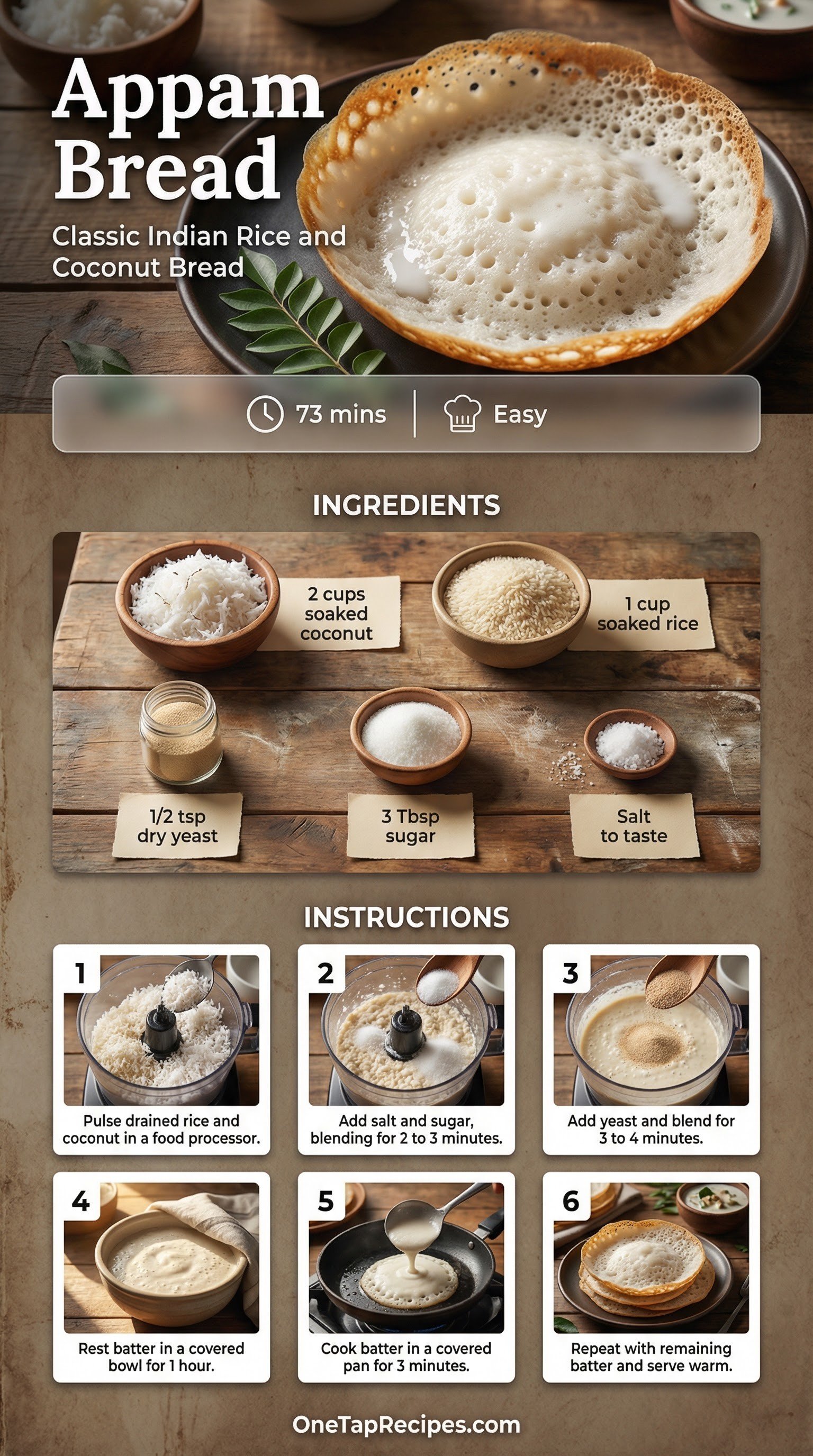 Appam Bread

Classic Indian Rice and Coconut Bread

73 mins | Easy

INGREDIENTS

2 cups soaked coconut

1 cup soaked rice

1/2 tsp dry yeast

3 Tbsp sugar

Salt to taste

INSTRUCTIONS

1 Pulse drained rice and coconut in a food processor.

2 Add salt and sugar, blending for 2 to 3 minutes.

3 Add yeast and blend for 3 to 4 minutes.

4 Rest batter in a covered bowl for 1 hour.

5 Cook batter in a covered pan for 3 minutes.

6 Repeat with remaining batter and serve warm.

OneTapRecipes.com