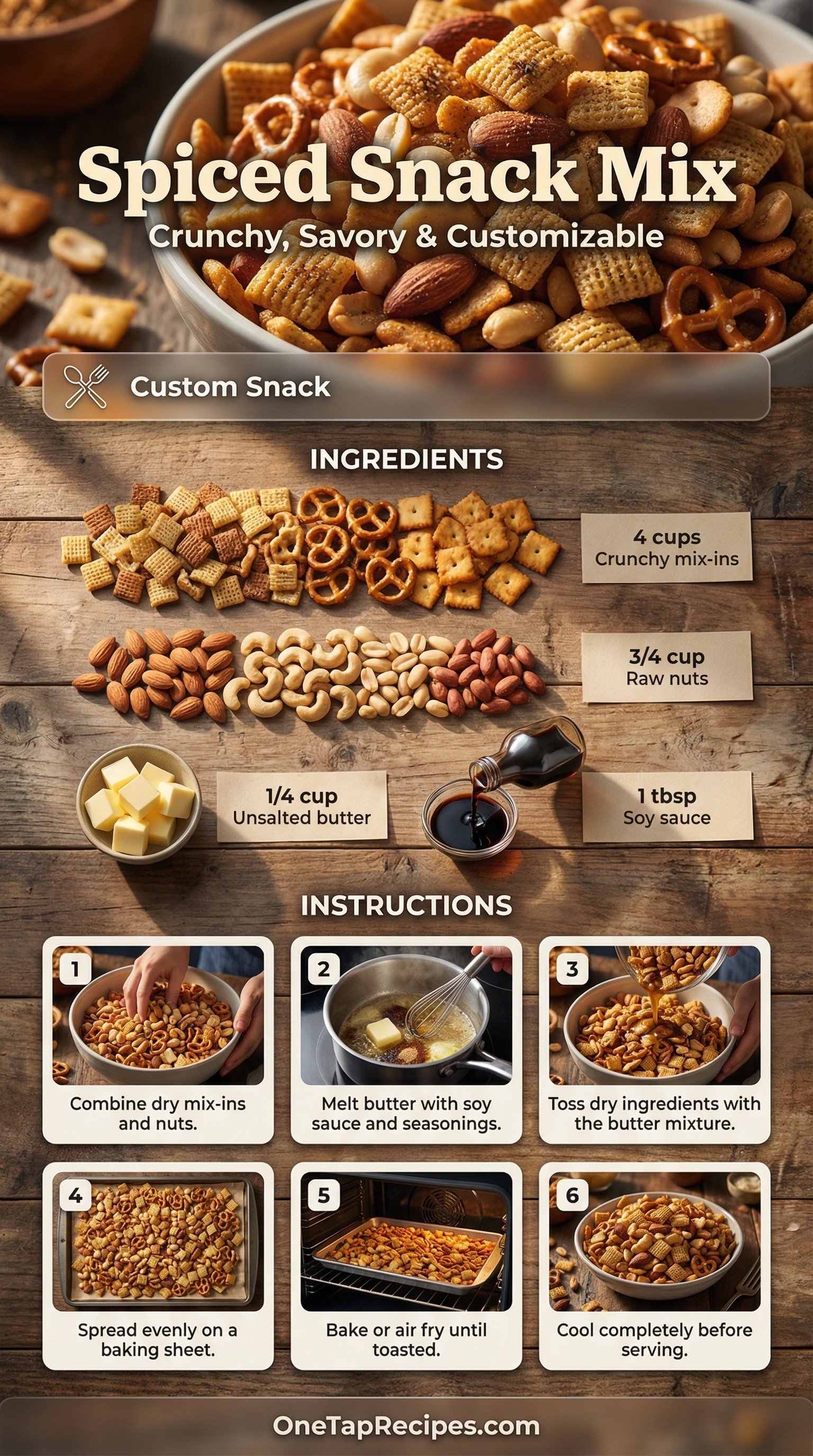 Spiced Snack Mix
Crunchy, Savory & Customizable

Custom Snack

INGREDIENTS

4 cups
Crunchy mix-ins

3/4 cup
Raw nuts

1/4 cup
Unsalted butter

1 tbsp
Soy sauce

INSTRUCTIONS

1
Combine dry mix-ins and nuts.

2
Melt butter with soy sauce and seasonings.

3
Toss dry ingredients with the butter mixture.

4
Spread evenly on a baking sheet.

5
Bake or air fry until toasted.

6
Cool completely before serving.

OneTapRecipes.com