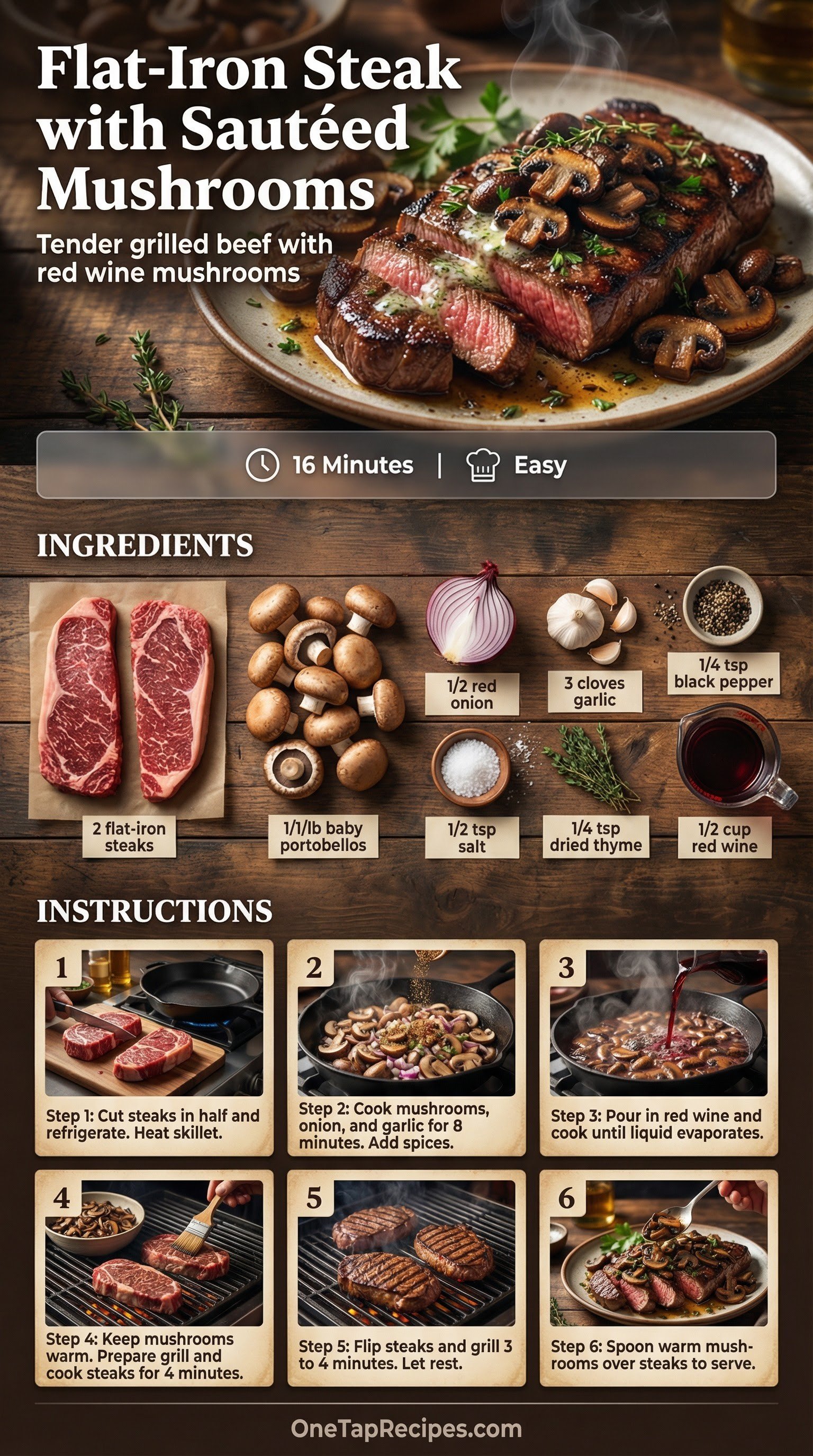 Flat-Iron Steak with Sautéed Mushrooms

Tender grilled beef with red wine mushrooms

16 Minutes | Easy

INGREDIENTS

2 flat-iron steaks

1/1/lb baby portobellos

1/2 red onion

3 cloves garlic

1/4 tsp black pepper

1/2 tsp salt

1/4 tsp dried thyme

1/2 cup red wine

INSTRUCTIONS

1
Step 1: Cut steaks in half and refrigerate. Heat skillet.

2
Step 2: Cook mushrooms, onion, and garlic for 8 minutes. Add spices.

3
Step 3: Pour in red wine and cook until liquid evaporates.

4
Step 4: Keep mushrooms warm. Prepare grill and cook steaks for 4 minutes.

5
Step 5: Flip steaks and grill 3 to 4 minutes. Let rest.

6
Step 6: Spoon warm mushrooms over steaks to serve.

OneTapRecipes.com