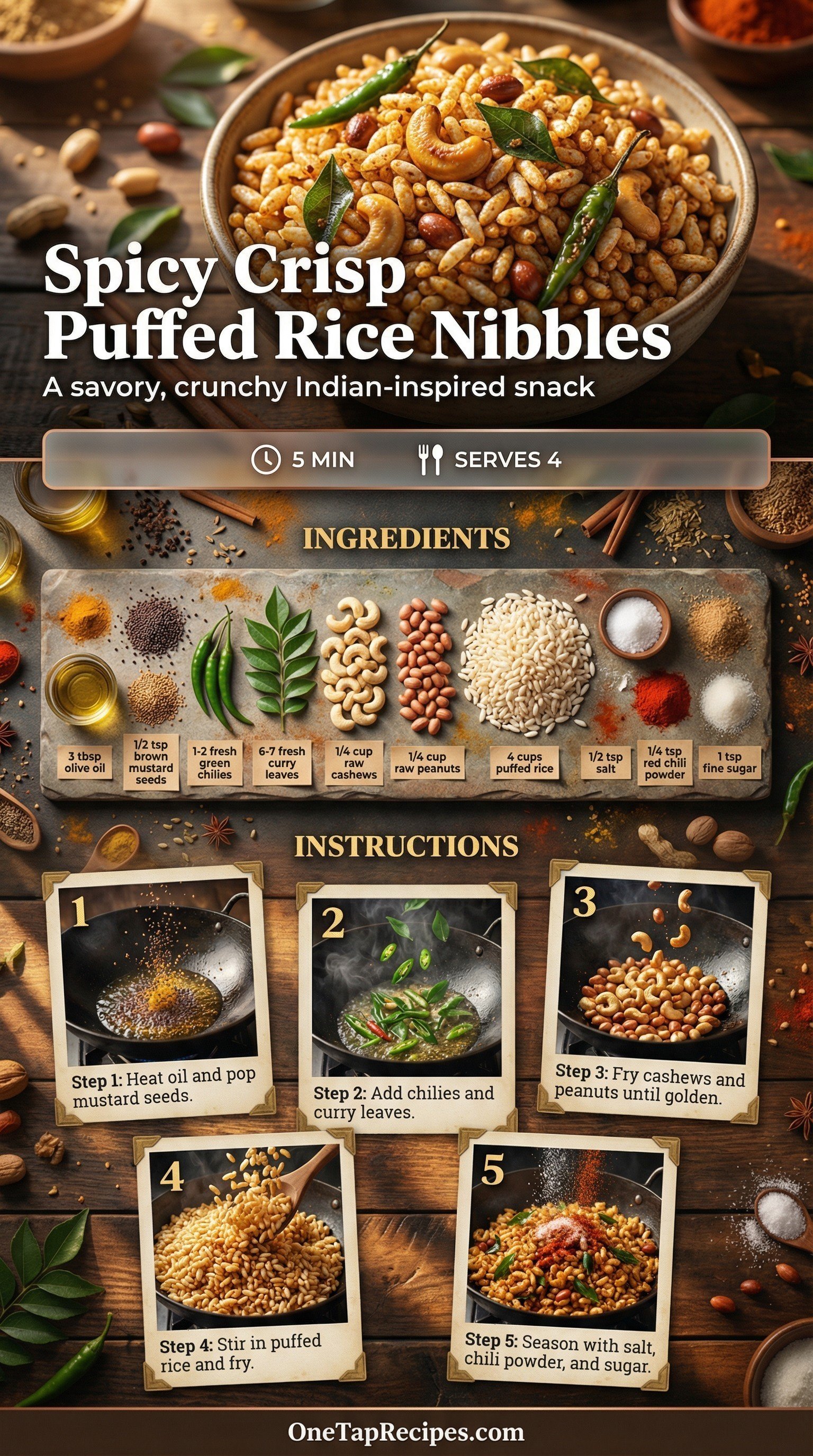 Spicy Crisp Puffed Rice Nibbles

A savory, crunchy Indian-inspired snack

5 MIN    SERVES 4

INGREDIENTS

3 tbsp olive oil

1/2 tsp brown mustard seeds

1-2 fresh green chilies

6-7 fresh curry leaves

1/4 cup raw cashews

1/4 cup raw peanuts

4 cups puffed rice

1/2 tsp salt

1/4 tsp red chili powder

1 tsp fine sugar

INSTRUCTIONS

1
Step 1: Heat oil and pop mustard seeds.

2
Step 2: Add chilies and curry leaves.

3
Step 3: Fry cashews and peanuts until golden.

4
Step 4: Stir in puffed rice and fry.

5
Step 5: Season with salt, chili powder, and sugar.

OneTapRecipes.com