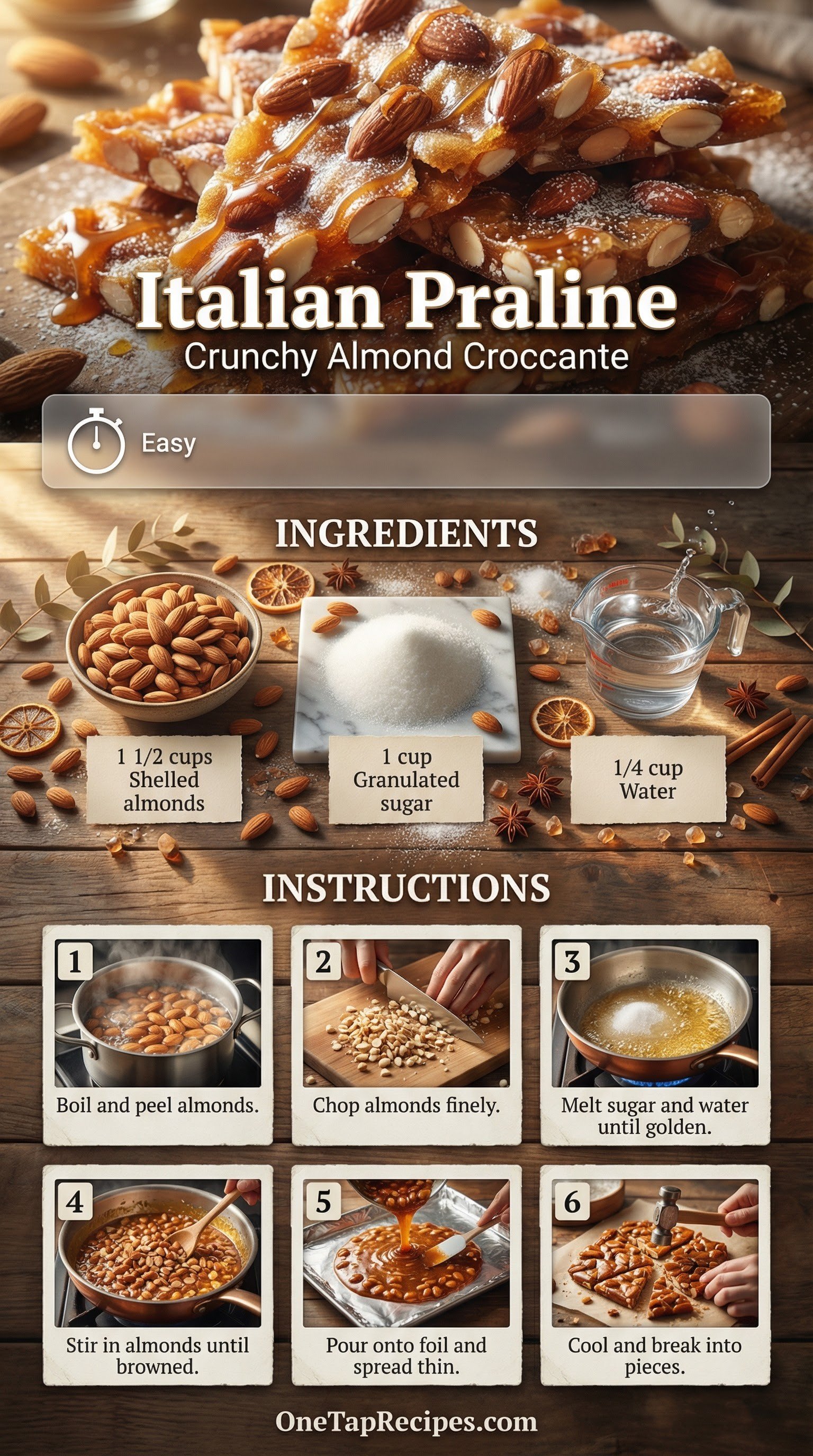 Italian Praline
Crunchy Almond Croccante

Easy

INGREDIENTS

1 1/2 cups Shelled almonds

1 cup Granulated sugar

1/4 cup Water

INSTRUCTIONS

1
Boil and peel almonds.

2
Chop almonds finely.

3
Melt sugar and water until golden.

4
Stir in almonds until browned.

5
Pour onto foil and spread thin.

6
Cool and break into pieces.

OneTapRecipes.com