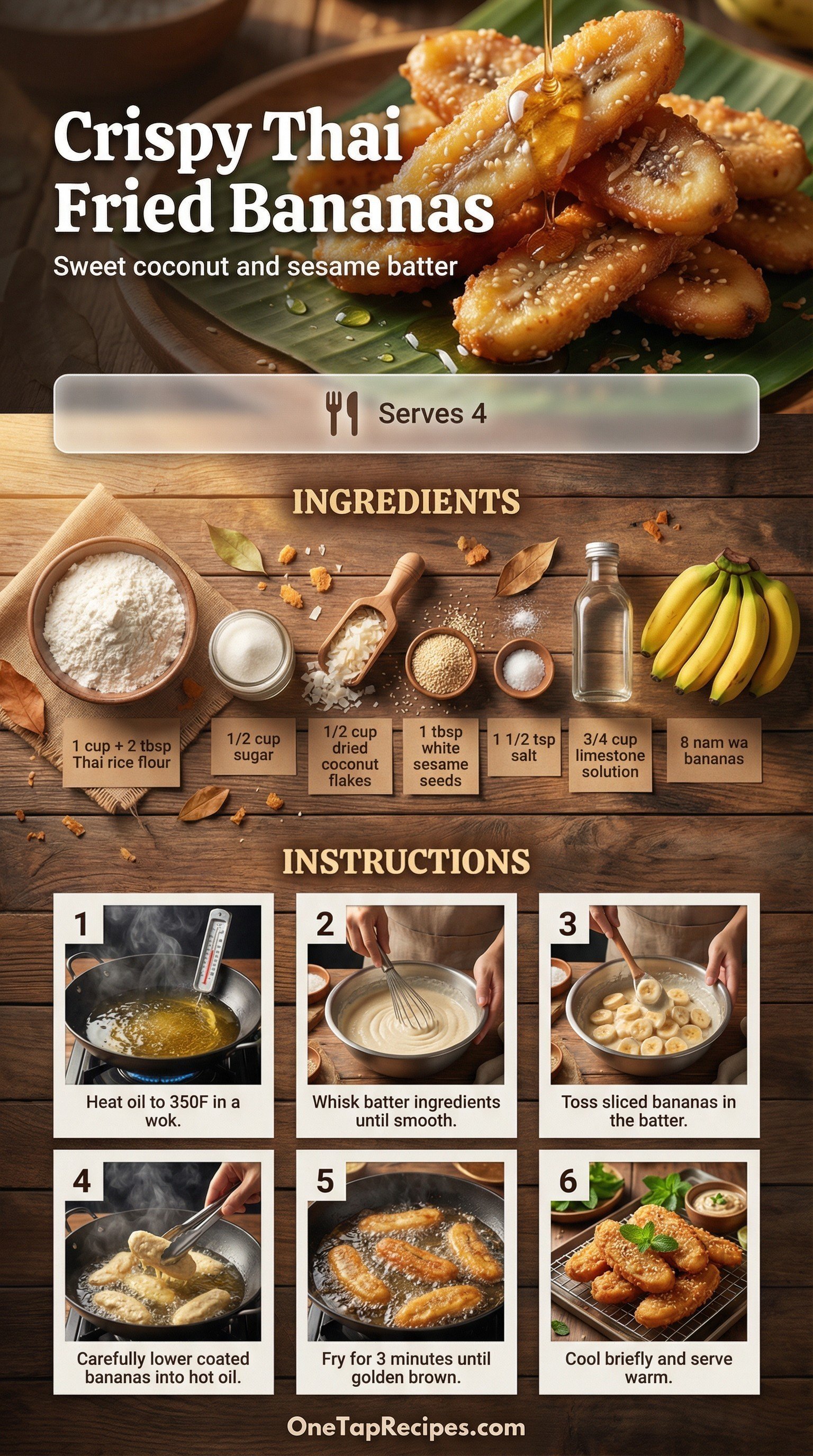 Crispy Thai Fried Bananas

Sweet coconut and sesame batter

Serves 4

INGREDIENTS

1 cup + 2 tbsp Thai rice flour

1/2 cup sugar

1/2 cup dried coconut flakes

1 tbsp white sesame seeds

1 1/2 tsp salt

3/4 cup limestone solution

8 nam wa bananas

INSTRUCTIONS

1
Heat oil to 350F in a wok.

2
Whisk batter ingredients until smooth.

3
Toss sliced bananas in the batter.

4
Carefully lower coated bananas into hot oil.

5
Fry for 3 minutes until golden brown.

6
Cool briefly and serve warm.

OneTapRecipes.com