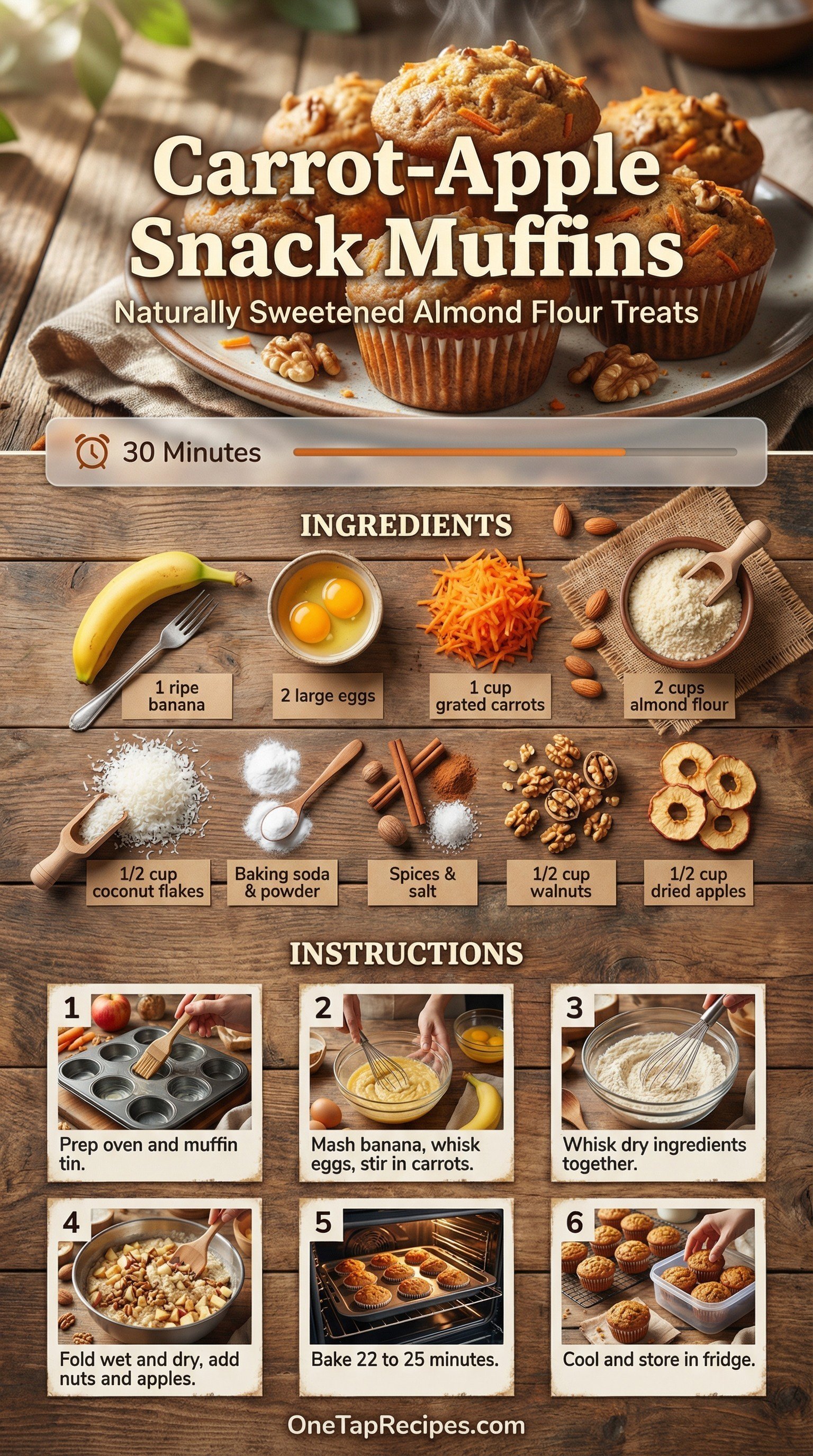 Carrot-Apple Snack Muffins

Naturally Sweetened Almond Flour Treats

30 Minutes

INGREDIENTS

1 ripe banana

2 large eggs

1 cup grated carrots

2 cups almond flour

1/2 cup coconut flakes

Baking soda & powder

Spices & salt

1/2 cup walnuts

1/2 cup dried apples

INSTRUCTIONS

1
Prep oven and muffin tin.

2
Mash banana, whisk eggs, stir in carrots.

3
Whisk dry ingredients together.

4
Fold wet and dry, add nuts and apples.

5
Bake 22 to 25 minutes.

6
Cool and store in fridge.

OneTapRecipes.com