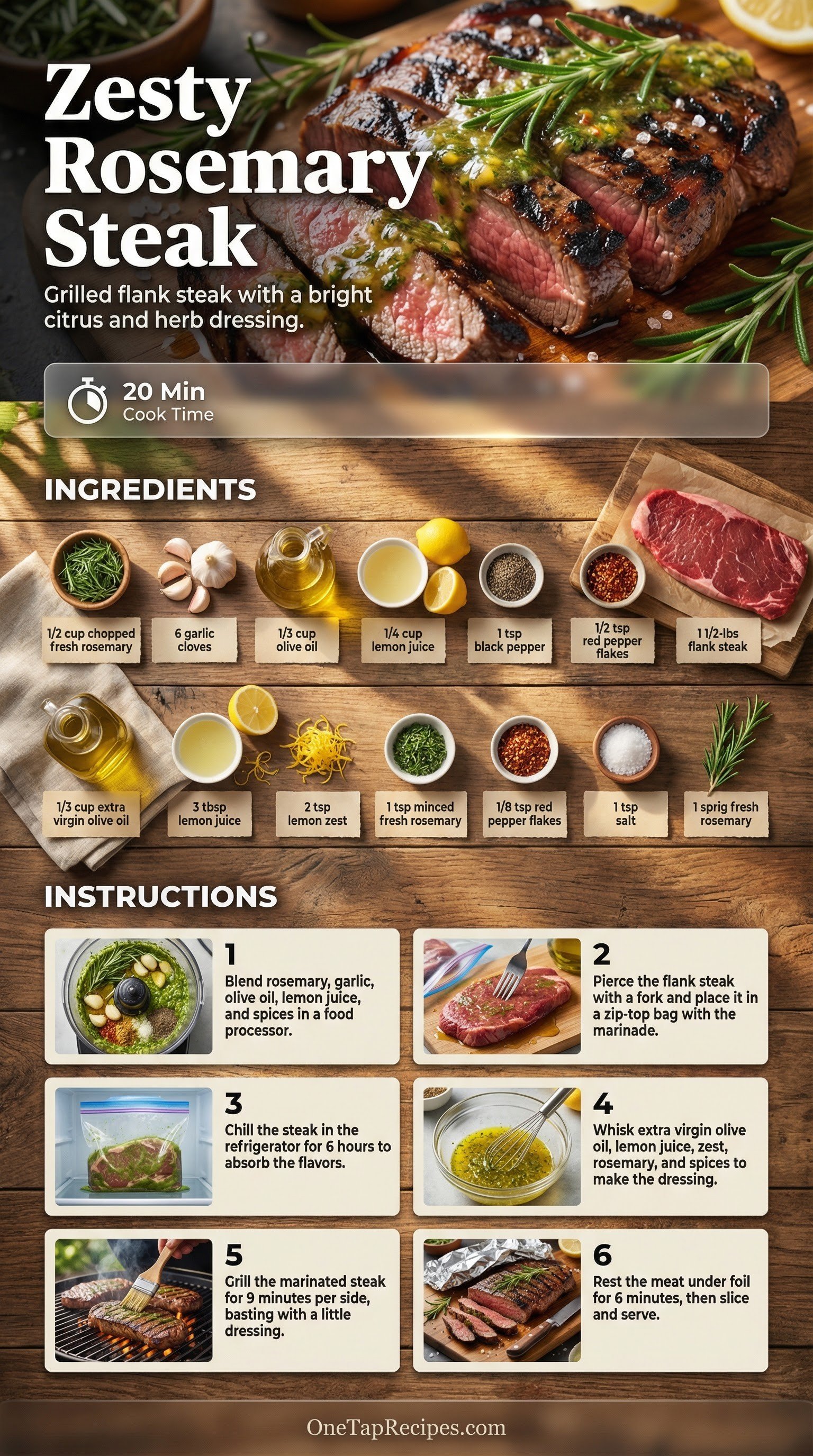 Zesty Rosemary Steak

Grilled flank steak with a bright citrus and herb dressing.

20 Min
Cook Time

INGREDIENTS

1/2 cup chopped fresh rosemary

6 garlic cloves

1/3 cup olive oil

1/4 cup lemon juice

1 tsp black pepper

1/2 tsp red pepper flakes

1 1/2-lbs flank steak

1/3 cup extra virgin olive oil

3 tbsp lemon juice

2 tsp lemon zest

1 tsp minced fresh rosemary

1/8 tsp red pepper flakes

1 tsp salt

1 sprig fresh rosemary

INSTRUCTIONS

1
Blend rosemary, garlic, olive oil, lemon juice, and spices in a food processor.

2
Pierce the flank steak with a fork and place it in a zip-top bag with the marinade.

3
Chill the steak in the refrigerator for 6 hours to absorb the flavors.

4
Whisk extra virgin olive oil, lemon juice, zest, rosemary, and spices to make the dressing.

5
Grill the marinated steak for 9 minutes per side, basting with a little dressing.

6
Rest the meat under foil for 6 minutes, then slice and serve.

OneTapRecipes.com