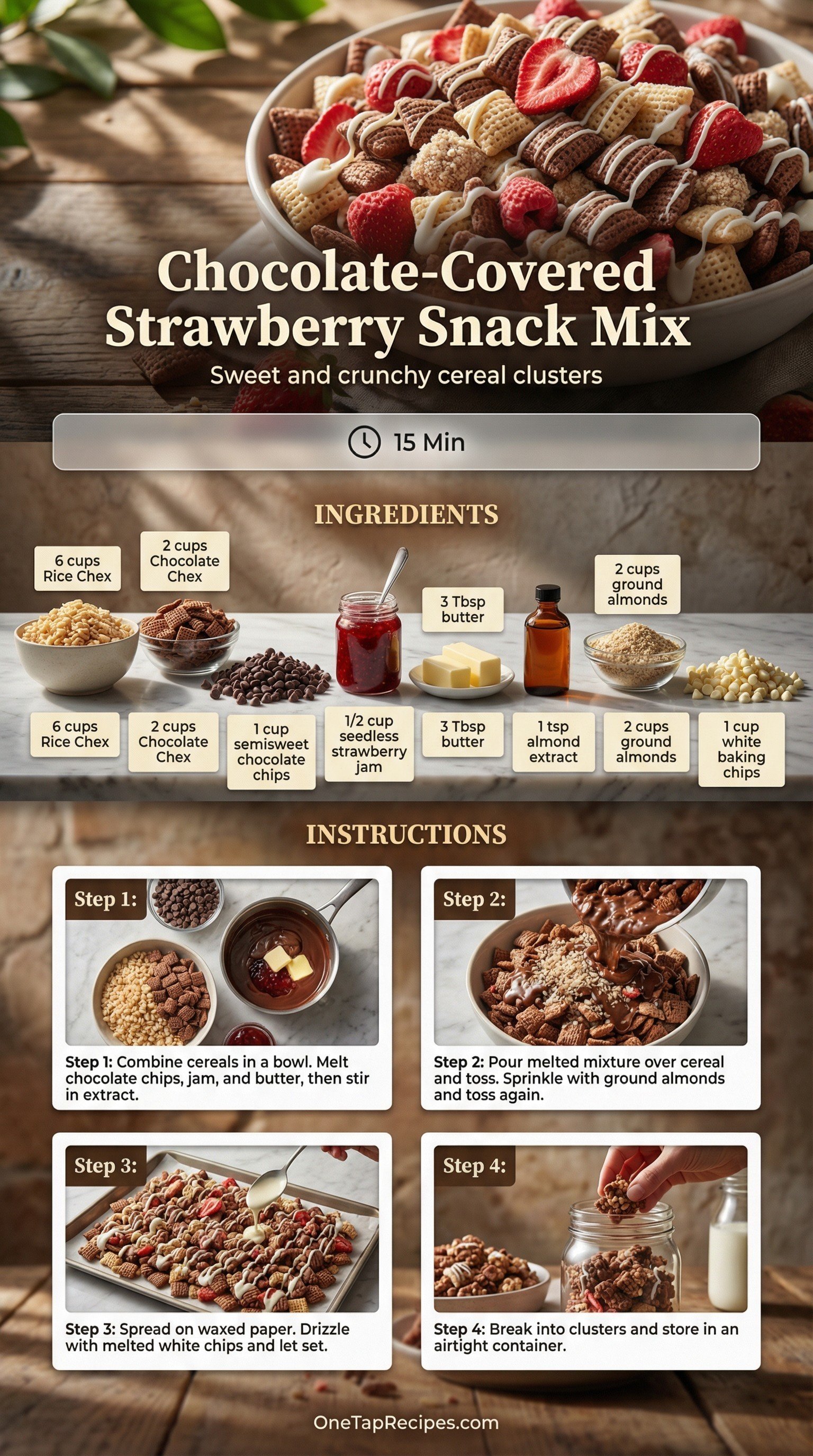 Chocolate-Covered Strawberry Snack Mix

Sweet and crunchy cereal clusters

15 Min

INGREDIENTS

6 cups Rice Chex

2 cups Chocolate Chex

3 Tbsp butter

2 cups ground almonds

6 cups Rice Chex

2 cups Chocolate Chex

1 cup semisweet chocolate chips

1/2 cup seedless strawberry jam

3 Tbsp butter

1 tsp almond extract

2 cups ground almonds

1 cup white baking chips

INSTRUCTIONS

Step 1:

Step 1: Combine cereals in a bowl. Melt chocolate chips, jam, and butter, then stir in extract.

Step 2:

Step 2: Pour melted mixture over cereal and toss. Sprinkle with ground almonds and toss again.

Step 3:

Step 3: Spread on waxed paper. Drizzle with melted white chips and let set.

Step 4:

Step 4: Break into clusters and store in an airtight container.

OneTapRecipes.com