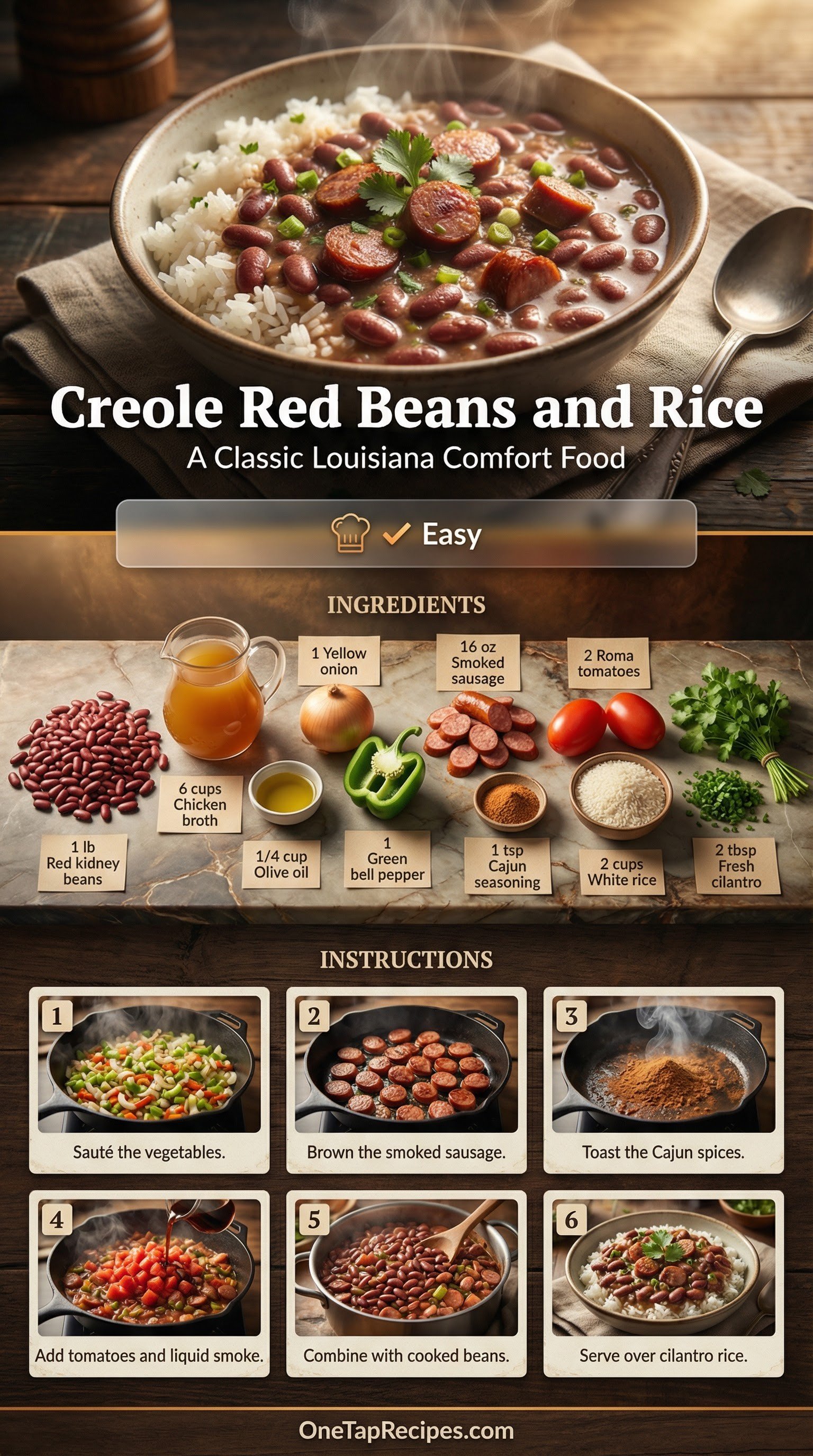 Creole Red Beans and Rice
A Classic Louisiana Comfort Food

Easy

INGREDIENTS

1 Yellow onion

16 oz Smoked sausage

2 Roma tomatoes

6 cups Chicken broth

1 lb Red kidney beans

1/4 cup Olive oil

1 Green bell pepper

1 tsp Cajun seasoning

2 cups White rice

2 tbsp Fresh cilantro

INSTRUCTIONS

1
Sauté the vegetables.

2
Brown the smoked sausage.

3
Toast the Cajun spices.

4
Add tomatoes and liquid smoke.

5
Combine with cooked beans.

6
Serve over cilantro rice.

OneTapRecipes.com