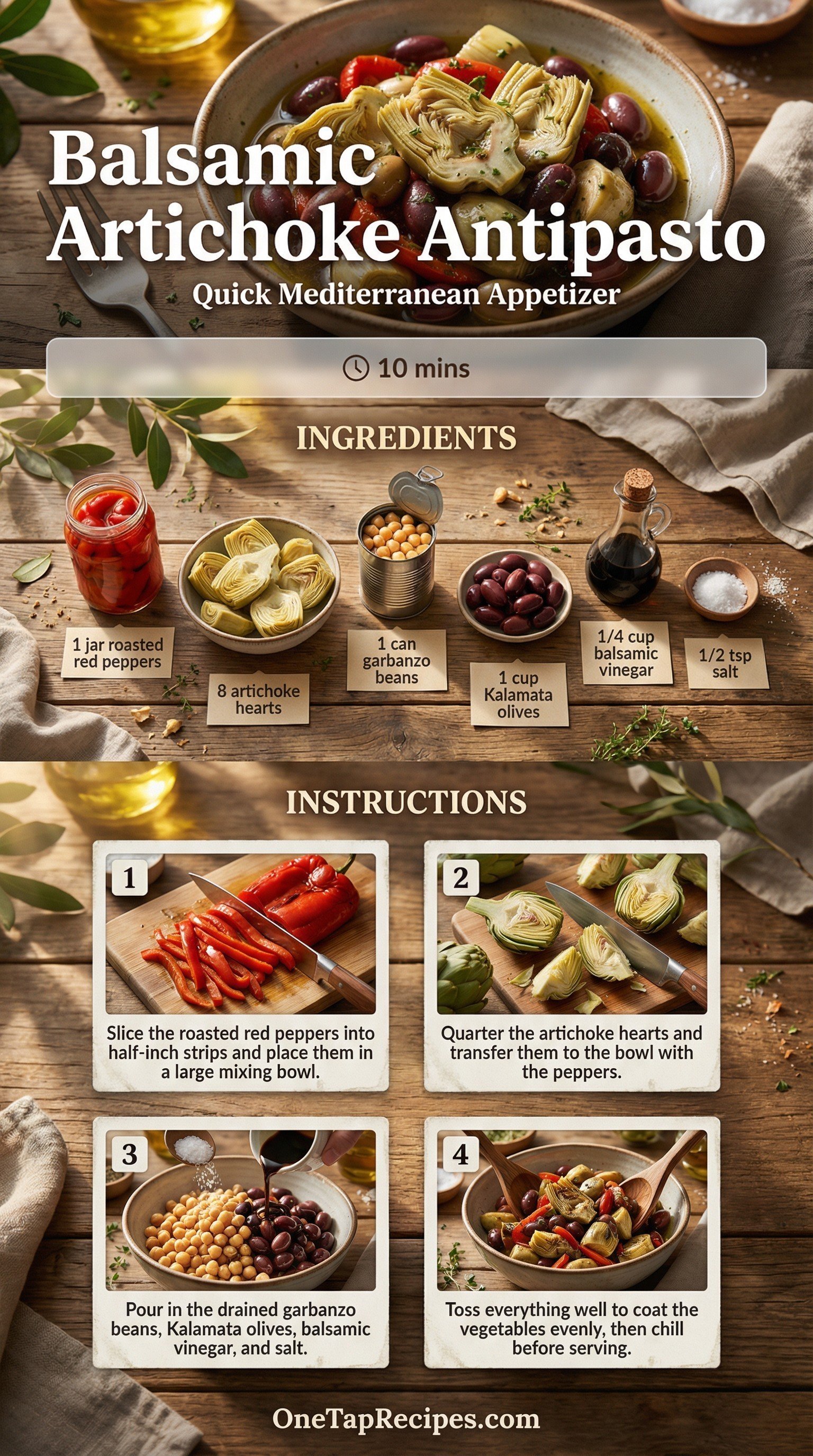 Balsamic Artichoke Antipasto
Quick Mediterranean Appetizer

10 mins

INGREDIENTS

1 jar roasted red peppers

8 artichoke hearts

1 can garbanzo beans

1 cup Kalamata olives

1/4 cup balsamic vinegar

1/2 tsp salt

INSTRUCTIONS

1
Slice the roasted red peppers into half-inch strips and place them in a large mixing bowl.

2
Quarter the artichoke hearts and transfer them to the bowl with the peppers.

3
Pour in the drained garbanzo beans, Kalamata olives, balsamic vinegar, and salt.

4
Toss everything well to coat the vegetables evenly, then chill before serving.

OneTapRecipes.com