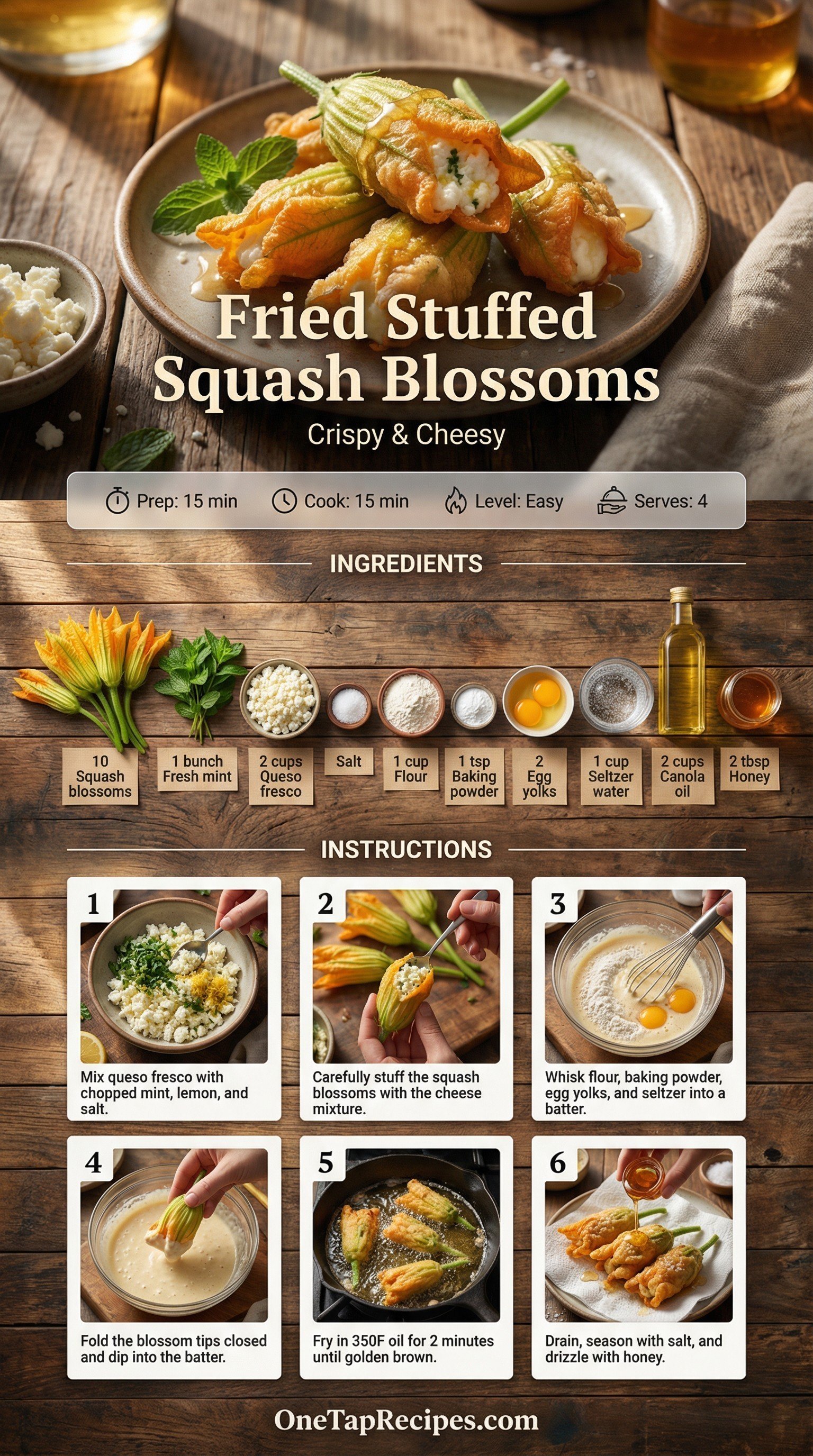 Fried Stuffed Squash Blossoms

Crispy & Cheesy

Prep: 15 min Cook: 15 min Level: Easy Serves: 4

INGREDIENTS

10 Squash blossoms

1 bunch Fresh mint

2 cups Queso fresco

Salt

1 cup Flour

1 tsp Baking powder

2 Egg yolks

1 cup Seltzer water

2 cups Canola oil

2 tbsp Honey

INSTRUCTIONS

1
Mix queso fresco with chopped mint, lemon, and salt.

2
Carefully stuff the squash blossoms with the cheese mixture.

3
Whisk flour, baking powder, egg yolks, and seltzer into a batter.

4
Fold the blossom tips closed and dip into the batter.

5
Fry in 350F oil for 2 minutes until golden brown.

6
Drain, season with salt, and drizzle with honey.

OneTapRecipes.com