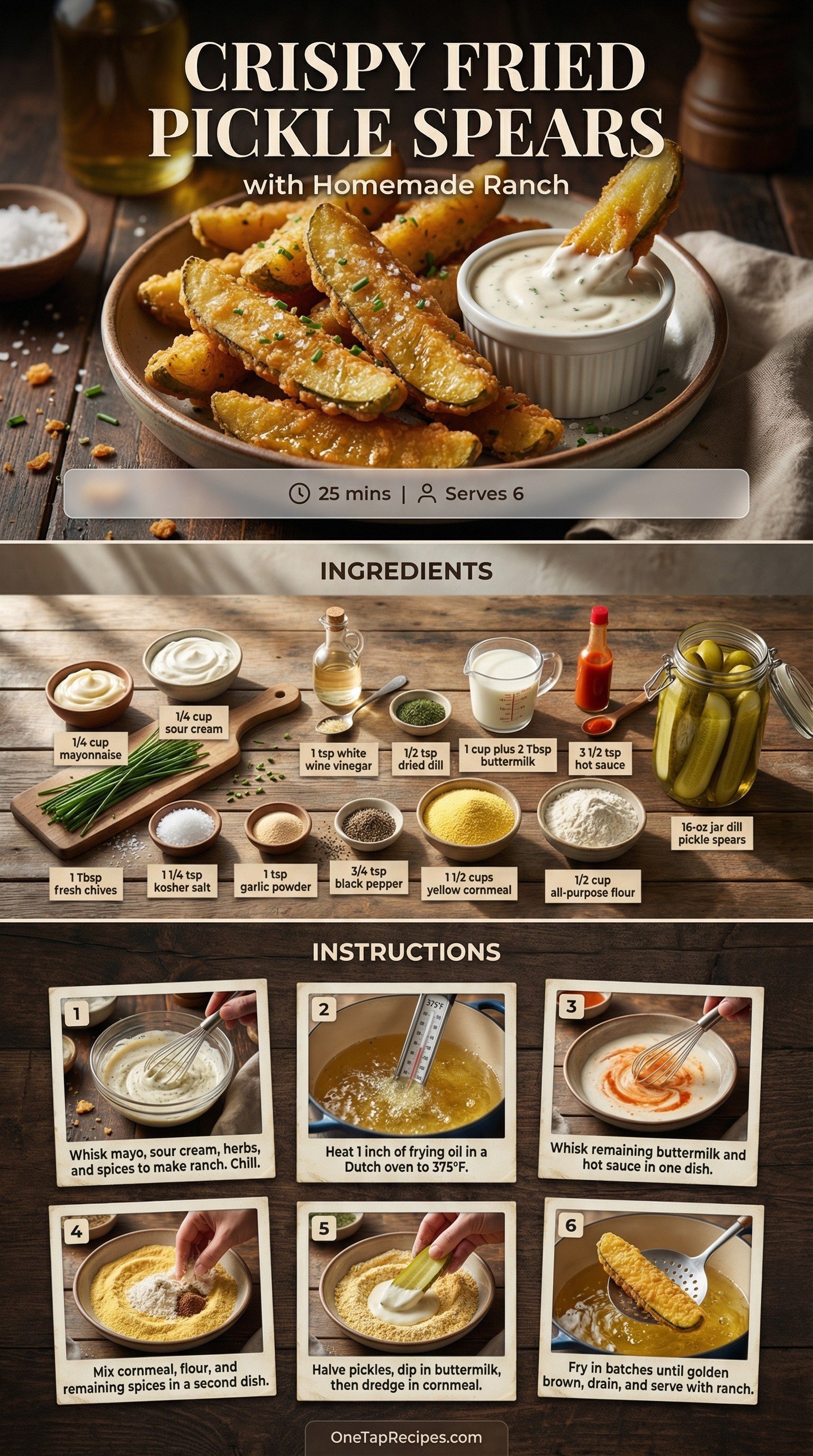 CRISPY FRIED PICKLE SPEARS
with Homemade Ranch

25 mins | Serves 6

INGREDIENTS

1/4 cup mayonnaise
1/4 cup sour cream
1 tsp white wine vinegar
1/2 tsp dried dill
1 cup plus 2 Tbsp buttermilk
3 1/2 tsp hot sauce
16-oz jar dill pickle spears
1 Tbsp fresh chives
1 1/4 tsp kosher salt
1 tsp garlic powder
3/4 tsp black pepper
1 1/2 cups yellow cornmeal
1/2 cup all-purpose flour

INSTRUCTIONS

1
Whisk mayo, sour cream, herbs, and spices to make ranch. Chill.

2
375°F
Heat 1 inch of frying oil in a Dutch oven to 375°F.

3
Whisk remaining buttermilk and hot sauce in one dish.

4
Mix cornmeal, flour, and remaining spices in a second dish.

5
Halve pickles, dip in buttermilk, then dredge in cornmeal.

6
Fry in batches until golden brown, drain, and serve with ranch.

OneTapRecipes.com