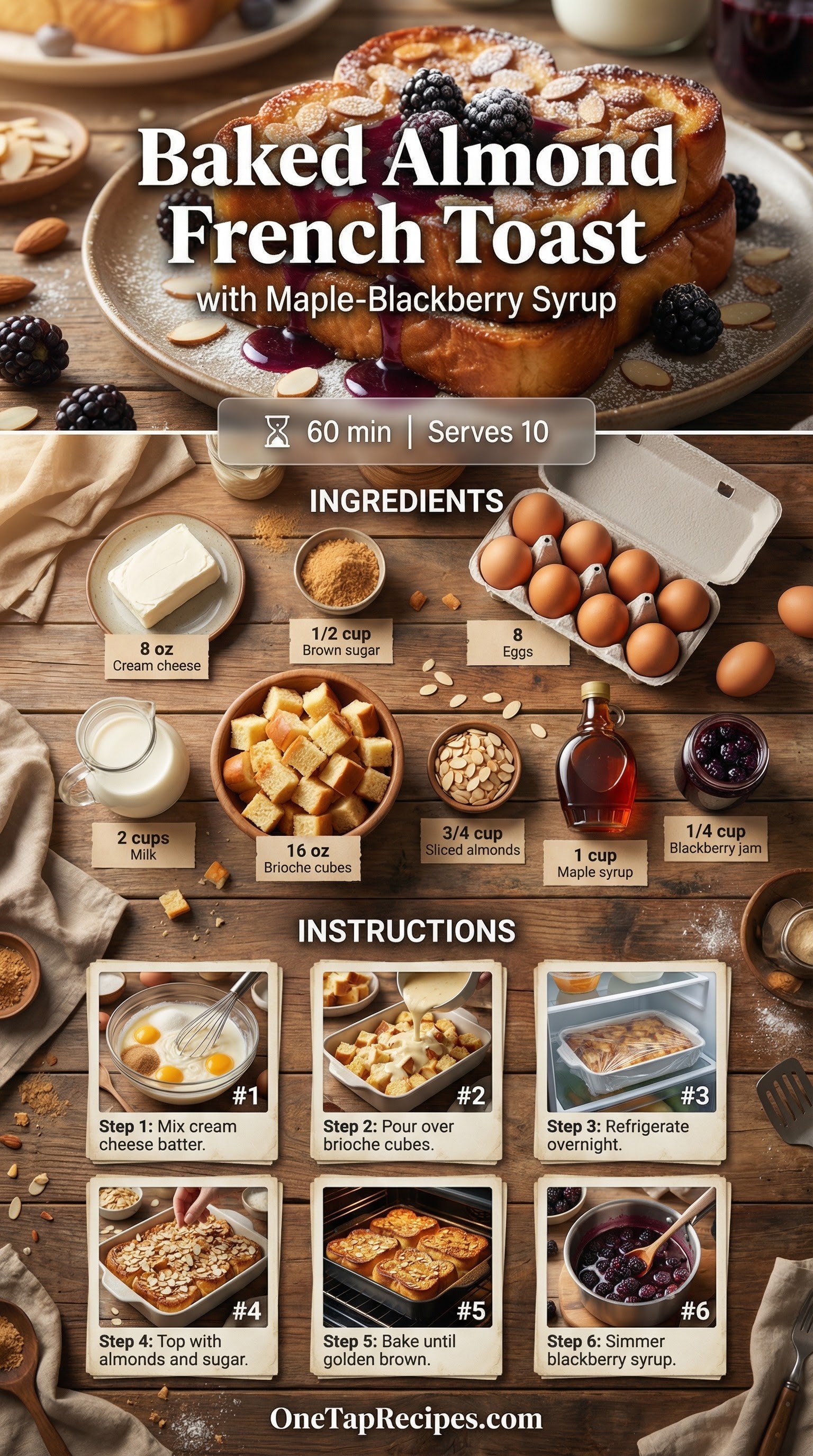 Baked Almond French Toast

with Maple-Blackberry Syrup

60 min | Serves 10

INGREDIENTS

8 oz
Cream cheese

1/2 cup
Brown sugar

8
Eggs

2 cups
Milk

16 oz
Brioche cubes

3/4 cup
Sliced almonds

1 cup
Maple syrup

1/4 cup
Blackberry jam

INSTRUCTIONS

#1
Step 1: Mix cream cheese batter.

#2
Step 2: Pour over brioche cubes.

#3
Step 3: Refrigerate overnight.

#4
Step 4: Top with almonds and sugar.

#5
Step 5: Bake until golden brown.

#6
Step 6: Simmer blackberry syrup.

OneTapRecipes.com