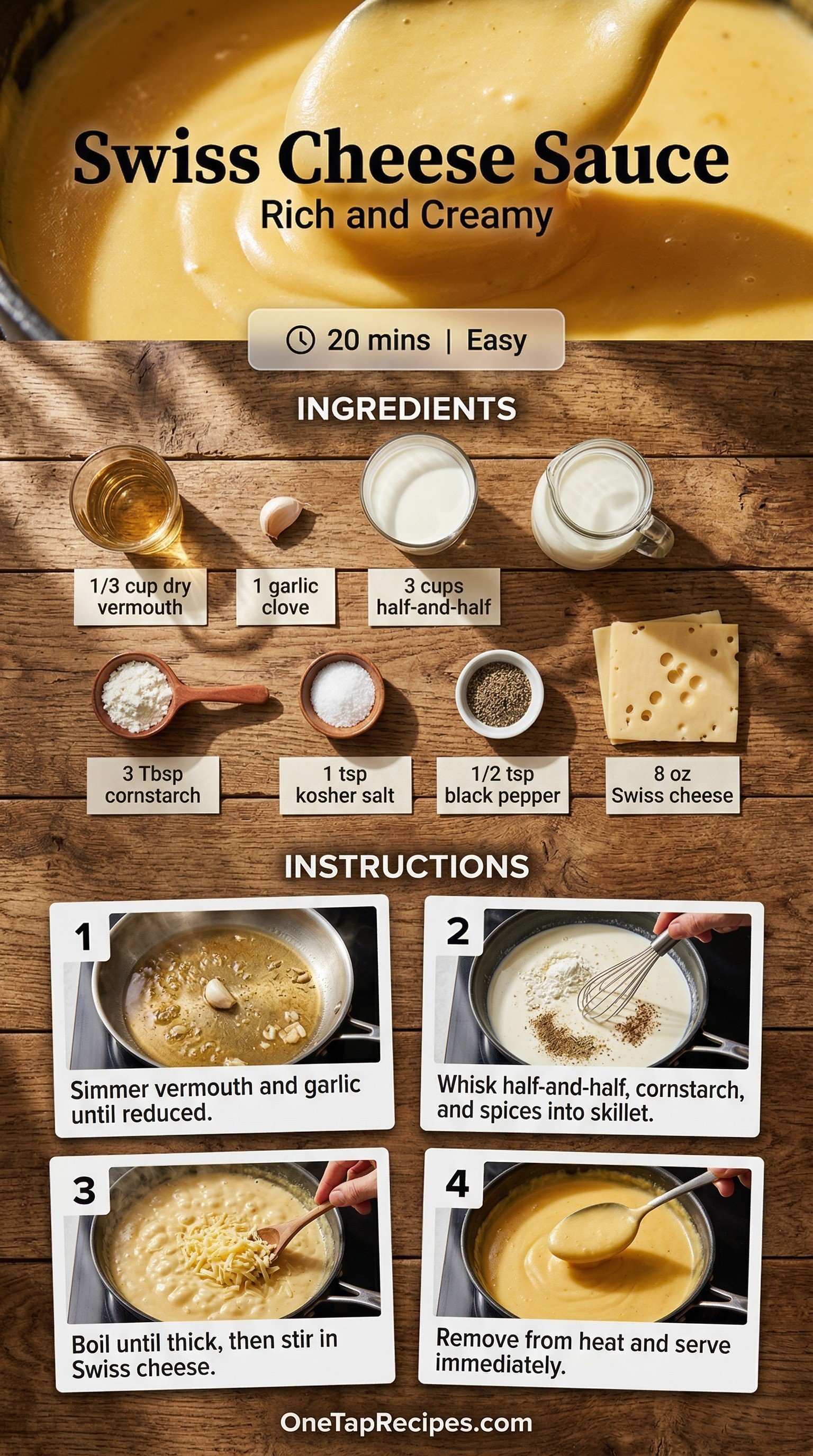 Swiss Cheese Sauce
Rich and Creamy

20 mins | Easy

INGREDIENTS

1/3 cup dry vermouth

1 garlic clove

3 cups half-and-half

3 Tbsp cornstarch

1 tsp kosher salt

1/2 tsp black pepper

8 oz Swiss cheese

INSTRUCTIONS

1
Simmer vermouth and garlic until reduced.

2
Whisk half-and-half, cornstarch, and spices into skillet.

3
Boil until thick, then stir in Swiss cheese.

4
Remove from heat and serve immediately.

OneTapRecipes.com