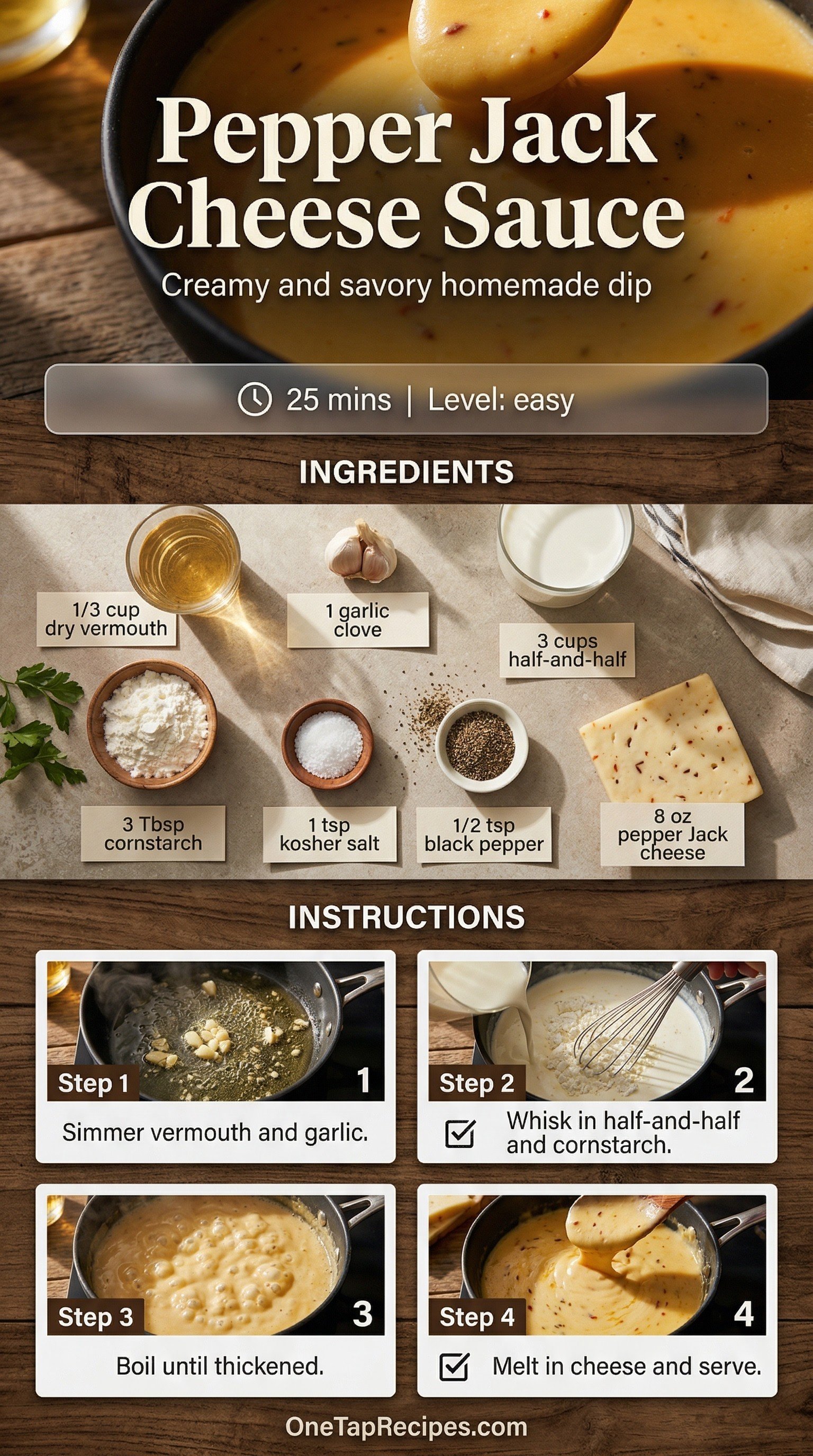 Pepper Jack Cheese Sauce

Creamy and savory homemade dip

25 mins | Level: easy

INGREDIENTS

1/3 cup dry vermouth

1 garlic clove

3 cups half-and-half

3 Tbsp cornstarch

1 tsp kosher salt

1/2 tsp black pepper

8 oz pepper Jack cheese

INSTRUCTIONS

Step 1 1
Simmer vermouth and garlic.

Step 2 2
Whisk in half-and-half and cornstarch.

Step 3 3
Boil until thickened.

Step 4 4
Melt in cheese and serve.

OneTapRecipes.com