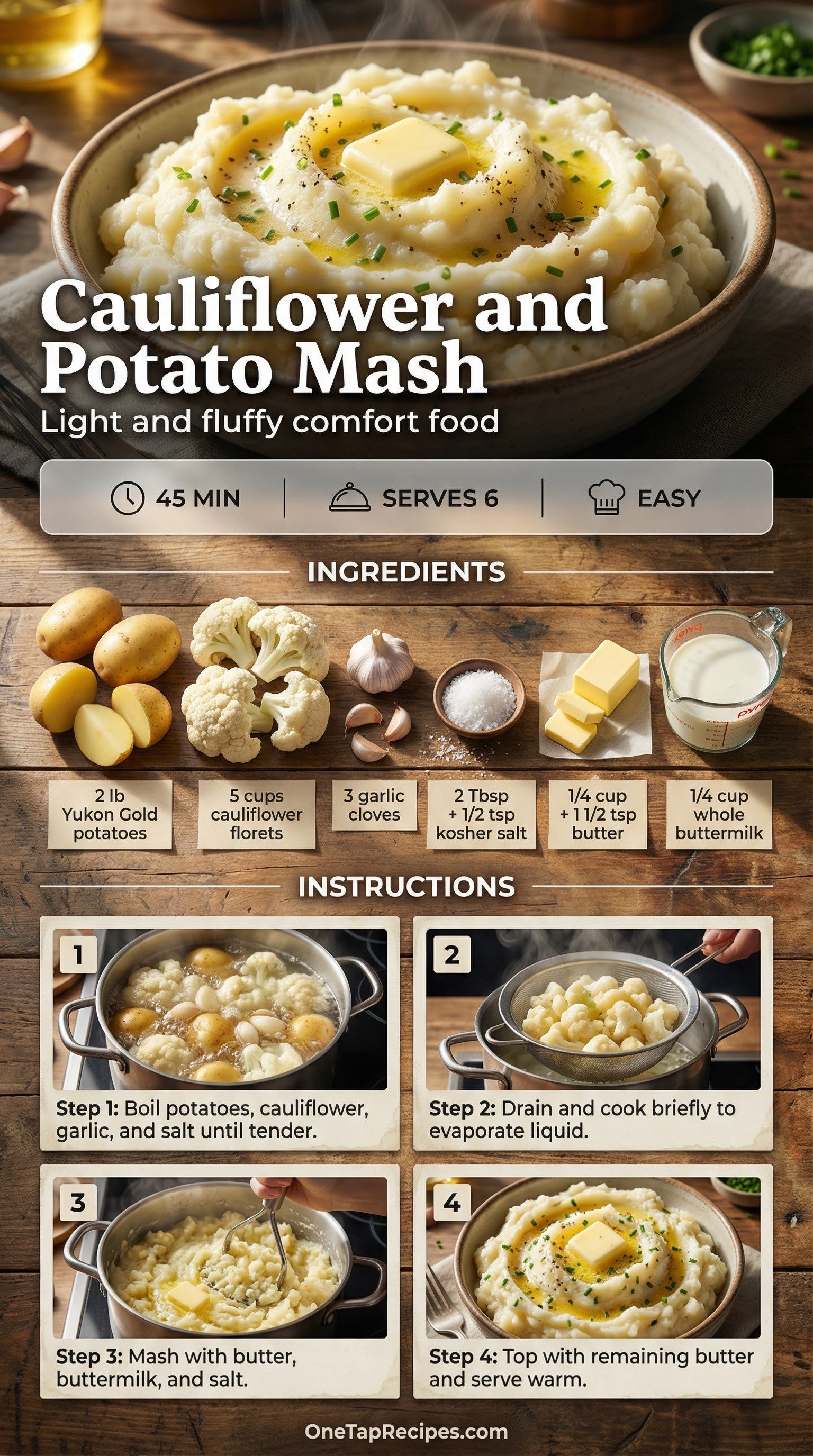 Cauliflower and Potato Mash

Light and fluffy comfort food

45 MIN SERVES 6 EASY

INGREDIENTS

2 lb Yukon Gold potatoes

5 cups cauliflower florets

3 garlic cloves

2 Tbsp + 1/2 tsp kosher salt

1/4 cup + 1 1/2 tsp butter

1/4 cup whole buttermilk

INSTRUCTIONS

1

Step 1: Boil potatoes, cauliflower, garlic, and salt until tender.

2

Step 2: Drain and cook briefly to evaporate liquid.

3

Step 3: Mash with butter, buttermilk, and salt.

4

Step 4: Top with remaining butter and serve warm.

OneTapRecipes.com