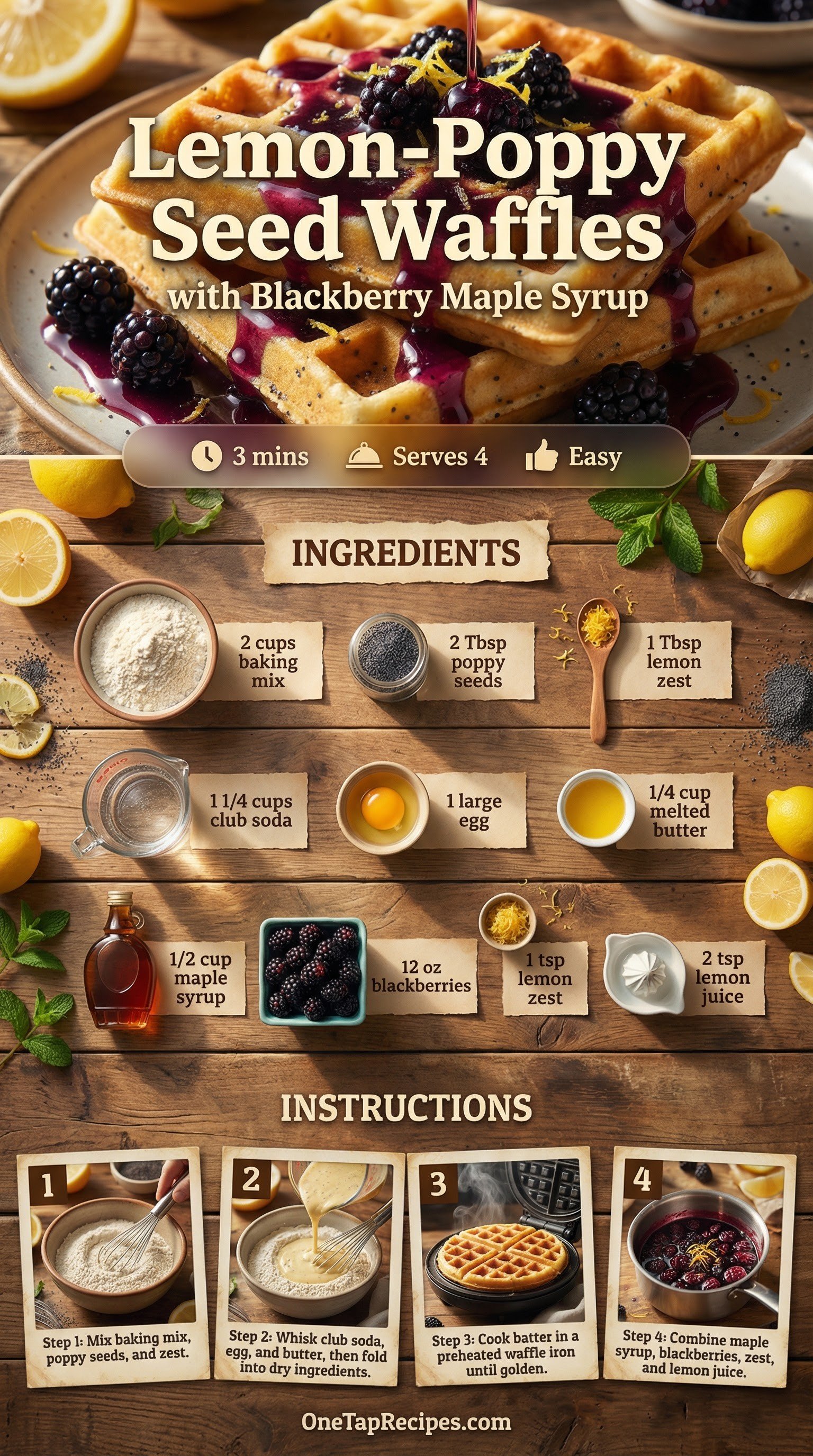 Lemon-Poppy Seed Waffles
with Blackberry Maple Syrup

3 mins Serves 4 Easy

INGREDIENTS

2 cups baking mix

2 Tbsp poppy seeds

1 Tbsp lemon zest

1 1/4 cups club soda

1 large egg

1/4 cup melted butter

1/2 cup maple syrup

12 oz blackberries

1 tsp lemon zest

2 tsp lemon juice

INSTRUCTIONS

1
Step 1: Mix baking mix, poppy seeds, and zest.

2
Step 2: Whisk club soda, egg, and butter, then fold into dry ingredients.

3
Step 3: Cook batter in a preheated waffle iron until golden.

4
Step 4: Combine maple syrup, blackberries, zest, and lemon juice.

OneTapRecipes.com