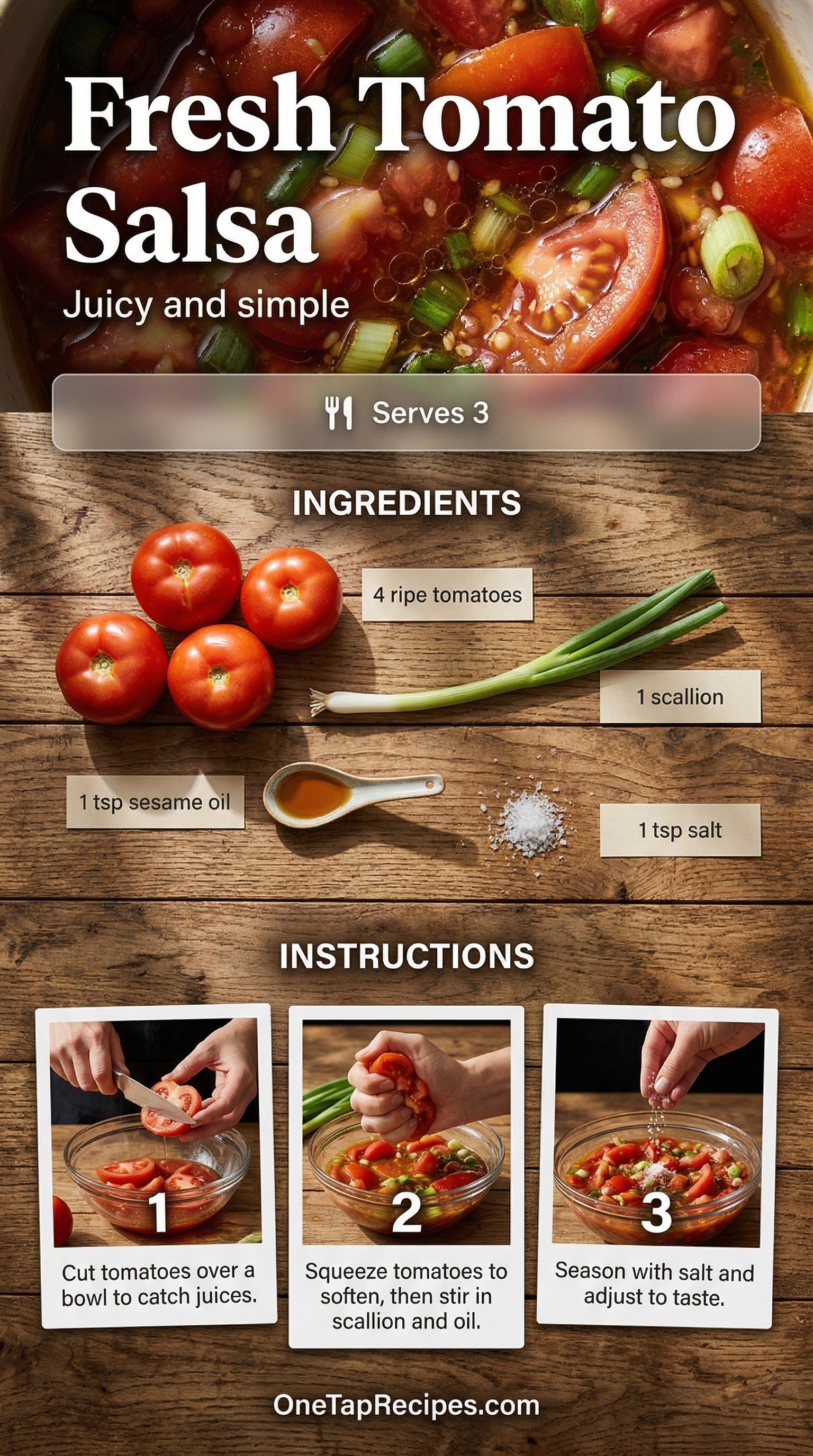 Fresh Tomato Salsa

Juicy and simple

Serves 3

INGREDIENTS

4 ripe tomatoes

1 scallion

1 tsp sesame oil

1 tsp salt

INSTRUCTIONS

1

Cut tomatoes over a bowl to catch juices.

2

Squeeze tomatoes to soften, then stir in scallion and oil.

3

Season with salt and adjust to taste.

OneTapRecipes.com