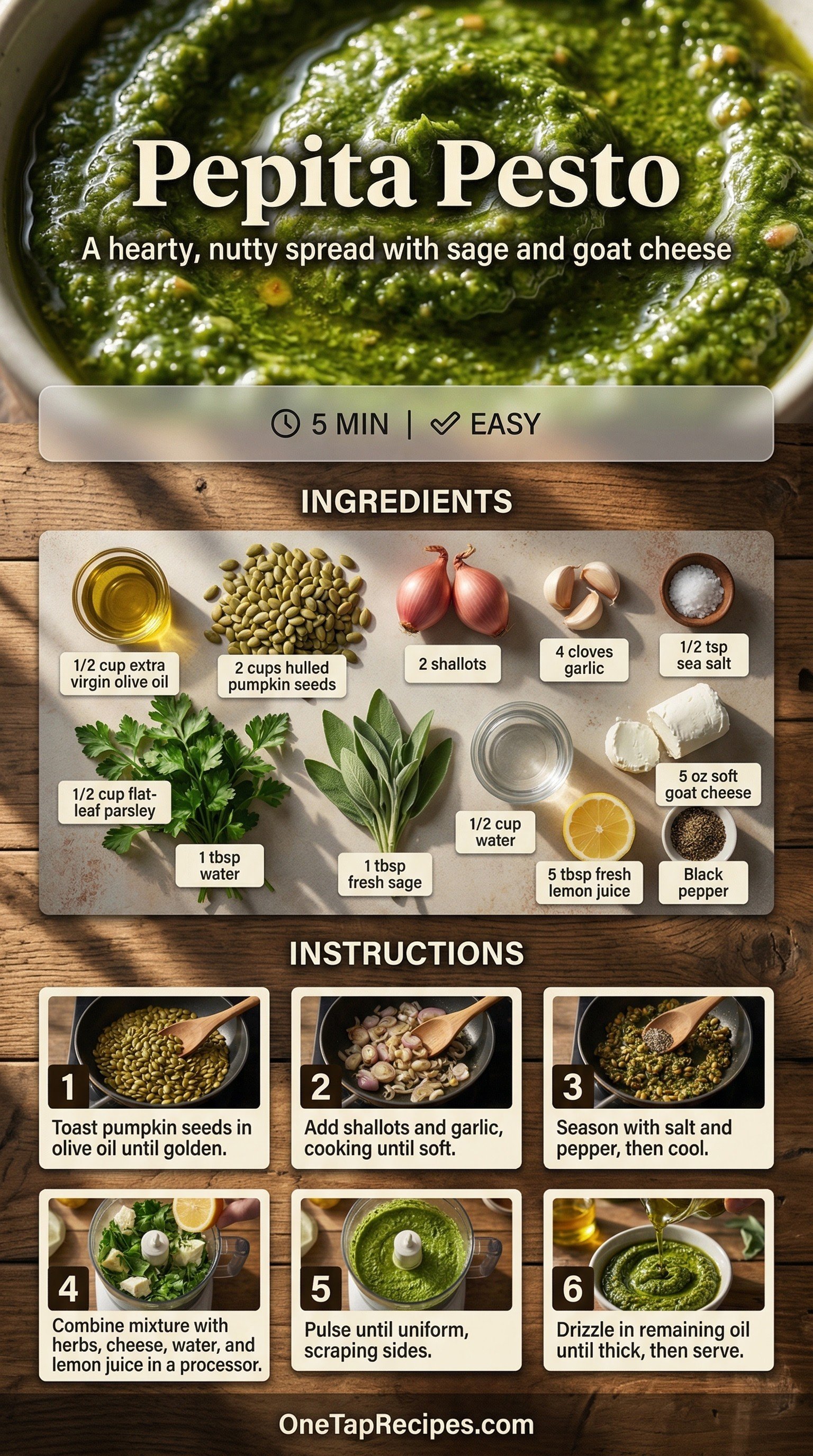 Pepita Pesto

A hearty, nutty spread with sage and goat cheese

5 MIN | EASY

INGREDIENTS

1/2 cup extra virgin olive oil

2 cups hulled pumpkin seeds

2 shallots

4 cloves garlic

1/2 tsp sea salt

1/2 cup flat-leaf parsley

1 tbsp water

1 tbsp fresh sage

1/2 cup water

5 oz soft goat cheese

5 tbsp fresh lemon juice

Black pepper

INSTRUCTIONS

1 Toast pumpkin seeds in olive oil until golden.

2 Add shallots and garlic, cooking until soft.

3 Season with salt and pepper, then cool.

4 Combine mixture with herbs, cheese, water, and lemon juice in a processor.

5 Pulse until uniform, scraping sides.

6 Drizzle in remaining oil until thick, then serve.

OneTapRecipes.com