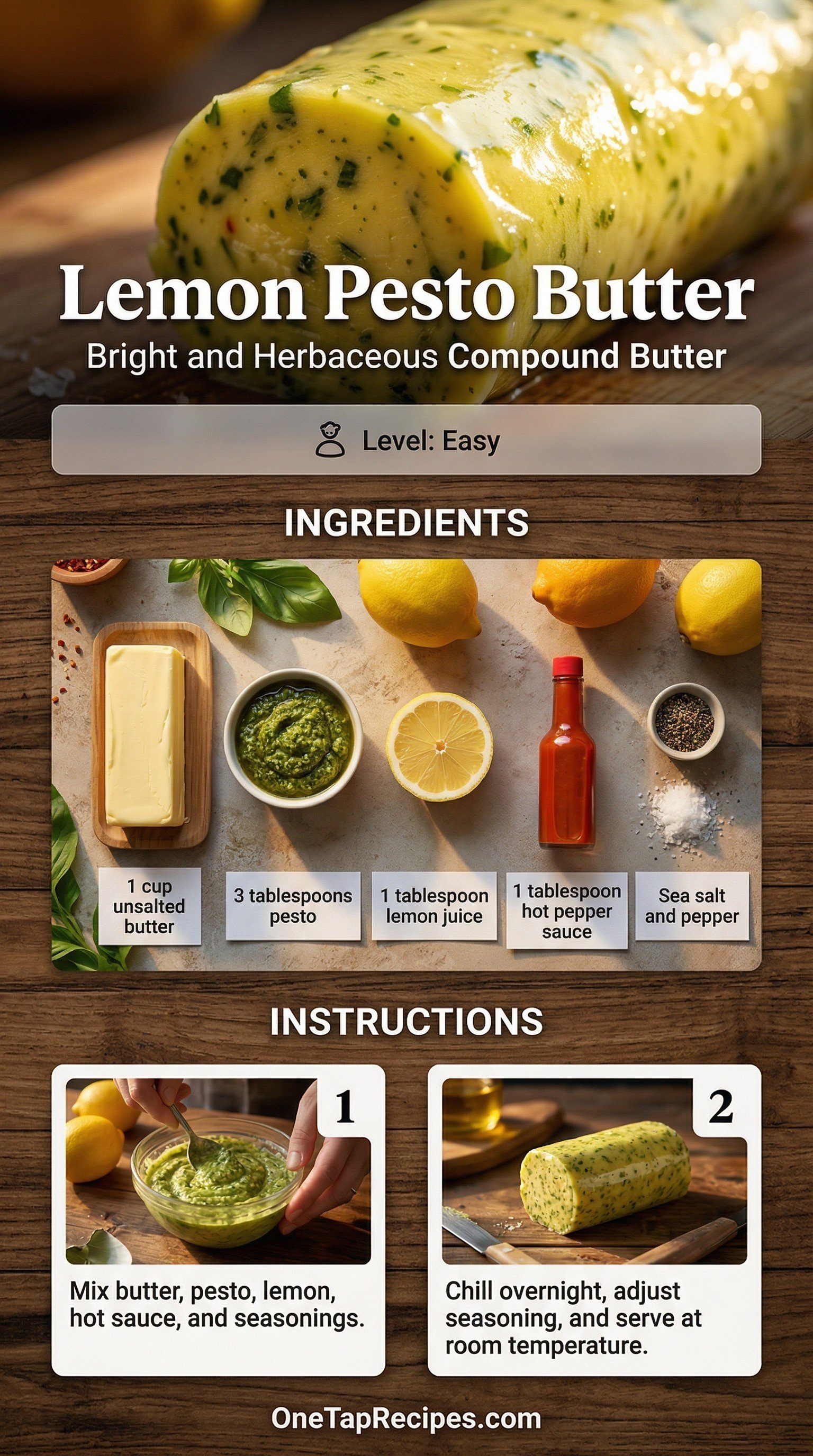 Lemon Pesto Butter

Bright and Herbaceous Compound Butter

Level: Easy

INGREDIENTS

1 cup unsalted butter

3 tablespoons pesto

1 tablespoon lemon juice

1 tablespoon hot pepper sauce

Sea salt and pepper

INSTRUCTIONS

1

Mix butter, pesto, lemon, hot sauce, and seasonings.

2

Chill overnight, adjust seasoning, and serve at room temperature.

OneTapRecipes.com