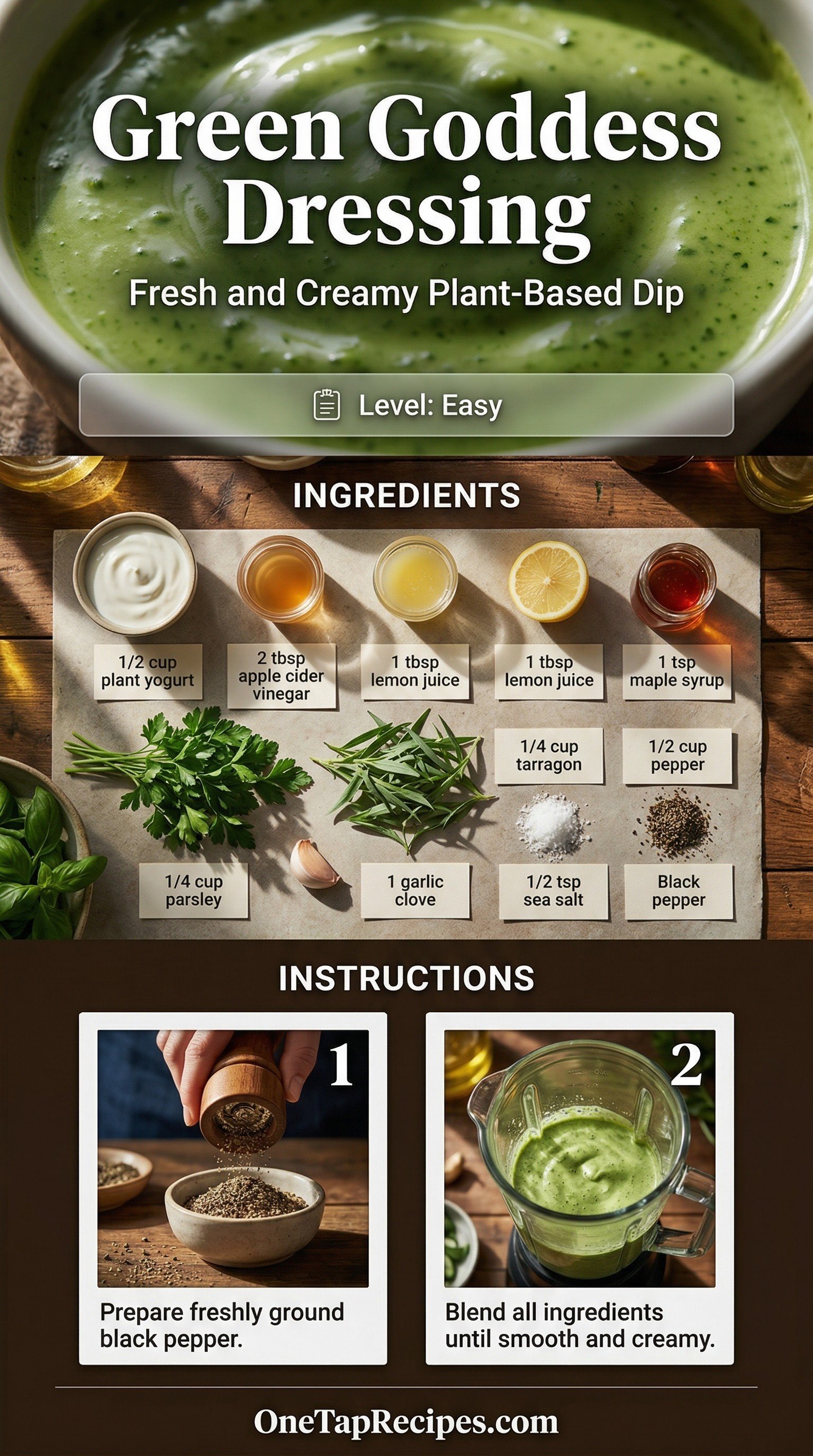 Green Goddess Dressing

Fresh and Creamy Plant-Based Dip

Level: Easy

INGREDIENTS

1/2 cup plant yogurt

2 tbsp apple cider vinegar

1 tbsp lemon juice

1 tbsp lemon juice

1 tsp maple syrup

1/4 cup tarragon

1/2 cup pepper

1/4 cup parsley

1 garlic clove

1/2 tsp sea salt

Black pepper

INSTRUCTIONS

1

Prepare freshly ground black pepper.

2

Blend all ingredients until smooth and creamy.

OneTapRecipes.com