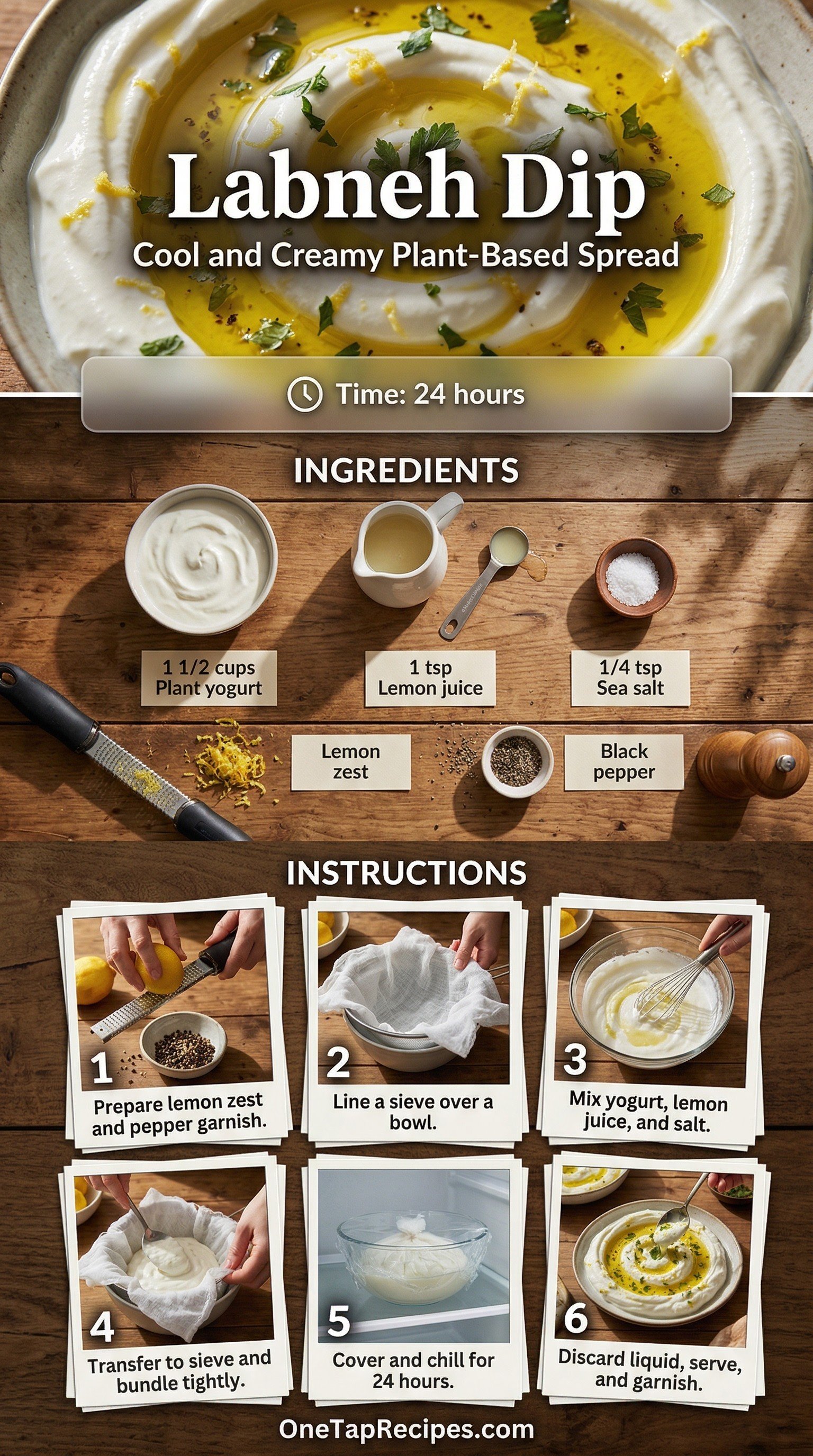 Labneh Dip
Cool and Creamy Plant-Based Spread

Time: 24 hours

INGREDIENTS

1 1/2 cups Plant yogurt

1 tsp Lemon juice

1/4 tsp Sea salt

Lemon zest

Black pepper

INSTRUCTIONS

1 Prepare lemon zest and pepper garnish.

2 Line a sieve over a bowl.

3 Mix yogurt, lemon juice, and salt.

4 Transfer to sieve and bundle tightly.

5 Cover and chill for 24 hours.

6 Discard liquid, serve, and garnish.

OneTapRecipes.com