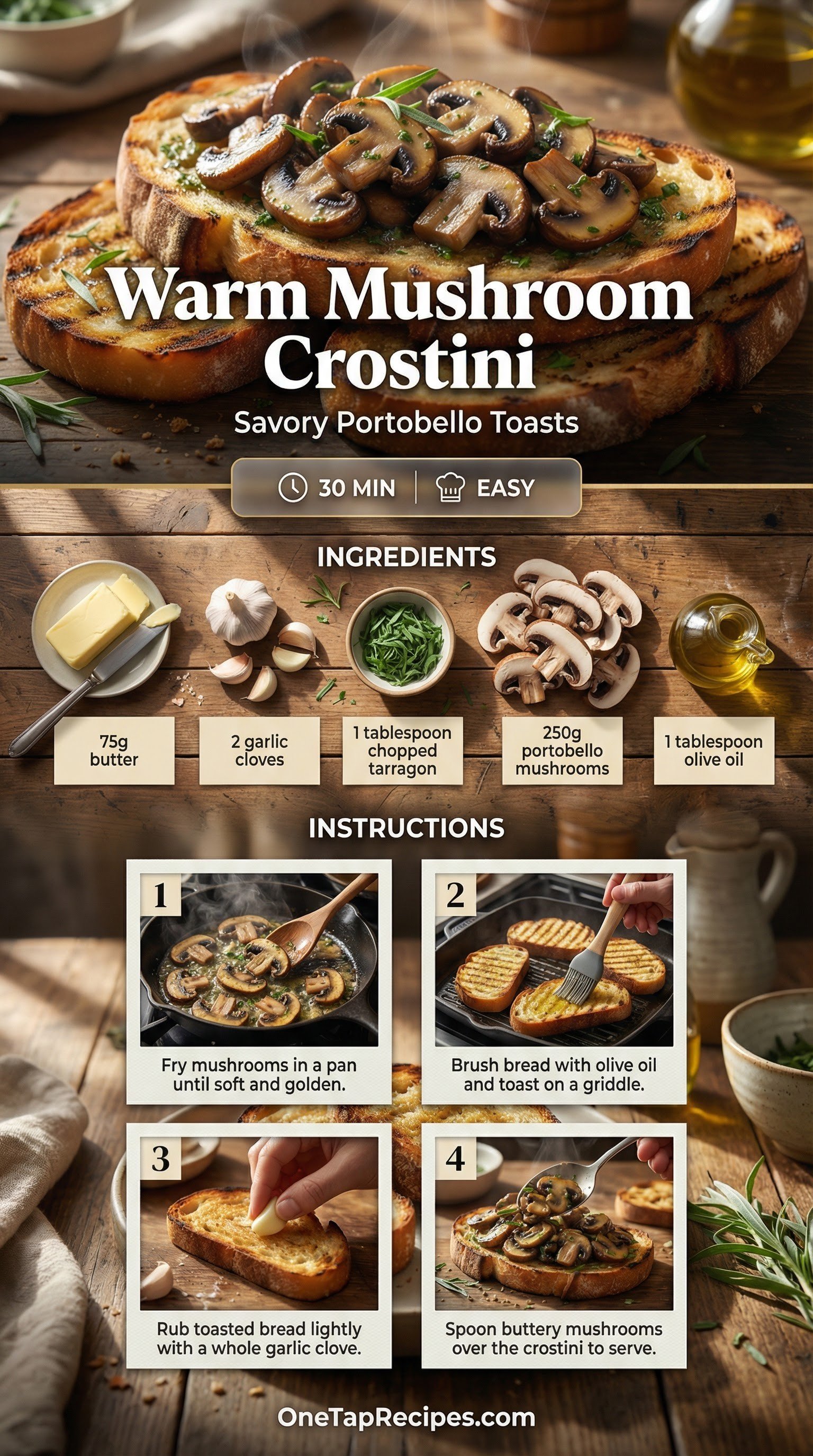 Warm Mushroom Crostini

Savory Portobello Toasts

30 MIN | EASY

INGREDIENTS

75g butter

2 garlic cloves

1 tablespoon chopped tarragon

250g portobello mushrooms

1 tablespoon olive oil

INSTRUCTIONS

1
Fry mushrooms in a pan until soft and golden.

2
Brush bread with olive oil and toast on a griddle.

3
Rub toasted bread lightly with a whole garlic clove.

4
Spoon buttery mushrooms over the crostini to serve.

OneTapRecipes.com